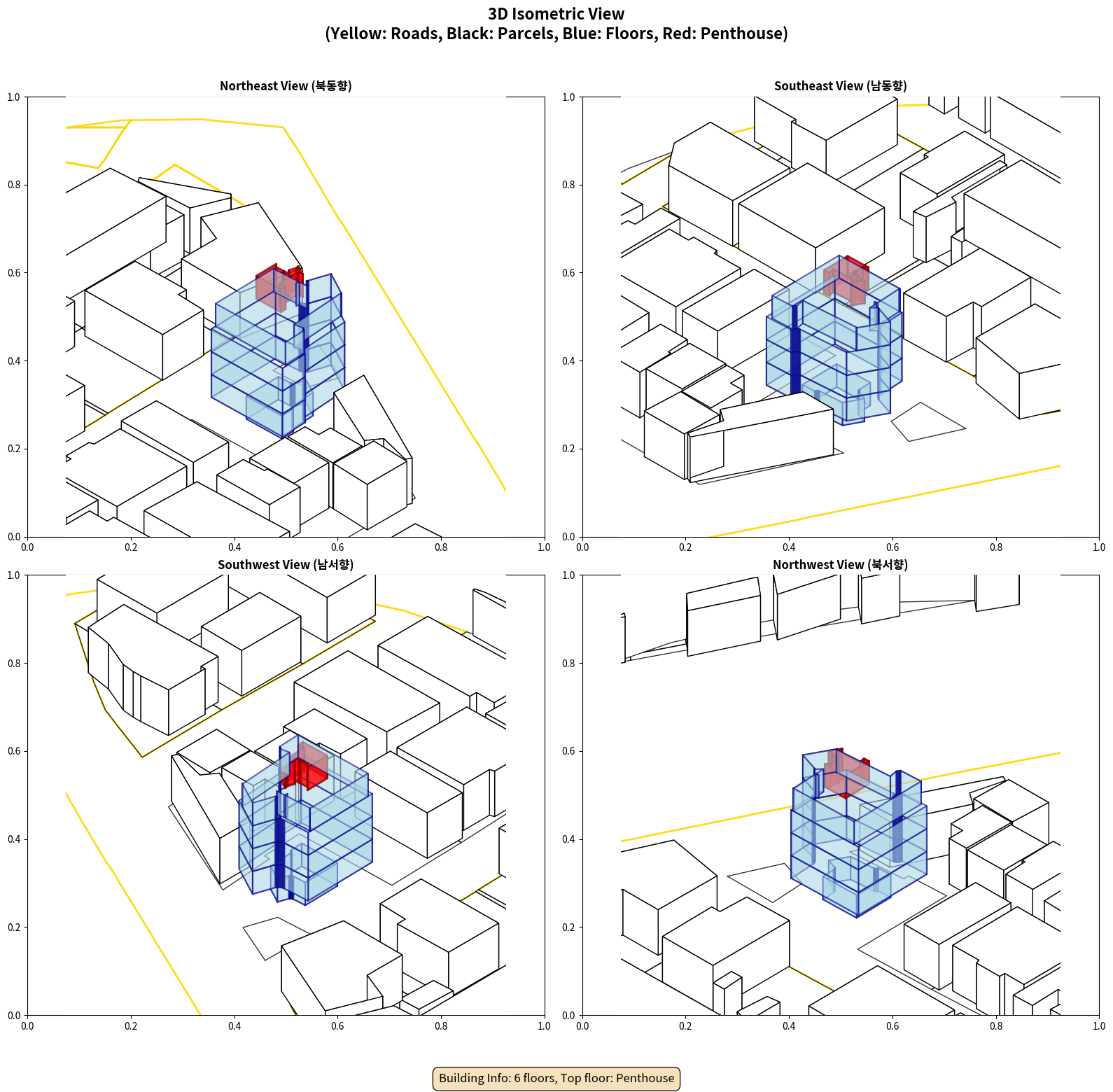 3D Isometric View
(Yellow: Roads, Black: Parcels, Blue: Floors, Red: Penthouse)

Northeast View (북동향)

1.0
0.8
0.6
0.4
0.2
0.0
0.0 0.2 0.4 0.6 0.8 1.0

Southeast View (남동향)

1.0
0.8
0.6
0.4
0.2
0.0
0.0 0.2 0.4 0.6 0.8 1.0

Southwest View (남서향)

1.0
0.8
0.6
0.4
0.2
0.0
0.0 0.2 0.4 0.6 0.8 1.0

Northwest View (북서향)

1.0
0.8
0.6
0.4
0.2
0.0
0.0 0.2 0.4 0.6 0.8 1.0

Building Info: 6 floors, Top floor: Penthouse