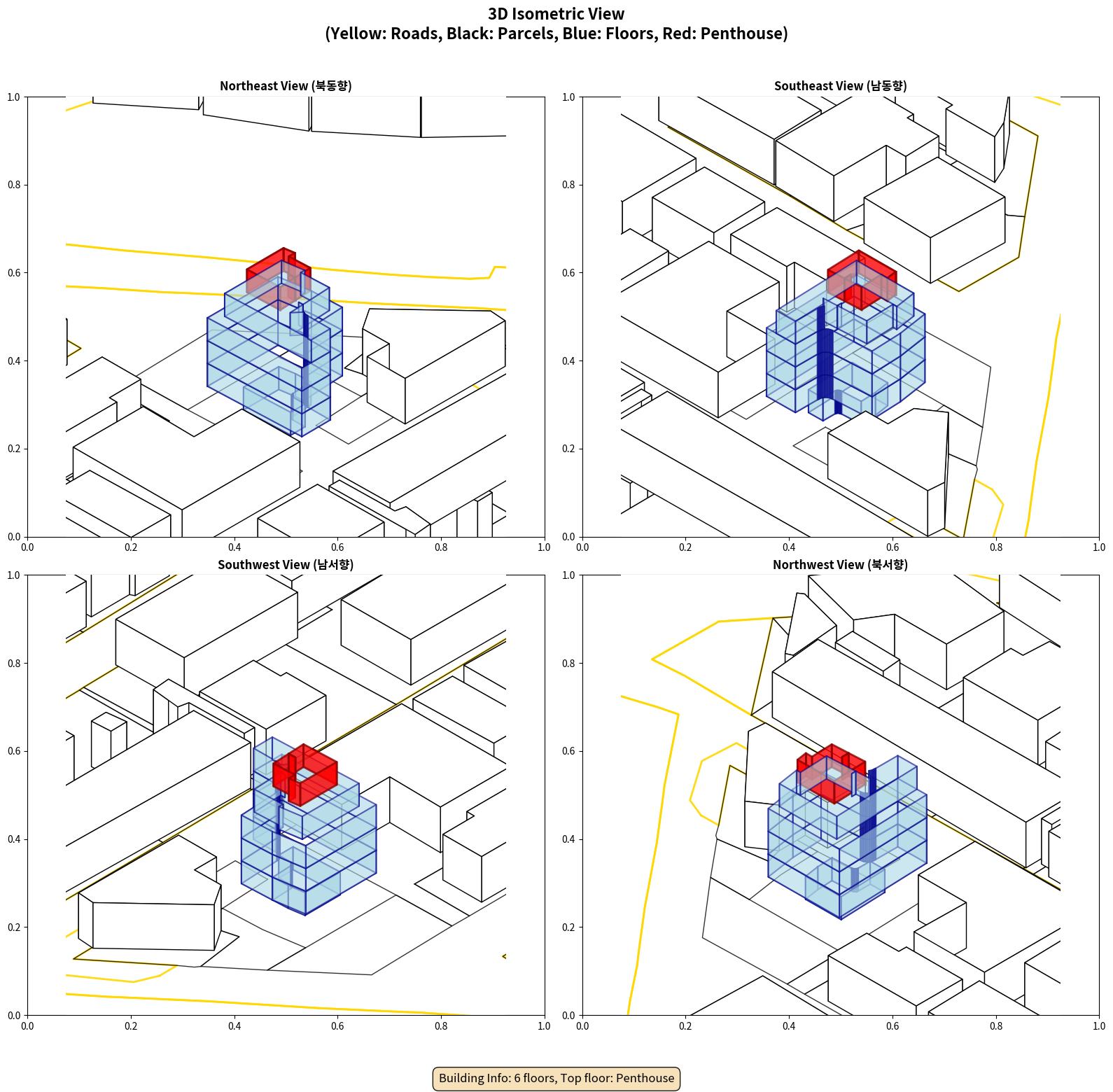 3D Isometric View
(Yellow: Roads, Black: Parcels, Blue: Floors, Red: Penthouse)

Northeast View (북동향)

1.0
0.8
0.6
0.4
0.2
0.0
0.0 0.2 0.4 0.6 0.8 1.0

Southeast View (남동향)

1.0
0.8
0.6
0.4
0.2
0.0
0.0 0.2 0.4 0.6 0.8 1.0

Southwest View (남서향)

1.0
0.8
0.6
0.4
0.2
0.0
0.0 0.2 0.4 0.6 0.8 1.0

Northwest View (북서향)

1.0
0.8
0.6
0.4
0.2
0.0
0.0 0.2 0.4 0.6 0.8 1.0

Building Info: 6 floors, Top floor: Penthouse