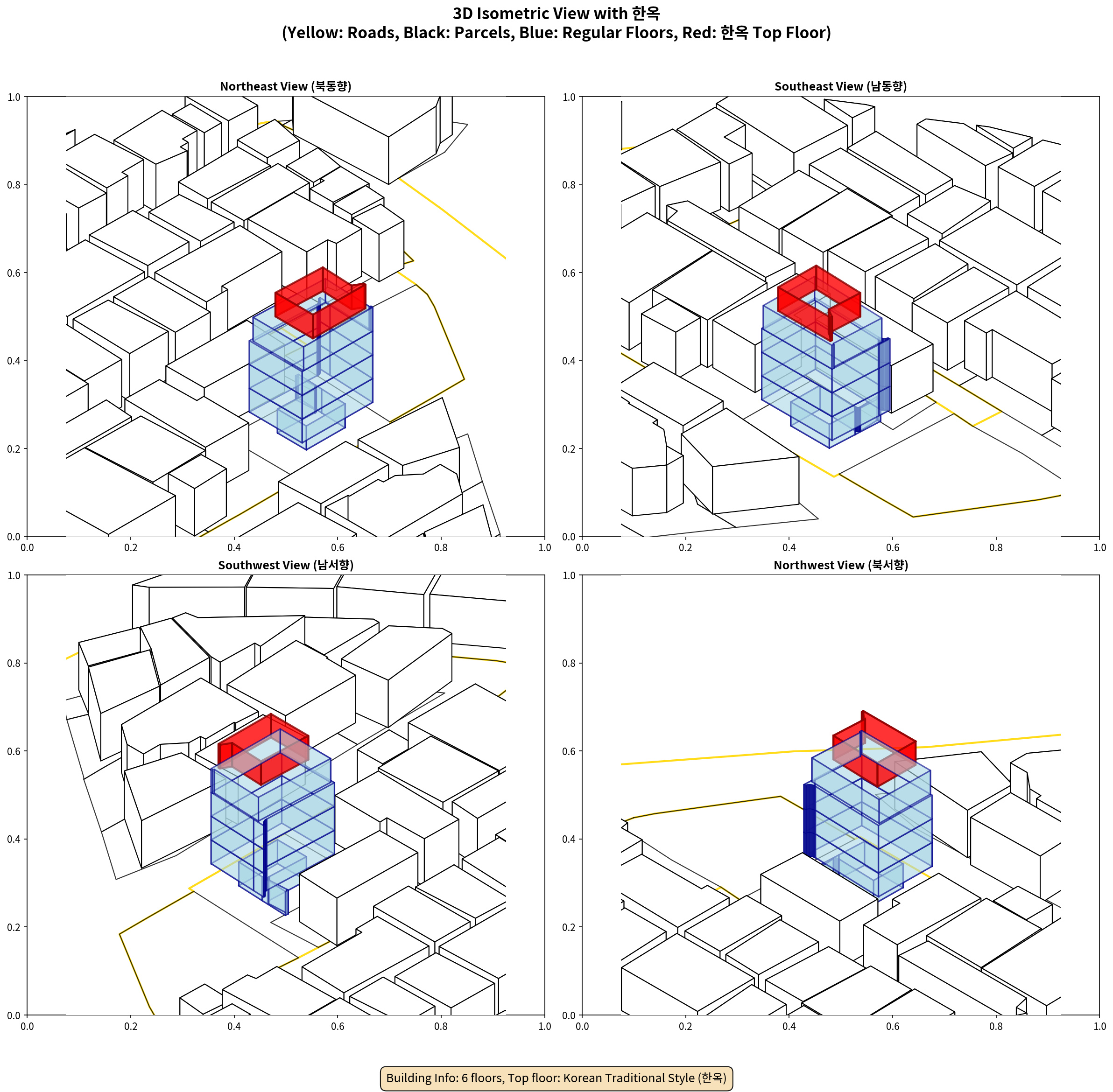 3D Isometric View with 한옥
(Yellow: Roads, Black: Parcels, Blue: Regular Floors, Red: 한옥 Top Floor)

Northeast View (북동향)

1.0
0.8
0.6
0.4
0.2
0.0
0.0 0.2 0.4 0.6 0.8 1.0

Southeast View (남동향)

1.0
0.8
0.6
0.4
0.2
0.0
0.0 0.2 0.4 0.6 0.8 1.0

Southwest View (남서향)

1.0
0.8
0.6
0.4
0.2
0.0
0.0 0.2 0.4 0.6 0.8 1.0

Northwest View (북서향)

1.0
0.8
0.6
0.4
0.2
0.0
0.0 0.2 0.4 0.6 0.8 1.0

Building Info: 6 floors, Top floor: Korean Traditional Style (한옥)