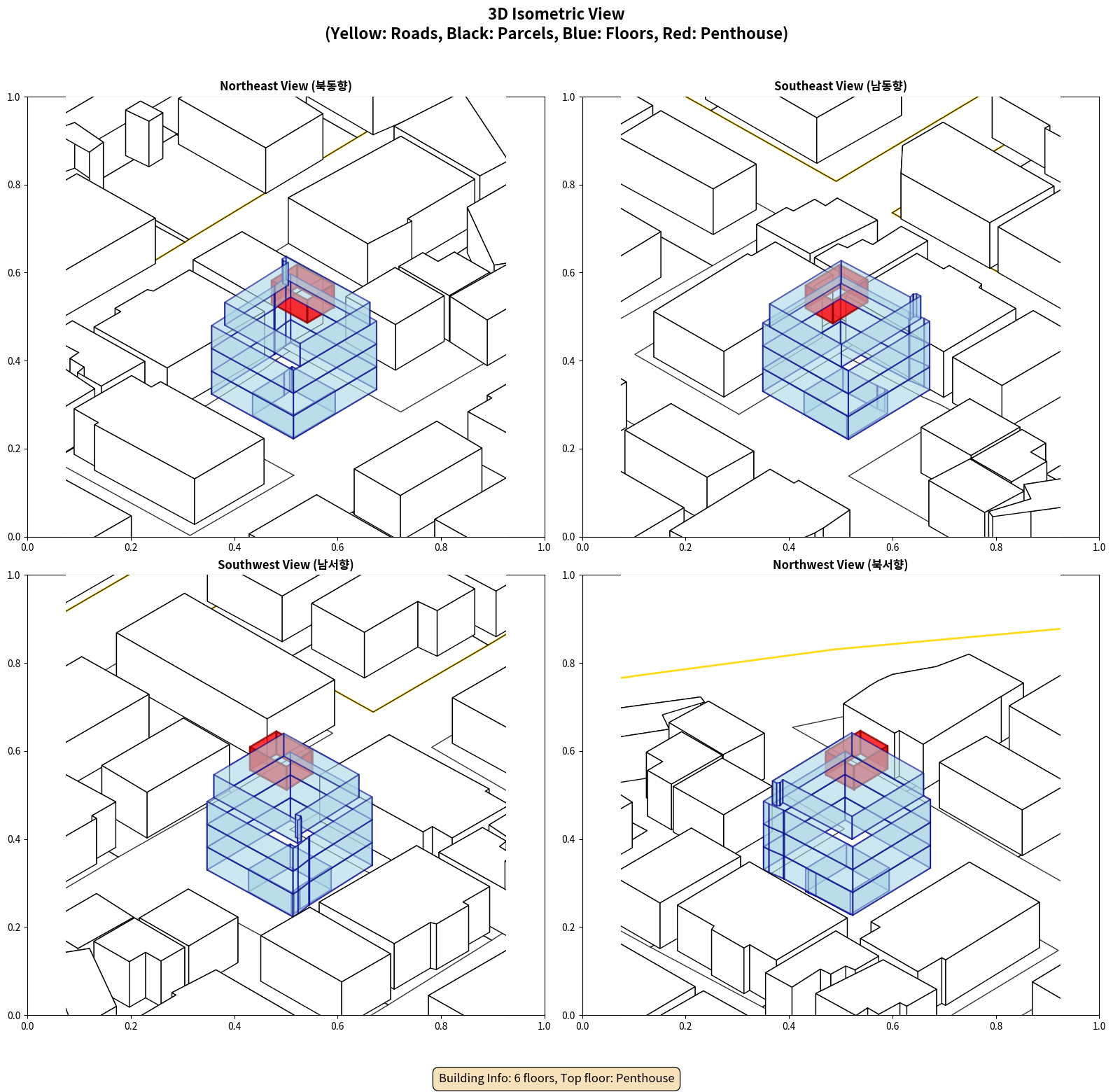 3D Isometric View
(Yellow: Roads, Black: Parcels, Blue: Floors, Red: Penthouse)

Northeast View (북동향)

1.0
0.8
0.6
0.4
0.2
0.0
0.0 0.2 0.4 0.6 0.8 1.0

Southeast View (남동향)

1.0
0.8
0.6
0.4
0.2
0.0
0.0 0.2 0.4 0.6 0.8 1.0

Southwest View (남서향)

1.0
0.8
0.6
0.4
0.2
0.0
0.0 0.2 0.4 0.6 0.8 1.0

Northwest View (북서향)

1.0
0.8
0.6
0.4
0.2
0.0
0.0 0.2 0.4 0.6 0.8 1.0

Building Info: 6 floors, Top floor: Penthouse