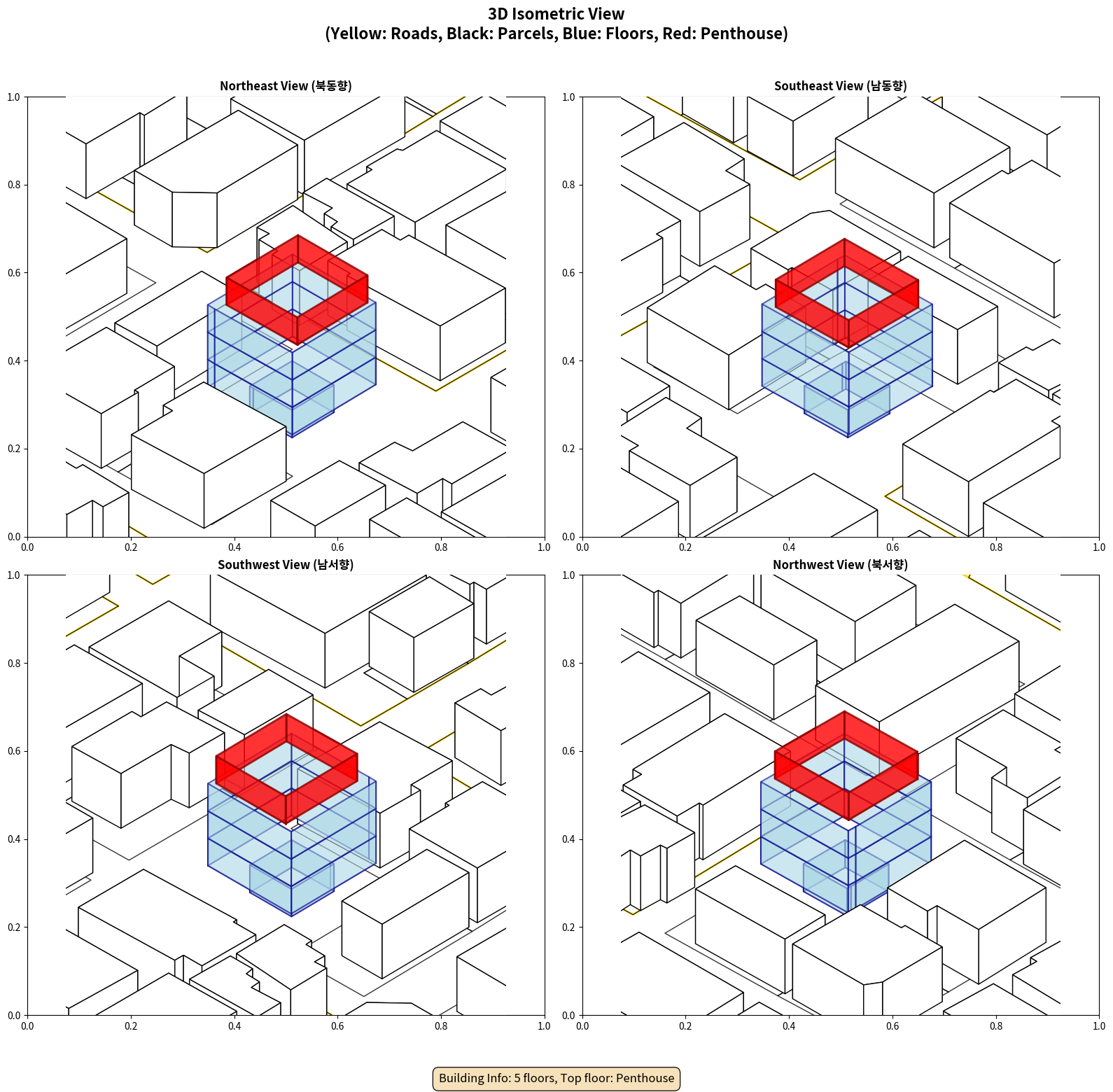 3D Isometric View
(Yellow: Roads, Black: Parcels, Blue: Floors, Red: Penthouse)

Northeast View (북동향)

1.0
0.8
0.6
0.4
0.2
0.0
0.0 0.2 0.4 0.6 0.8 1.0

Southeast View (남동향)

1.0
0.8
0.6
0.4
0.2
0.0
0.0 0.2 0.4 0.6 0.8 1.0

Southwest View (남서향)

1.0
0.8
0.6
0.4
0.2
0.0
0.0 0.2 0.4 0.6 0.8 1.0

Northwest View (북서향)

1.0
0.8
0.6
0.4
0.2
0.0
0.0 0.2 0.4 0.6 0.8 1.0

Building Info: 5 floors, Top floor: Penthouse