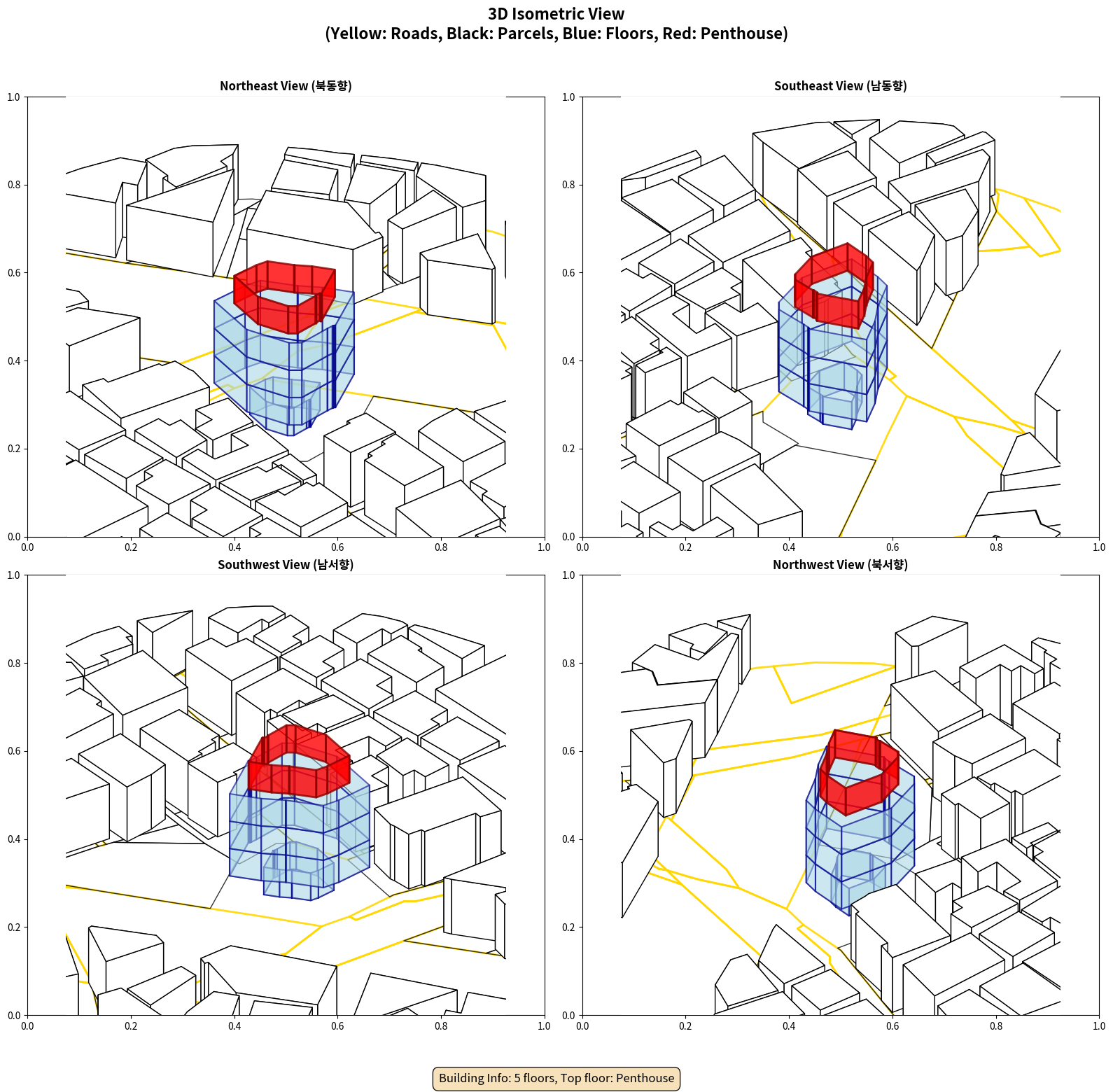 3D Isometric View
(Yellow: Roads, Black: Parcels, Blue: Floors, Red: Penthouse)

Northeast View (북동향)

1.0
0.8
0.6
0.4
0.2
0.0
0.0 0.2 0.4 0.6 0.8 1.0

Southeast View (남동향)

1.0
0.8
0.6
0.4
0.2
0.0
0.0 0.2 0.4 0.6 0.8 1.0

Southwest View (남서향)

1.0
0.8
0.6
0.4
0.2
0.0
0.0 0.2 0.4 0.6 0.8 1.0

Northwest View (북서향)

1.0
0.8
0.6
0.4
0.2
0.0
0.0 0.2 0.4 0.6 0.8 1.0

Building Info: 5 floors, Top floor: Penthouse