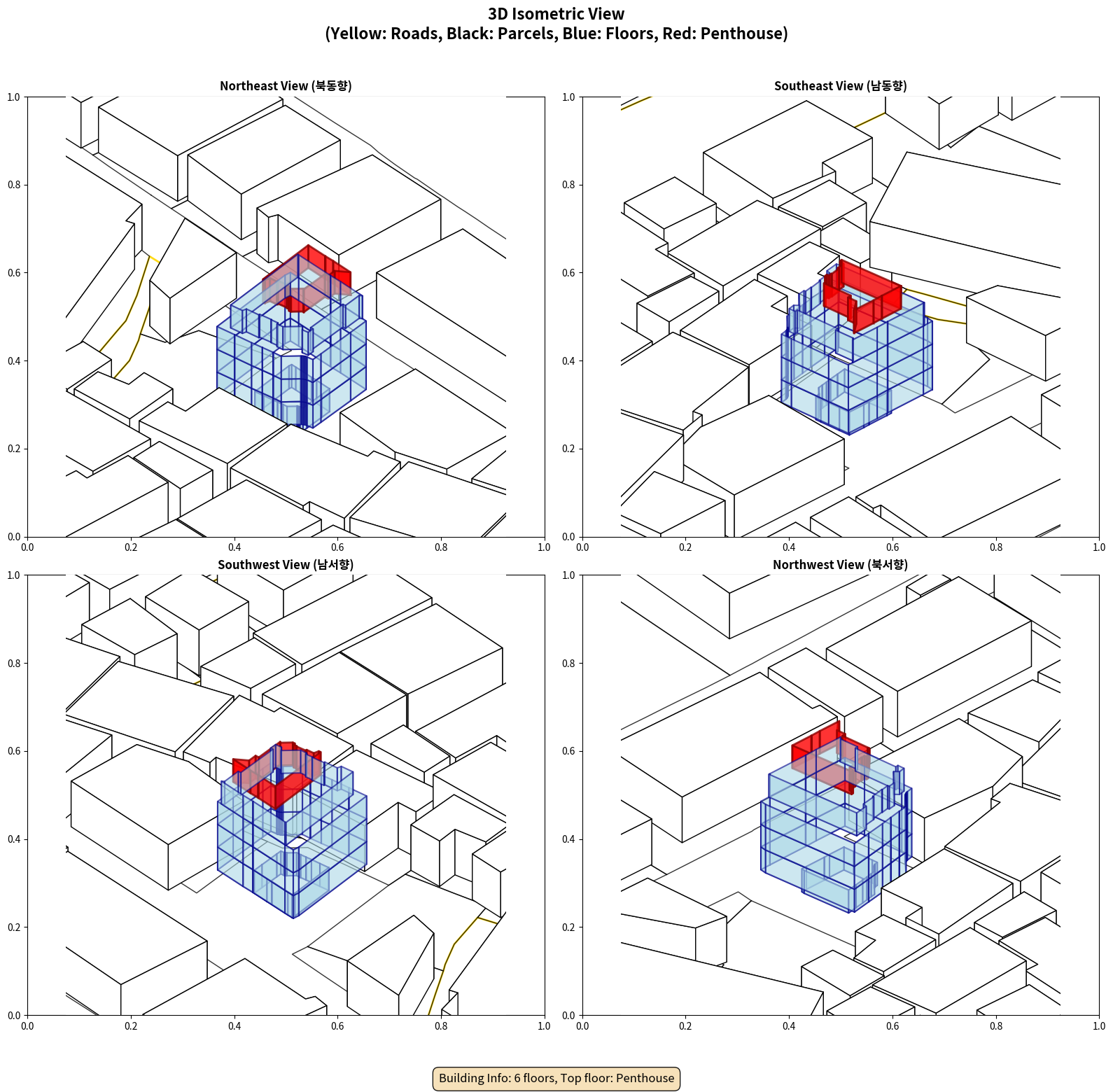 3D Isometric View
(Yellow: Roads, Black: Parcels, Blue: Floors, Red: Penthouse)

Northeast View (북동향)

1.0
0.8
0.6
0.4
0.2
0.0
0.0 0.2 0.4 0.6 0.8 1.0

Southeast View (남동향)

1.0
0.8
0.6
0.4
0.2
0.0
0.0 0.2 0.4 0.6 0.8 1.0

Southwest View (남서향)

1.0
0.8
0.6
0.4
0.2
0.0
0.0 0.2 0.4 0.6 0.8 1.0

Northwest View (북서향)

1.0
0.8
0.6
0.4
0.2
0.0
0.0 0.2 0.4 0.6 0.8 1.0

Building Info: 6 floors, Top floor: Penthouse