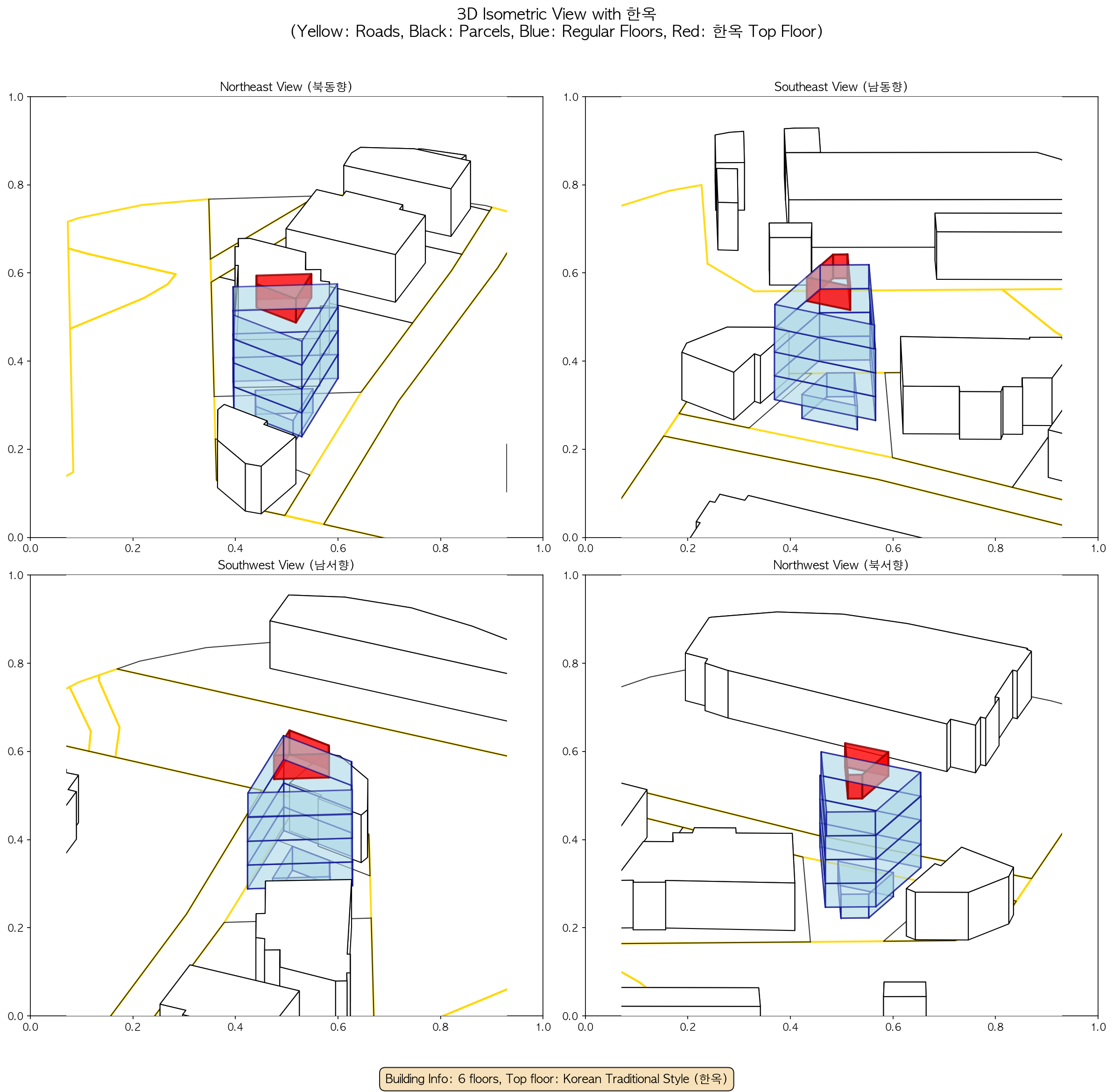 3D Isometric View with 한옥
(Yellow: Roads, Black: Parcels, Blue: Regular Floors, Red: 한옥 Top Floor)

Northeast View (북동향)

1.0
0.8
0.6
0.4
0.2
0.0
0.0 0.2 0.4 0.6 0.8 1.0

Southeast View (남동향)

1.0
0.8
0.6
0.4
0.2
0.0
0.0 0.2 0.4 0.6 0.8 1.0

Southwest View (남서향)

1.0
0.8
0.6
0.4
0.2
0.0
0.0 0.2 0.4 0.6 0.8 1.0

Northwest View (북서향)

1.0
0.8
0.6
0.4
0.2
0.0
0.0 0.2 0.4 0.6 0.8 1.0

Building Info: 6 floors, Top floor: Korean Traditional Style (한옥)