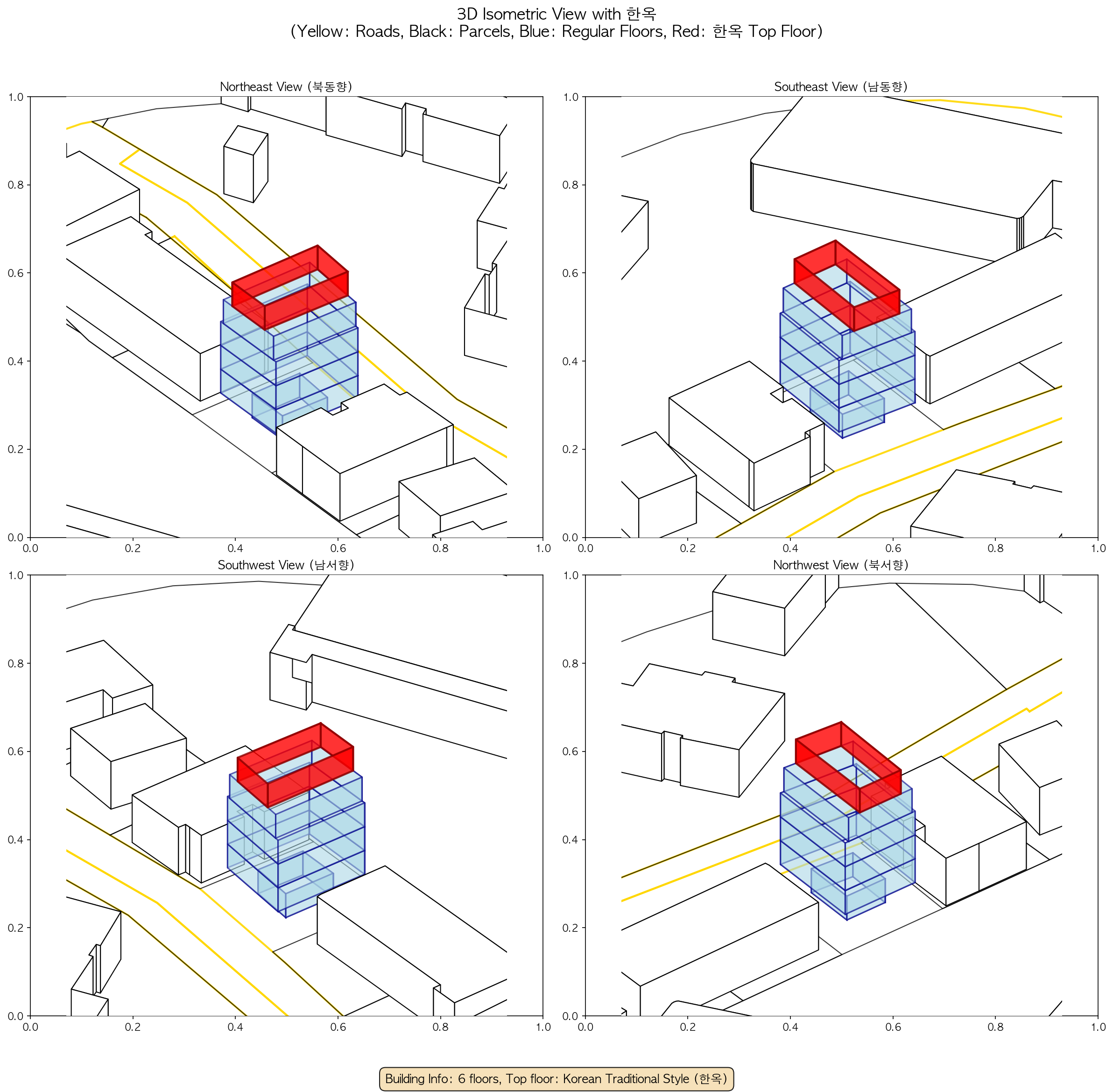 3D Isometric View with 한옥
(Yellow: Roads, Black: Parcels, Blue: Regular Floors, Red: 한옥 Top Floor)

Northeast View (북동향)

1.0
0.8
0.6
0.4
0.2
0.0
0.0 0.2 0.4 0.6 0.8 1.0

Southeast View (남동향)

1.0
0.8
0.6
0.4
0.2
0.0
0.0 0.2 0.4 0.6 0.8 1.0

Southwest View (남서향)

1.0
0.8
0.6
0.4
0.2
0.0
0.0 0.2 0.4 0.6 0.8 1.0

Northwest View (북서향)

1.0
0.8
0.6
0.4
0.2
0.0
0.0 0.2 0.4 0.6 0.8 1.0

Building Info: 6 floors, Top floor: Korean Traditional Style (한옥)