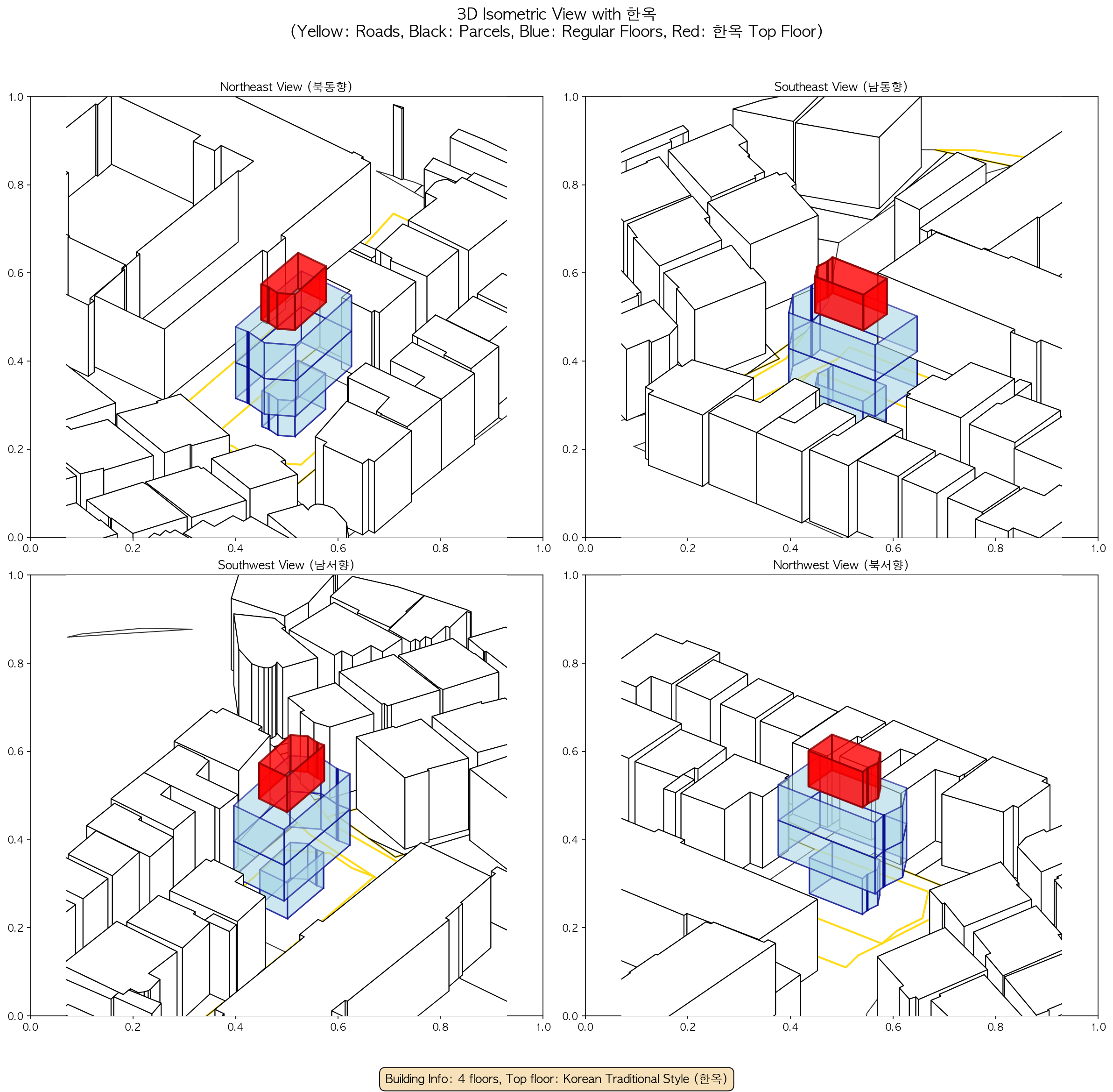 3D Isometric View with 한옥
(Yellow: Roads, Black: Parcels, Blue: Regular Floors, Red: 한옥 Top Floor)

Northeast View (북동향)

1.0
0.8
0.6
0.4
0.2
0.0
0.0 0.2 0.4 0.6 0.8 1.0

Southeast View (남동향)

1.0
0.8
0.6
0.4
0.2
0.0
0.0 0.2 0.4 0.6 0.8 1.0

Southwest View (남서향)

1.0
0.8
0.6
0.4
0.2
0.0
0.0 0.2 0.4 0.6 0.8 1.0

Northwest View (북서향)

1.0
0.8
0.6
0.4
0.2
0.0
0.0 0.2 0.4 0.6 0.8 1.0

Building Info: 4 floors, Top floor: Korean Traditional Style (한옥)