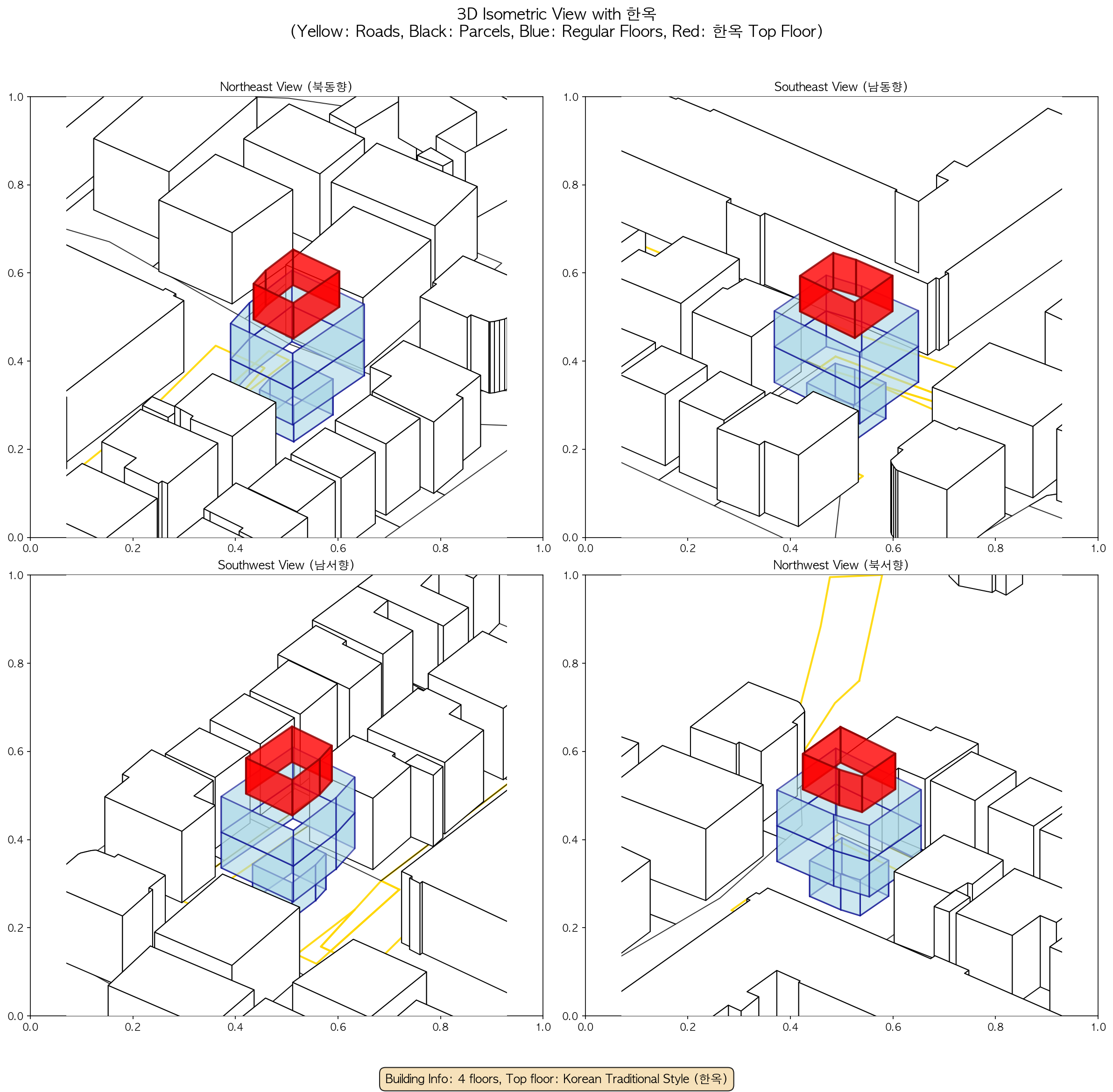 3D Isometric View with 한옥
(Yellow: Roads, Black: Parcels, Blue: Regular Floors, Red: 한옥 Top Floor)

Northeast View (북동향)

1.0
0.8
0.6
0.4
0.2
0.0
0.0 0.2 0.4 0.6 0.8 1.0

Southeast View (남동향)

1.0
0.8
0.6
0.4
0.2
0.0
0.0 0.2 0.4 0.6 0.8 1.0

Southwest View (남서향)

1.0
0.8
0.6
0.4
0.2
0.0
0.0 0.2 0.4 0.6 0.8 1.0

Northwest View (북서향)

1.0
0.8
0.6
0.4
0.2
0.0
0.0 0.2 0.4 0.6 0.8 1.0

Building Info: 4 floors, Top floor: Korean Traditional Style (한옥)