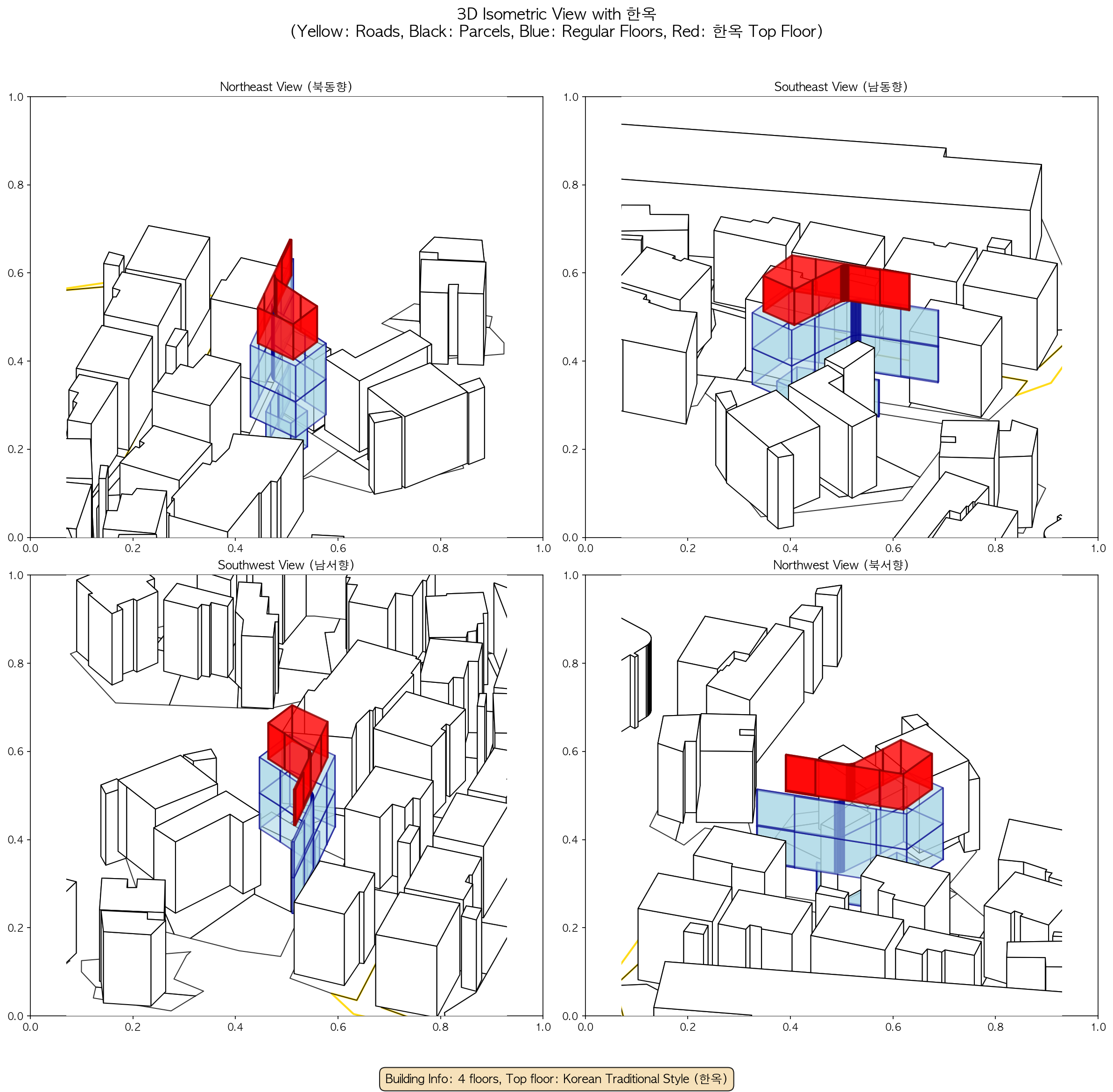 3D Isometric View with 한옥
(Yellow: Roads, Black: Parcels, Blue: Regular Floors, Red: 한옥 Top Floor)

Northeast View (북동향)

1.0
0.8
0.6
0.4
0.2
0.0
0.0 0.2 0.4 0.6 0.8 1.0

Southeast View (남동향)

1.0
0.8
0.6
0.4
0.2
0.0
0.0 0.2 0.4 0.6 0.8 1.0

Southwest View (남서향)

1.0
0.8
0.6
0.4
0.2
0.0
0.0 0.2 0.4 0.6 0.8 1.0

Northwest View (북서향)

1.0
0.8
0.6
0.4
0.2
0.0
0.0 0.2 0.4 0.6 0.8 1.0

Building Info: 4 floors, Top floor: Korean Traditional Style (한옥)