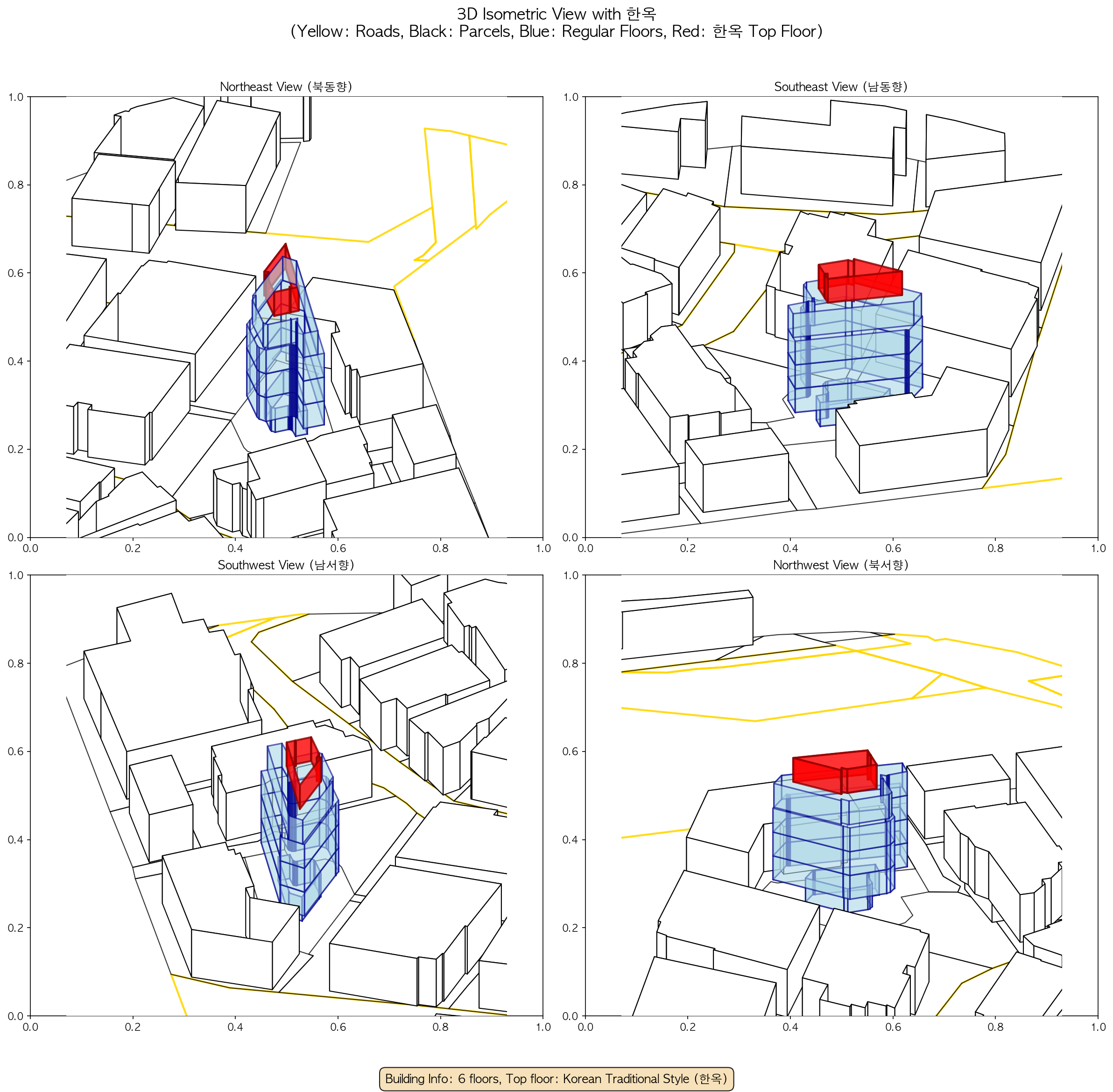 3D Isometric View with 한옥
(Yellow: Roads, Black: Parcels, Blue: Regular Floors, Red: 한옥 Top Floor)

Northeast View (북동향)

1.0
0.8
0.6
0.4
0.2
0.0
0.0 0.2 0.4 0.6 0.8 1.0

Southeast View (남동향)

1.0
0.8
0.6
0.4
0.2
0.0
0.0 0.2 0.4 0.6 0.8 1.0

Southwest View (남서향)

1.0
0.8
0.6
0.4
0.2
0.0
0.0 0.2 0.4 0.6 0.8 1.0

Northwest View (북서향)

1.0
0.8
0.6
0.4
0.2
0.0
0.0 0.2 0.4 0.6 0.8 1.0

Building Info: 6 floors, Top floor: Korean Traditional Style (한옥)