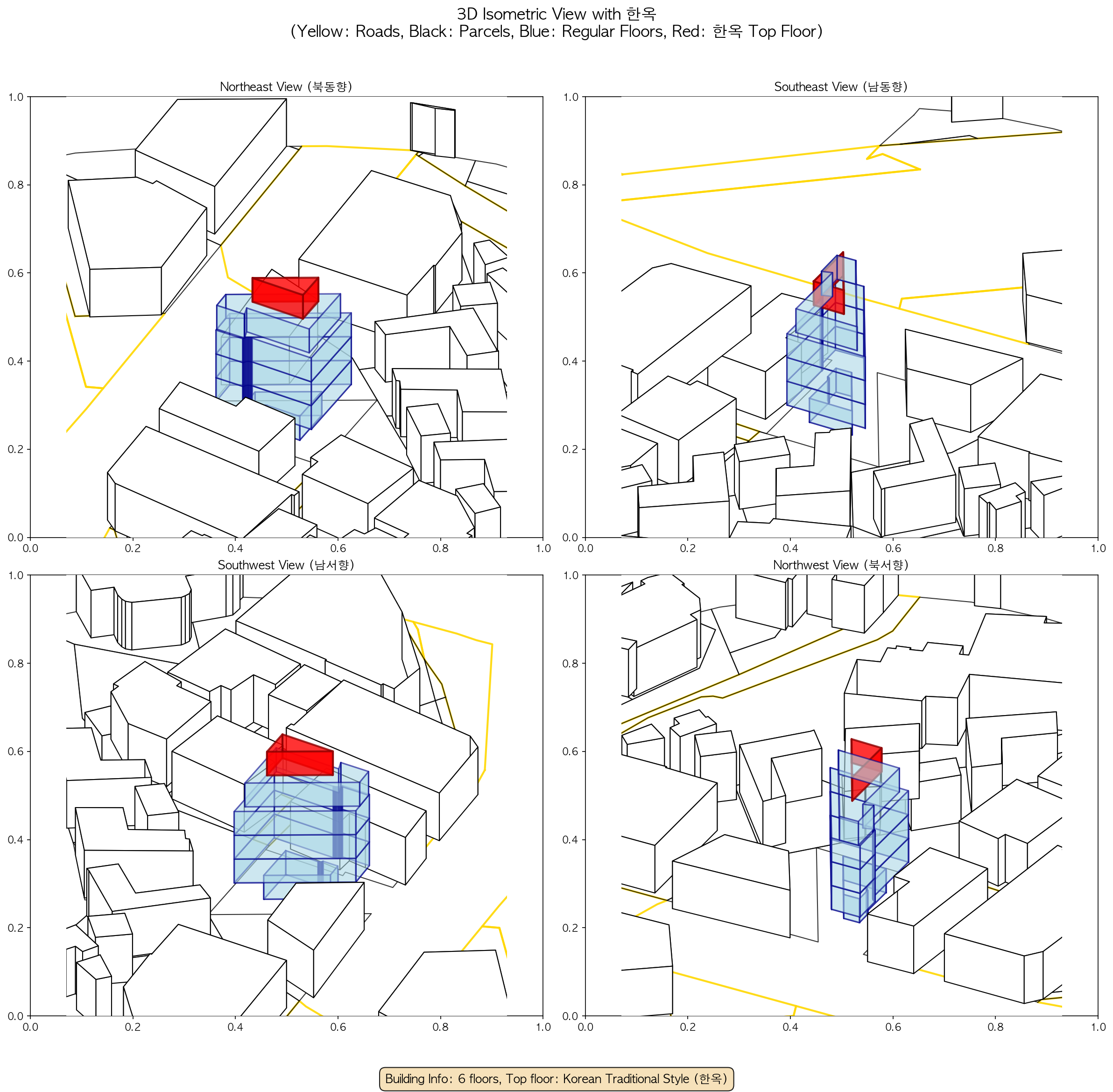 3D Isometric View with 한옥
(Yellow: Roads, Black: Parcels, Blue: Regular Floors, Red: 한옥 Top Floor)

Northeast View (북동향)

1.0
0.8
0.6
0.4
0.2
0.0
0.0 0.2 0.4 0.6 0.8 1.0

Southeast View (남동향)

1.0
0.8
0.6
0.4
0.2
0.0
0.0 0.2 0.4 0.6 0.8 1.0

Southwest View (남서향)

1.0
0.8
0.6
0.4
0.2
0.0
0.0 0.2 0.4 0.6 0.8 1.0

Northwest View (북서향)

1.0
0.8
0.6
0.4
0.2
0.0
0.0 0.2 0.4 0.6 0.8 1.0

Building Info: 6 floors, Top floor: Korean Traditional Style (한옥)