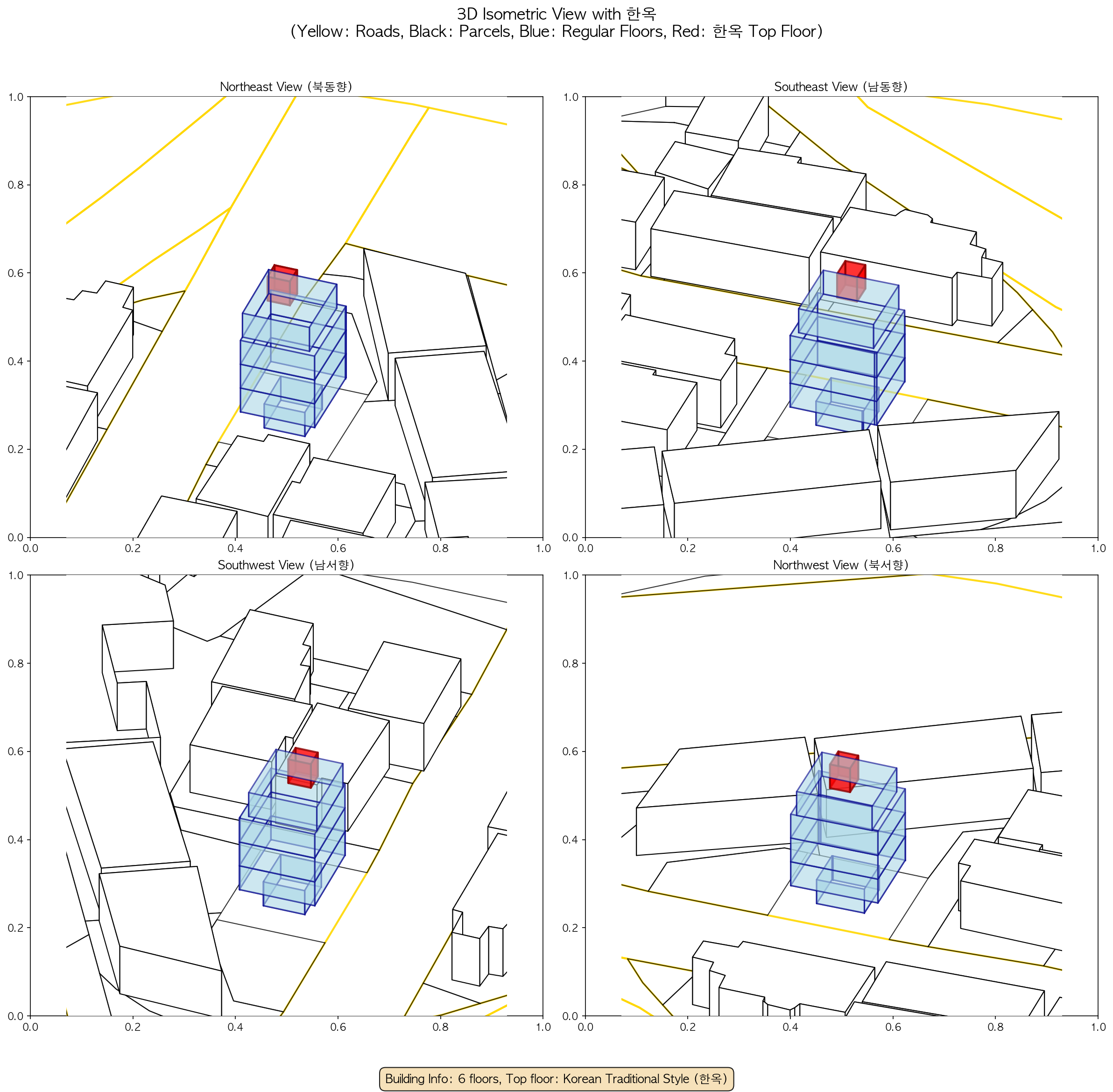 3D Isometric View with 한옥
(Yellow: Roads, Black: Parcels, Blue: Regular Floors, Red: 한옥 Top Floor)

Northeast View (북동향)

1.0
0.8
0.6
0.4
0.2
0.0
0.0 0.2 0.4 0.6 0.8 1.0

Southeast View (남동향)

1.0
0.8
0.6
0.4
0.2
0.0
0.0 0.2 0.4 0.6 0.8 1.0

Southwest View (남서향)

1.0
0.8
0.6
0.4
0.2
0.0
0.0 0.2 0.4 0.6 0.8 1.0

Northwest View (북서향)

1.0
0.8
0.6
0.4
0.2
0.0
0.0 0.2 0.4 0.6 0.8 1.0

Building Info: 6 floors, Top floor: Korean Traditional Style (한옥)