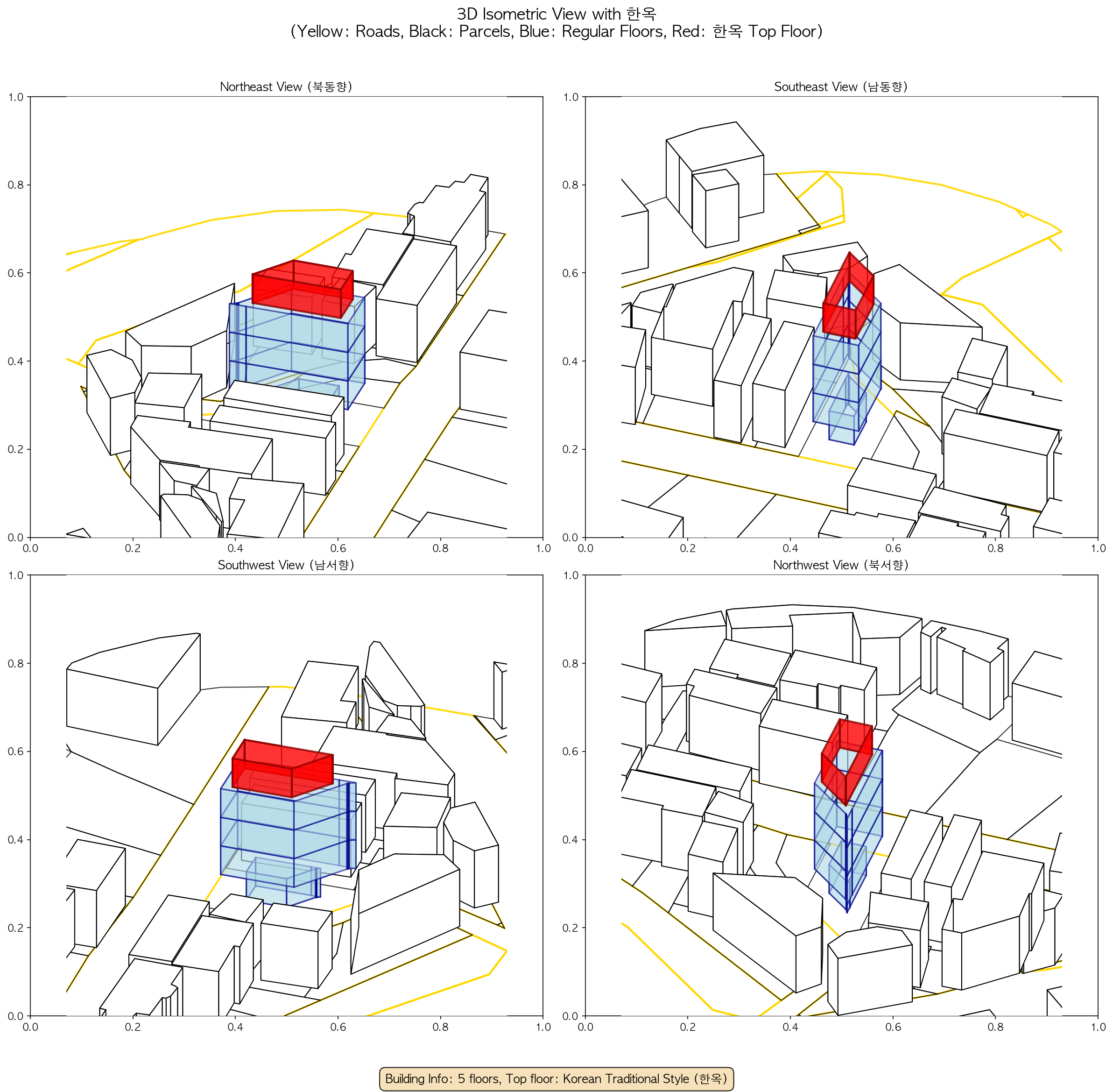 3D Isometric View with 한옥
(Yellow: Roads, Black: Parcels, Blue: Regular Floors, Red: 한옥 Top Floor)

Northeast View (북동향)

1.0
0.8
0.6
0.4
0.2
0.0
0.0 0.2 0.4 0.6 0.8 1.0

Southeast View (남동향)

1.0
0.8
0.6
0.4
0.2
0.0
0.0 0.2 0.4 0.6 0.8 1.0

Southwest View (남서향)

1.0
0.8
0.6
0.4
0.2
0.0
0.0 0.2 0.4 0.6 0.8 1.0

Northwest View (북서향)

1.0
0.8
0.6
0.4
0.2
0.0
0.0 0.2 0.4 0.6 0.8 1.0

Building Info: 5 floors, Top floor: Korean Traditional Style (한옥)