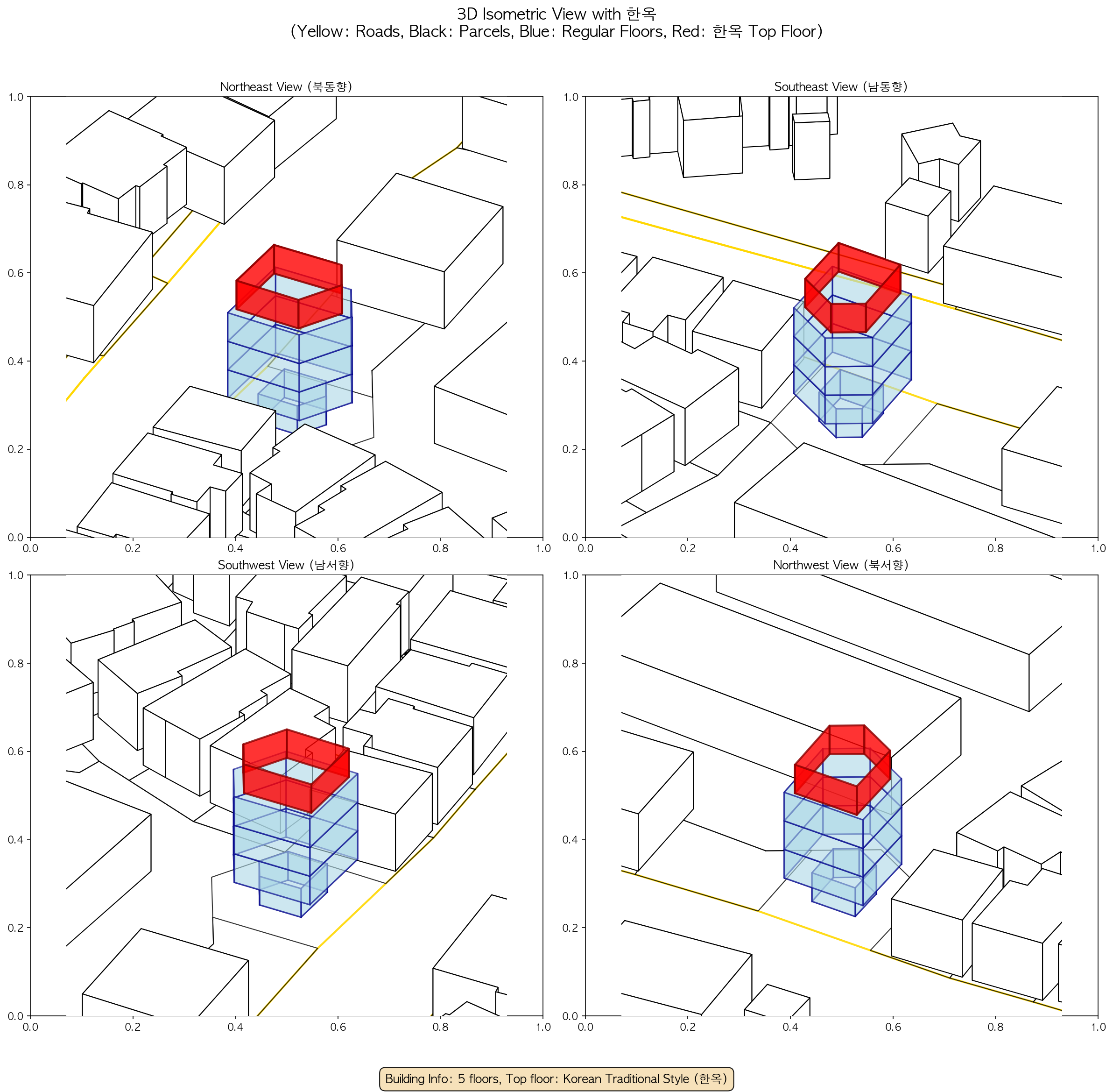 3D Isometric View with 한옥
(Yellow: Roads, Black: Parcels, Blue: Regular Floors, Red: 한옥 Top Floor)

Northeast View (북동향)

1.0
0.8
0.6
0.4
0.2
0.0
0.0 0.2 0.4 0.6 0.8 1.0

Southeast View (남동향)

1.0
0.8
0.6
0.4
0.2
0.0
0.0 0.2 0.4 0.6 0.8 1.0

Southwest View (남서향)

1.0
0.8
0.6
0.4
0.2
0.0
0.0 0.2 0.4 0.6 0.8 1.0

Northwest View (북서향)

1.0
0.8
0.6
0.4
0.2
0.0
0.0 0.2 0.4 0.6 0.8 1.0

Building Info: 5 floors, Top floor: Korean Traditional Style (한옥)