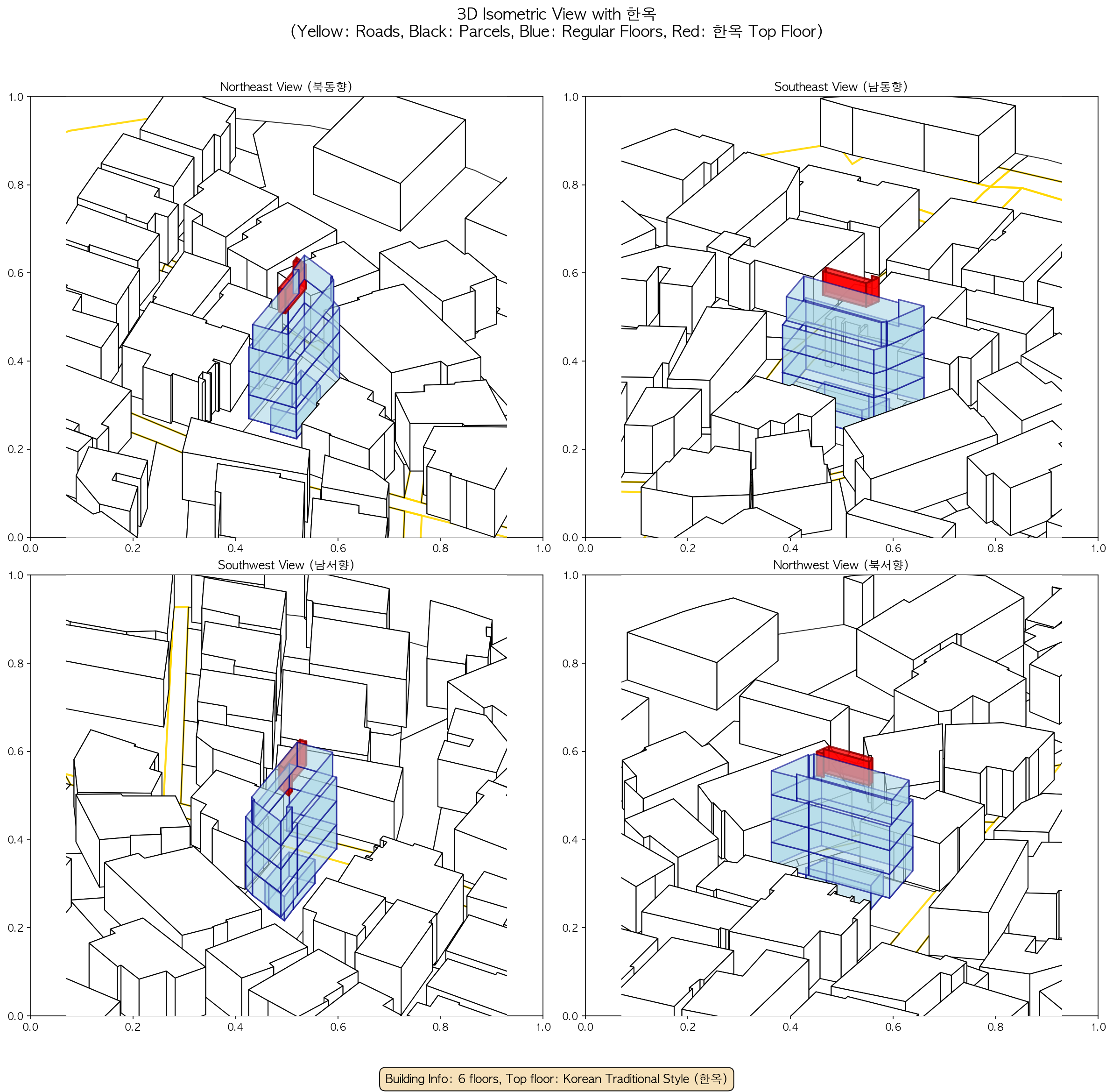 3D Isometric View with 한옥
(Yellow: Roads, Black: Parcels, Blue: Regular Floors, Red: 한옥 Top Floor)

Northeast View (북동향)

1.0
0.8
0.6
0.4
0.2
0.0
0.0 0.2 0.4 0.6 0.8 1.0

Southeast View (남동향)

1.0
0.8
0.6
0.4
0.2
0.0
0.0 0.2 0.4 0.6 0.8 1.0

Southwest View (남서향)

1.0
0.8
0.6
0.4
0.2
0.0
0.0 0.2 0.4 0.6 0.8 1.0

Northwest View (북서향)

1.0
0.8
0.6
0.4
0.2
0.0
0.0 0.2 0.4 0.6 0.8 1.0

Building Info: 6 floors, Top floor: Korean Traditional Style (한옥)