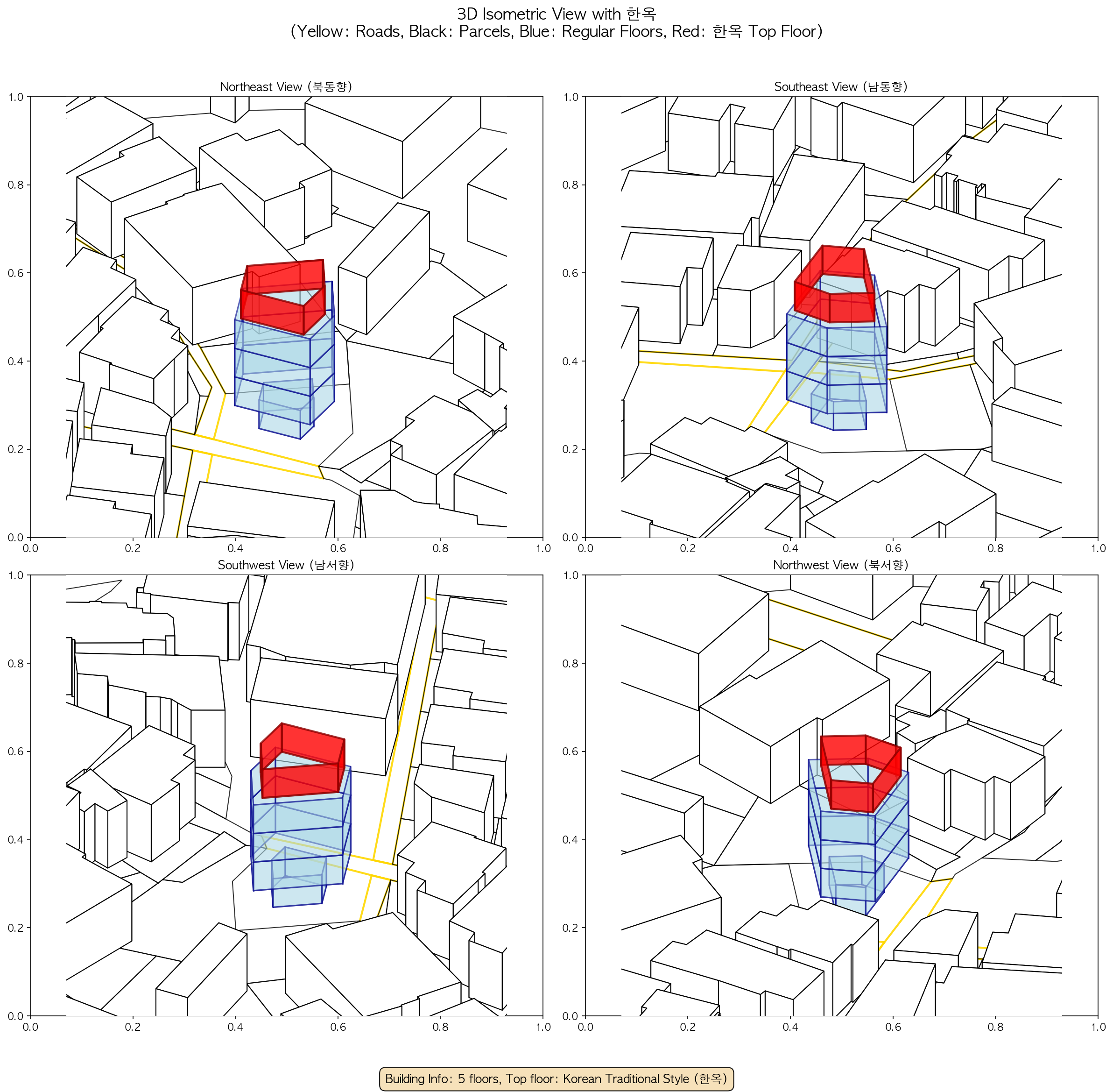 3D Isometric View with 한옥
(Yellow: Roads, Black: Parcels, Blue: Regular Floors, Red: 한옥 Top Floor)

Northeast View (북동향)

1.0
0.8
0.6
0.4
0.2
0.0
0.0 0.2 0.4 0.6 0.8 1.0

Southeast View (남동향)

1.0
0.8
0.6
0.4
0.2
0.0
0.0 0.2 0.4 0.6 0.8 1.0

Southwest View (남서향)

1.0
0.8
0.6
0.4
0.2
0.0
0.0 0.2 0.4 0.6 0.8 1.0

Northwest View (북서향)

1.0
0.8
0.6
0.4
0.2
0.0
0.0 0.2 0.4 0.6 0.8 1.0

Building Info: 5 floors, Top floor: Korean Traditional Style (한옥)