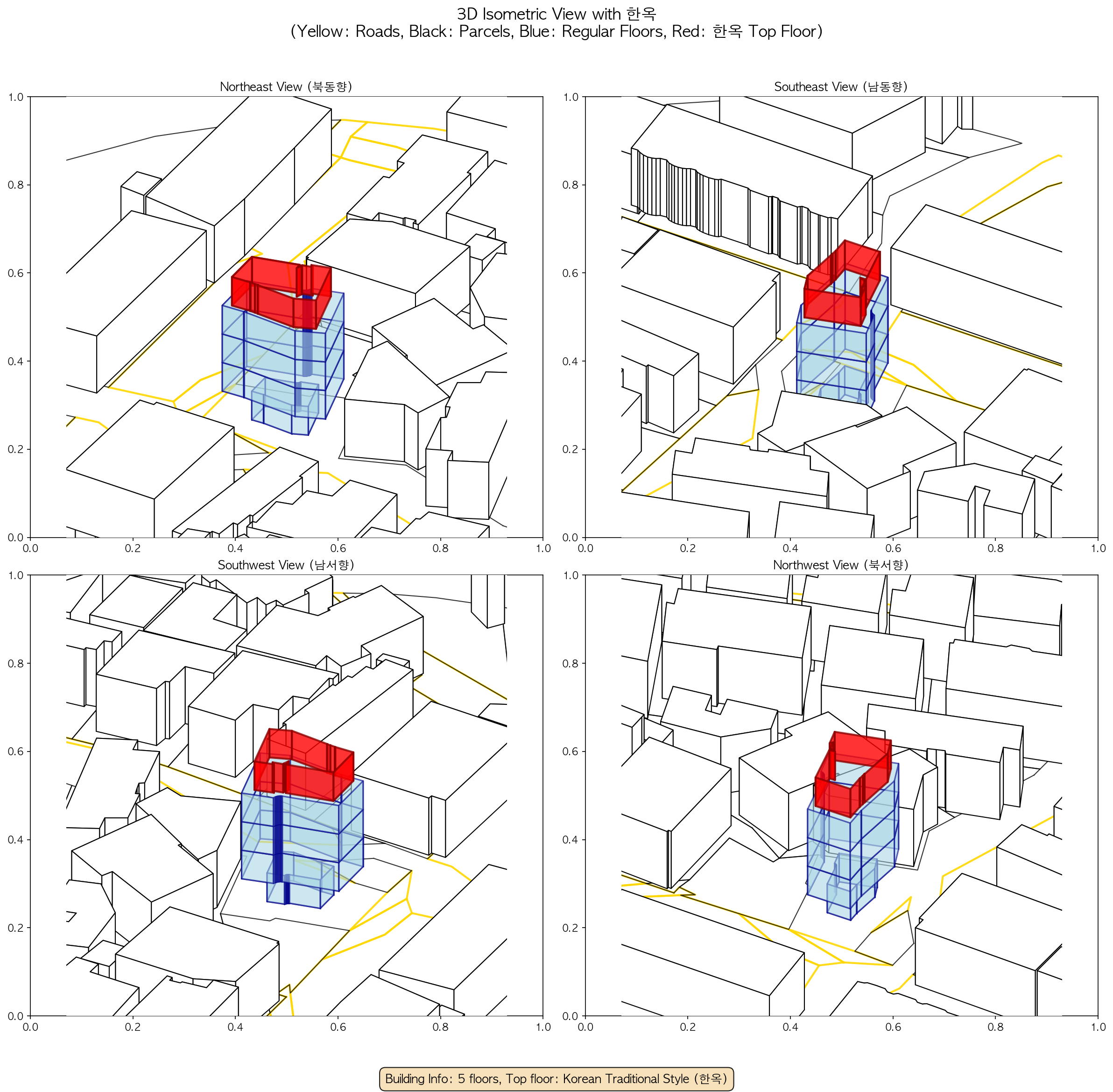 3D Isometric View with 한옥
(Yellow: Roads, Black: Parcels, Blue: Regular Floors, Red: 한옥 Top Floor)

Northeast View (북동향)

1.0
0.8
0.6
0.4
0.2
0.0
0.0 0.2 0.4 0.6 0.8 1.0

Southeast View (남동향)

1.0
0.8
0.6
0.4
0.2
0.0
0.0 0.2 0.4 0.6 0.8 1.0

Southwest View (남서향)

1.0
0.8
0.6
0.4
0.2
0.0
0.0 0.2 0.4 0.6 0.8 1.0

Northwest View (북서향)

1.0
0.8
0.6
0.4
0.2
0.0
0.0 0.2 0.4 0.6 0.8 1.0

Building Info: 5 floors, Top floor: Korean Traditional Style (한옥)