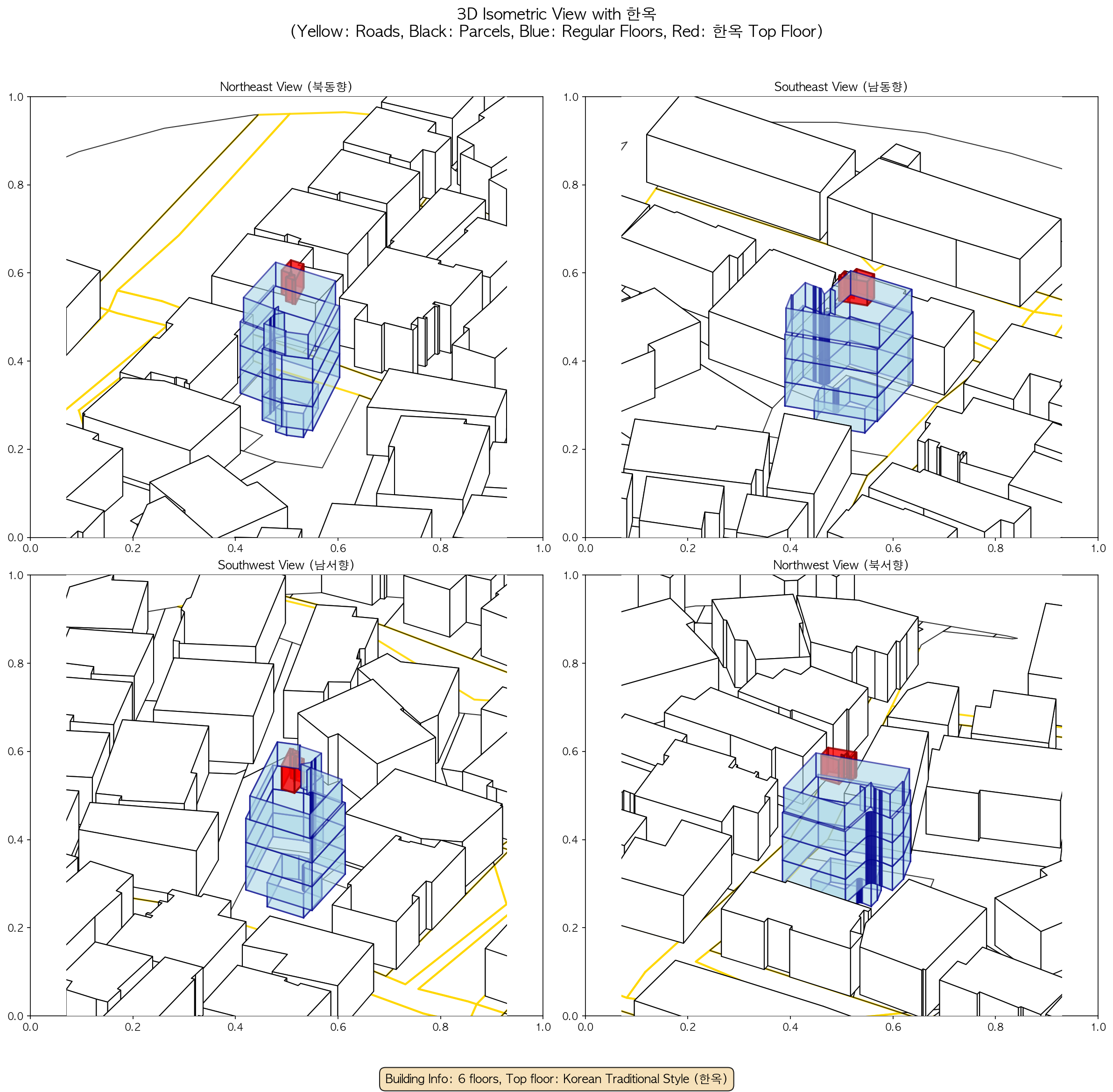 3D Isometric View with 한옥
(Yellow: Roads, Black: Parcels, Blue: Regular Floors, Red: 한옥 Top Floor)

Northeast View (북동향)

1.0
0.8
0.6
0.4
0.2
0.0
0.0 0.2 0.4 0.6 0.8 1.0

Southeast View (남동향)

1.0
0.8
0.6
0.4
0.2
0.0
0.0 0.2 0.4 0.6 0.8 1.0

Southwest View (남서향)

1.0
0.8
0.6
0.4
0.2
0.0
0.0 0.2 0.4 0.6 0.8 1.0

Northwest View (북서향)

1.0
0.8
0.6
0.4
0.2
0.0
0.0 0.2 0.4 0.6 0.8 1.0

Building Info: 6 floors, Top floor: Korean Traditional Style (한옥)