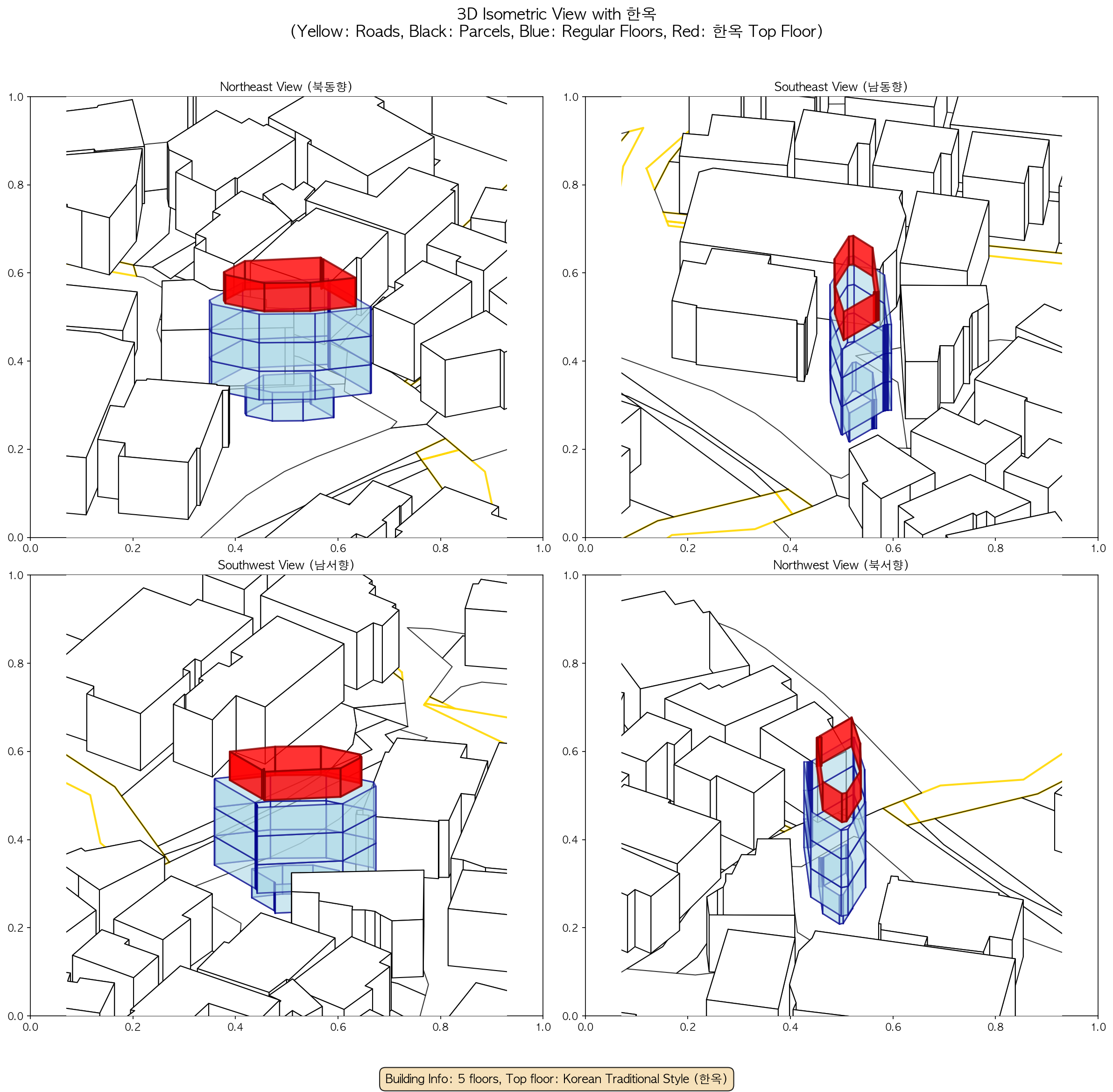 3D Isometric View with 한옥
(Yellow: Roads, Black: Parcels, Blue: Regular Floors, Red: 한옥 Top Floor)

Northeast View (북동향)

1.0
0.8
0.6
0.4
0.2
0.0
0.0 0.2 0.4 0.6 0.8 1.0

Southeast View (남동향)

1.0
0.8
0.6
0.4
0.2
0.0
0.0 0.2 0.4 0.6 0.8 1.0

Southwest View (남서향)

1.0
0.8
0.6
0.4
0.2
0.0
0.0 0.2 0.4 0.6 0.8 1.0

Northwest View (북서향)

1.0
0.8
0.6
0.4
0.2
0.0
0.0 0.2 0.4 0.6 0.8 1.0

Building Info: 5 floors, Top floor: Korean Traditional Style (한옥)