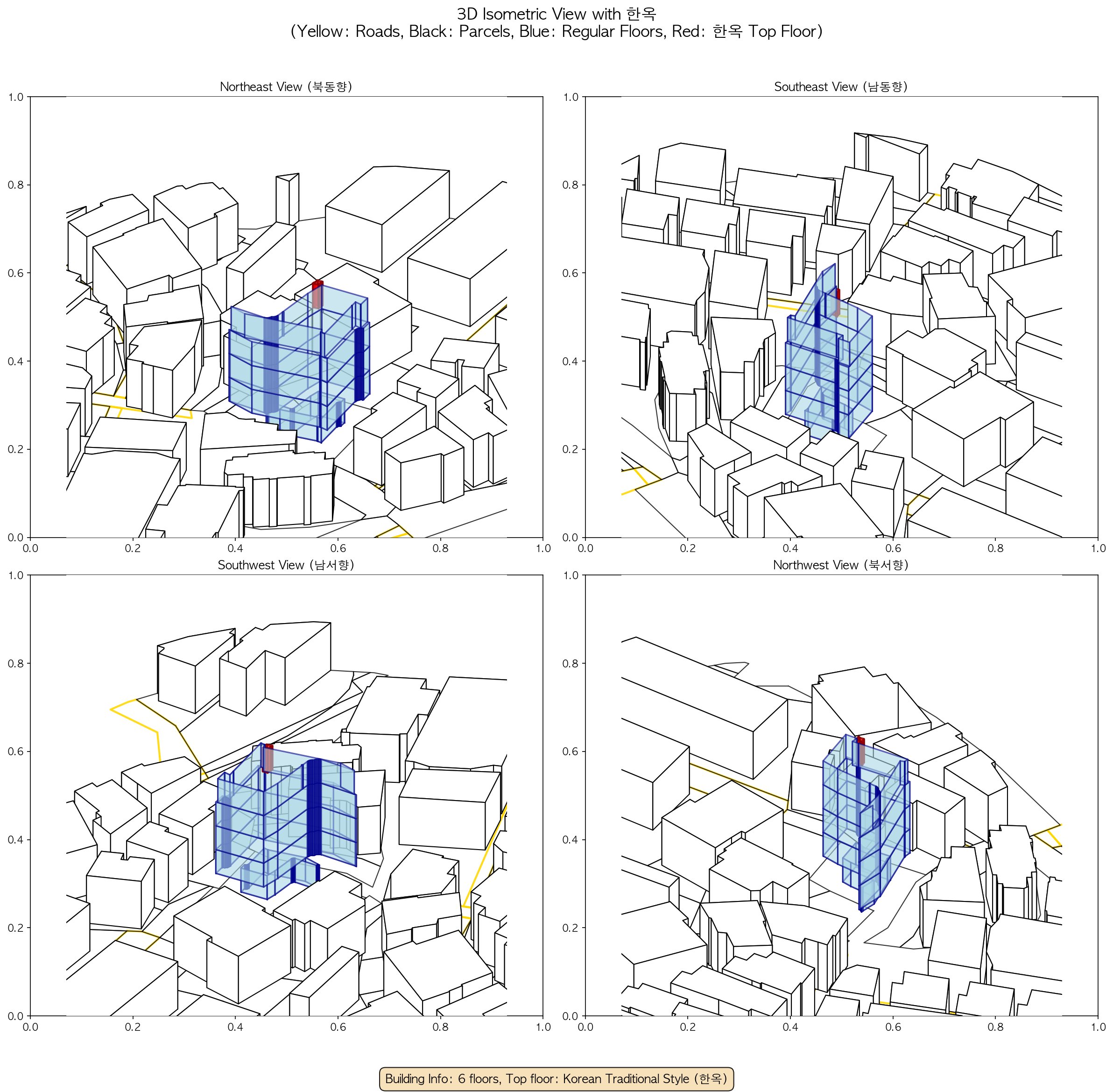 3D Isometric View with 한옥
(Yellow: Roads, Black: Parcels, Blue: Regular Floors, Red: 한옥 Top Floor)

Northeast View (북동향)

1.0
0.8
0.6
0.4
0.2
0.0
0.0 0.2 0.4 0.6 0.8 1.0

Southeast View (남동향)

1.0
0.8
0.6
0.4
0.2
0.0
0.0 0.2 0.4 0.6 0.8 1.0

Southwest View (남서향)

1.0
0.8
0.6
0.4
0.2
0.0
0.0 0.2 0.4 0.6 0.8 1.0

Northwest View (북서향)

1.0
0.8
0.6
0.4
0.2
0.0
0.0 0.2 0.4 0.6 0.8 1.0

Building Info: 6 floors, Top floor: Korean Traditional Style (한옥)