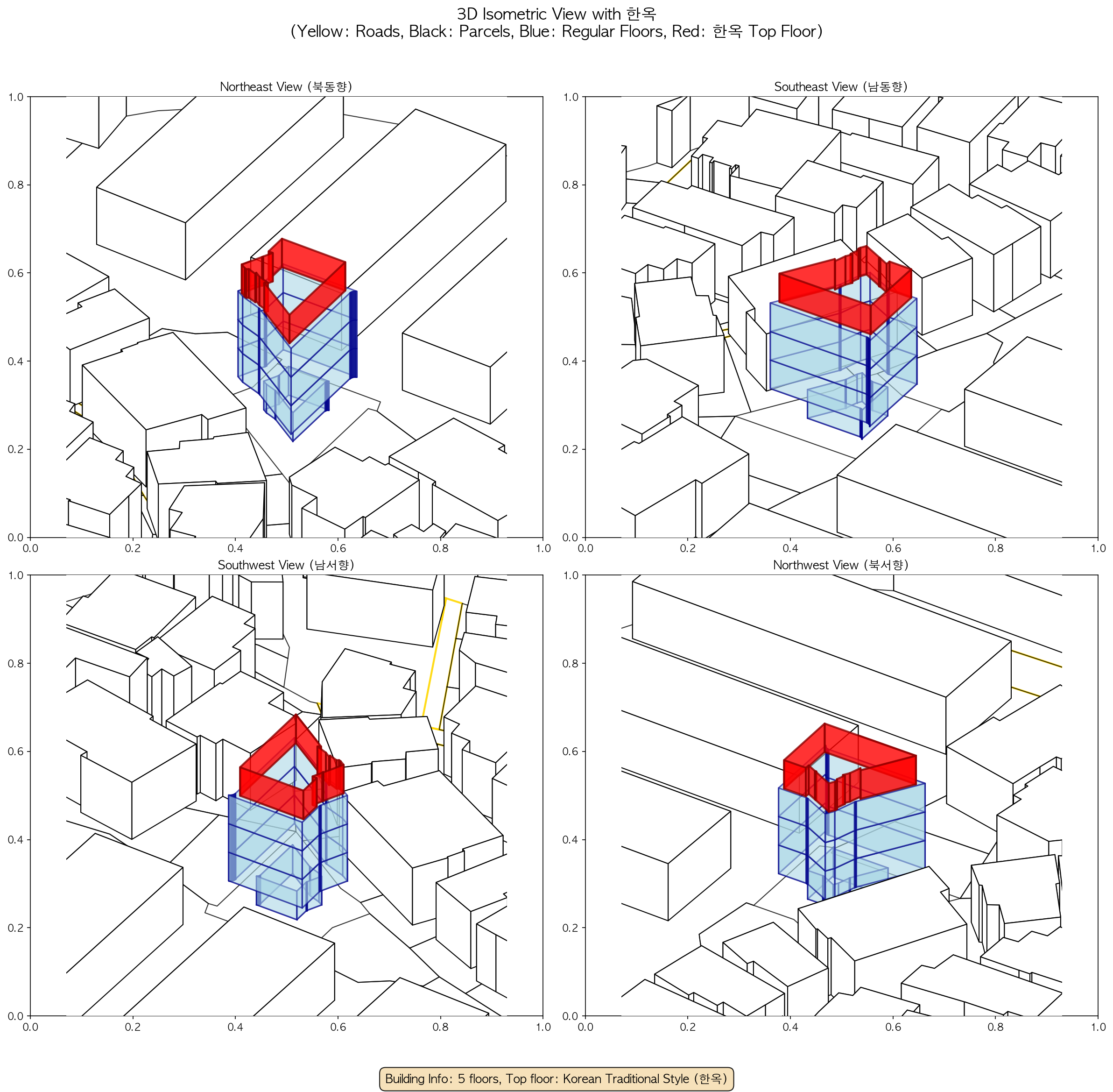 3D Isometric View with 한옥
(Yellow: Roads, Black: Parcels, Blue: Regular Floors, Red: 한옥 Top Floor)

Northeast View (북동향)

1.0
0.8
0.6
0.4
0.2
0.0
0.0 0.2 0.4 0.6 0.8 1.0

Southeast View (남동향)

1.0
0.8
0.6
0.4
0.2
0.0
0.0 0.2 0.4 0.6 0.8 1.0

Southwest View (남서향)

1.0
0.8
0.6
0.4
0.2
0.0
0.0 0.2 0.4 0.6 0.8 1.0

Northwest View (북서향)

1.0
0.8
0.6
0.4
0.2
0.0
0.0 0.2 0.4 0.6 0.8 1.0

Building Info: 5 floors, Top floor: Korean Traditional Style (한옥)