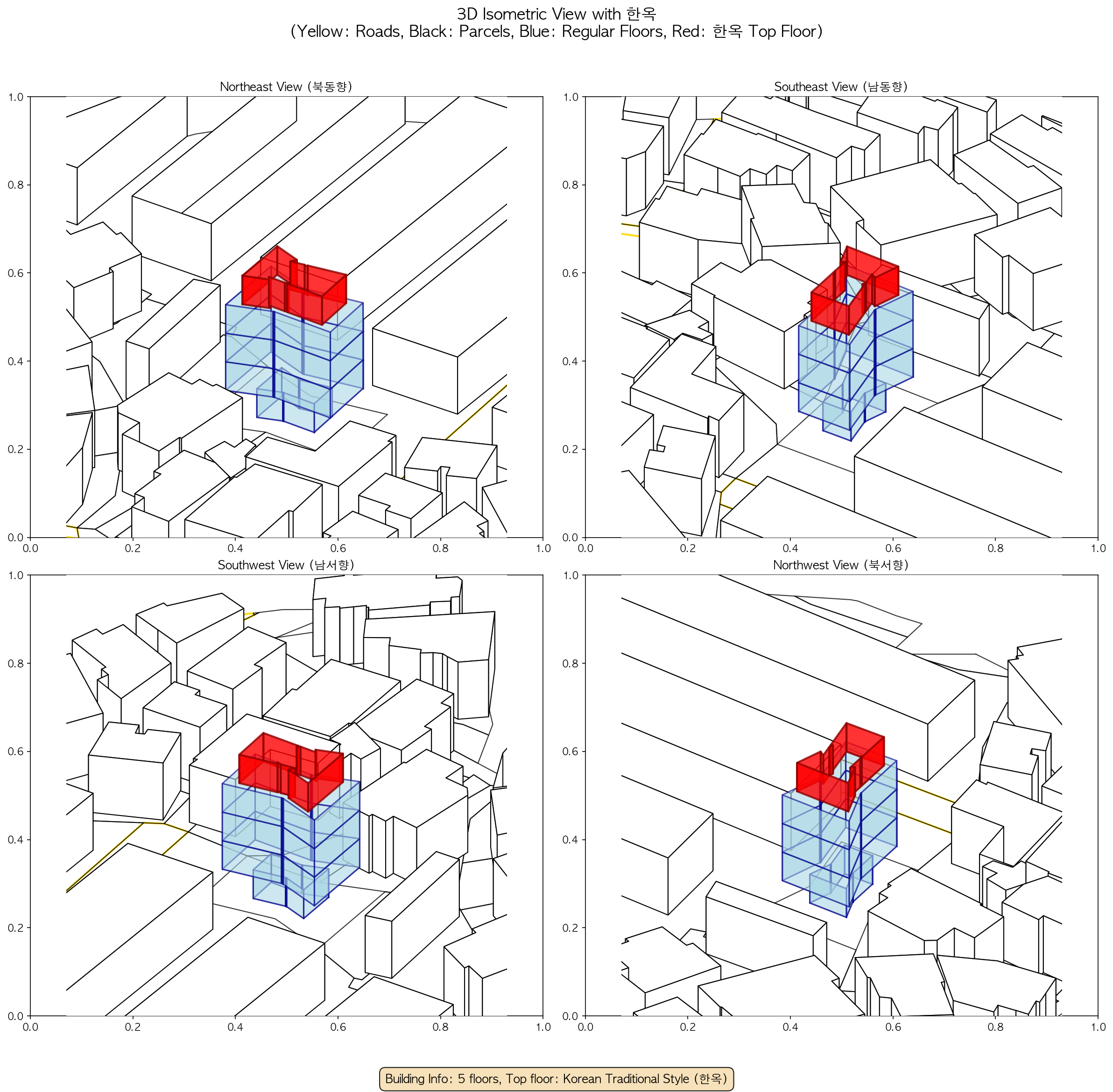 3D Isometric View with 한옥
(Yellow: Roads, Black: Parcels, Blue: Regular Floors, Red: 한옥 Top Floor)

Northeast View (북동향)

1.0
0.8
0.6
0.4
0.2
0.0
0.0 0.2 0.4 0.6 0.8 1.0

Southeast View (남동향)

1.0
0.8
0.6
0.4
0.2
0.0
0.0 0.2 0.4 0.6 0.8 1.0

Southwest View (남서향)

1.0
0.8
0.6
0.4
0.2
0.0
0.0 0.2 0.4 0.6 0.8 1.0

Northwest View (북서향)

1.0
0.8
0.6
0.4
0.2
0.0
0.0 0.2 0.4 0.6 0.8 1.0

Building Info: 5 floors, Top floor: Korean Traditional Style (한옥)