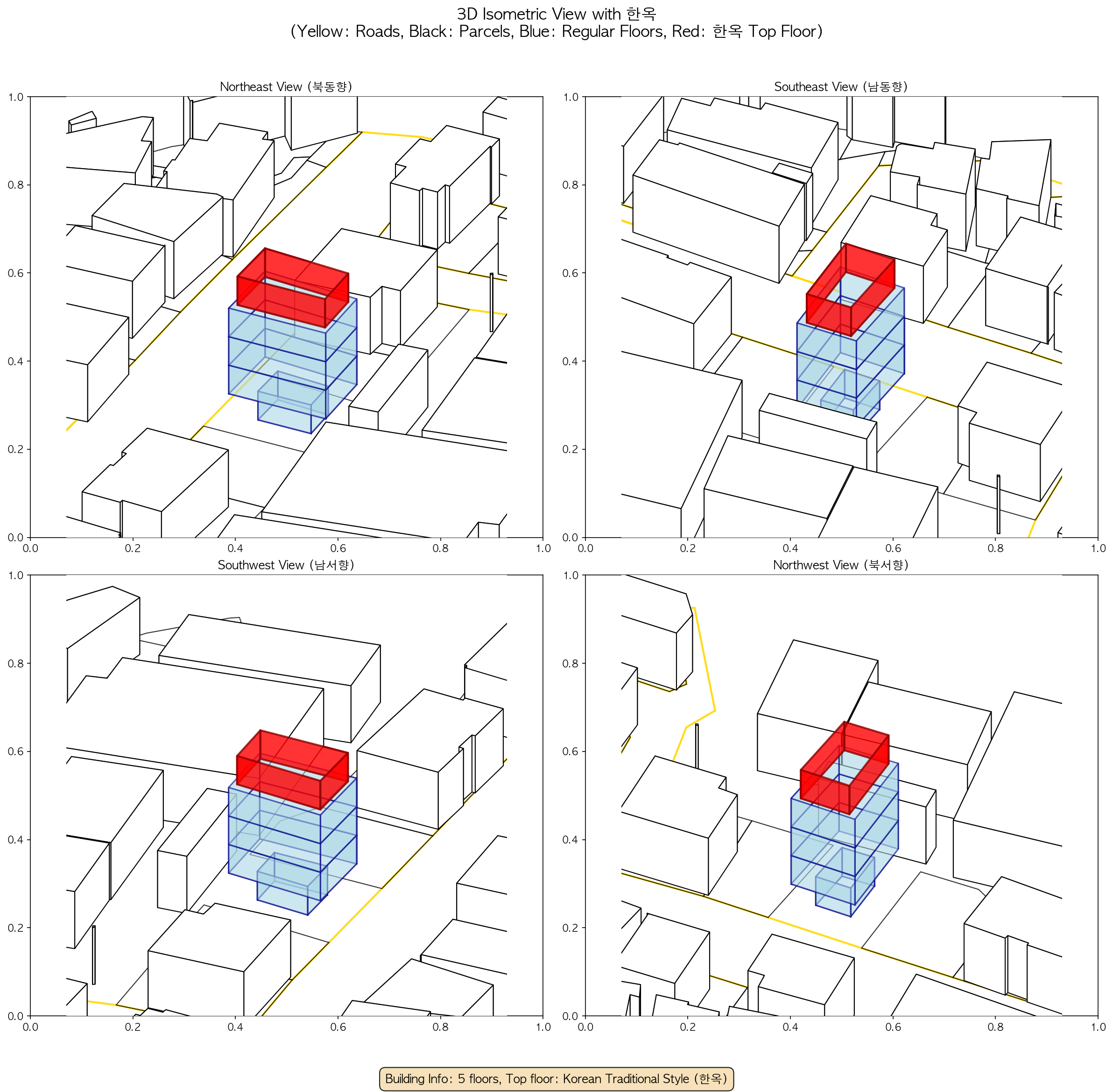 3D Isometric View with 한옥
(Yellow: Roads, Black: Parcels, Blue: Regular Floors, Red: 한옥 Top Floor)

Northeast View (북동향)

1.0
0.8
0.6
0.4
0.2
0.0
0.0 0.2 0.4 0.6 0.8 1.0

Southeast View (남동향)

1.0
0.8
0.6
0.4
0.2
0.0
0.0 0.2 0.4 0.6 0.8 1.0

Southwest View (남서향)

1.0
0.8
0.6
0.4
0.2
0.0
0.0 0.2 0.4 0.6 0.8 1.0

Northwest View (북서향)

1.0
0.8
0.6
0.4
0.2
0.0
0.0 0.2 0.4 0.6 0.8 1.0

Building Info: 5 floors, Top floor: Korean Traditional Style (한옥)