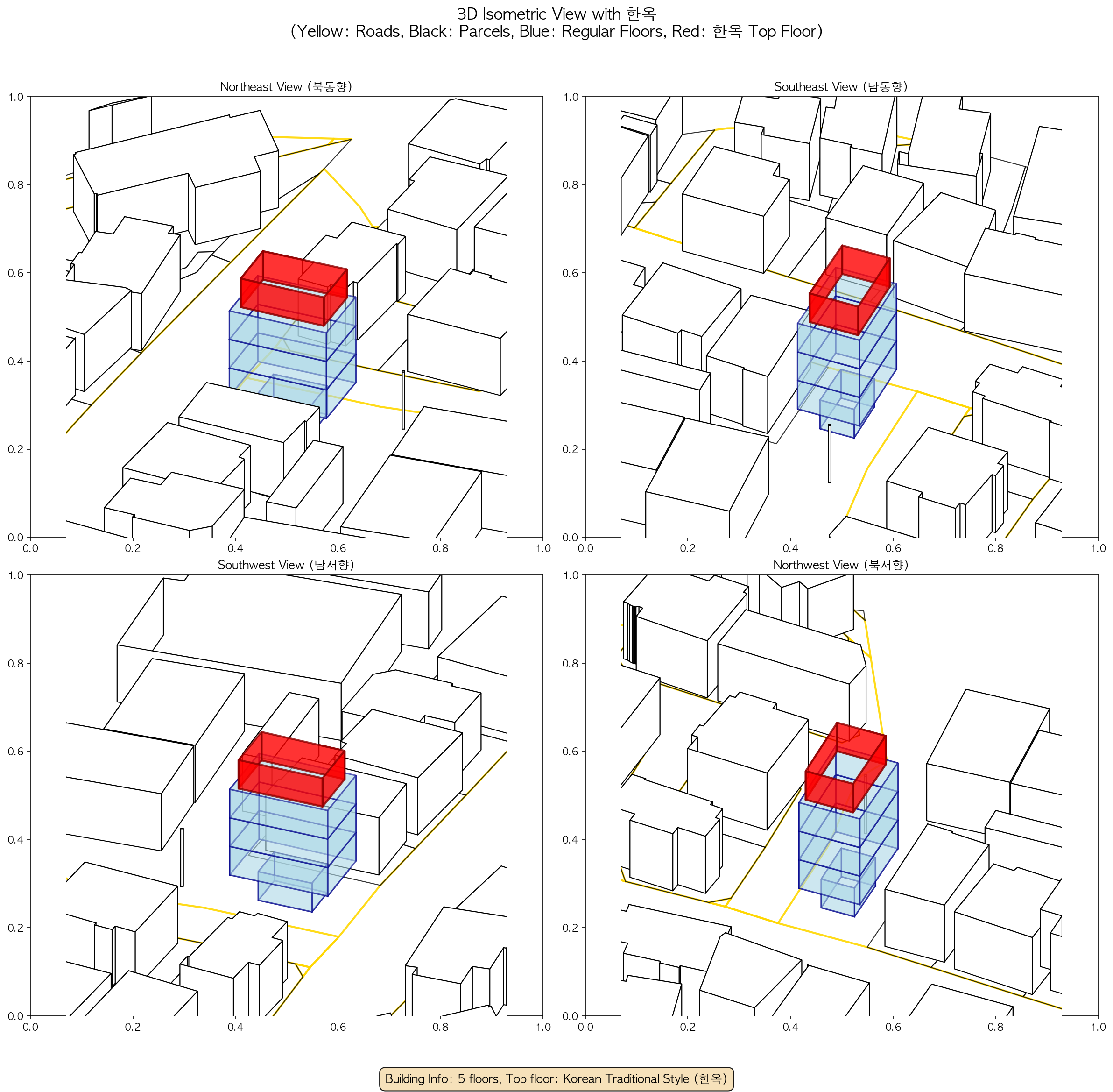 3D Isometric View with 한옥
(Yellow: Roads, Black: Parcels, Blue: Regular Floors, Red: 한옥 Top Floor)

Northeast View (북동향)

1.0
0.8
0.6
0.4
0.2
0.0
0.0 0.2 0.4 0.6 0.8 1.0

Southeast View (남동향)

1.0
0.8
0.6
0.4
0.2
0.0
0.0 0.2 0.4 0.6 0.8 1.0

Southwest View (남서향)

1.0
0.8
0.6
0.4
0.2
0.0
0.0 0.2 0.4 0.6 0.8 1.0

Northwest View (북서향)

1.0
0.8
0.6
0.4
0.2
0.0
0.0 0.2 0.4 0.6 0.8 1.0

Building Info: 5 floors, Top floor: Korean Traditional Style (한옥)