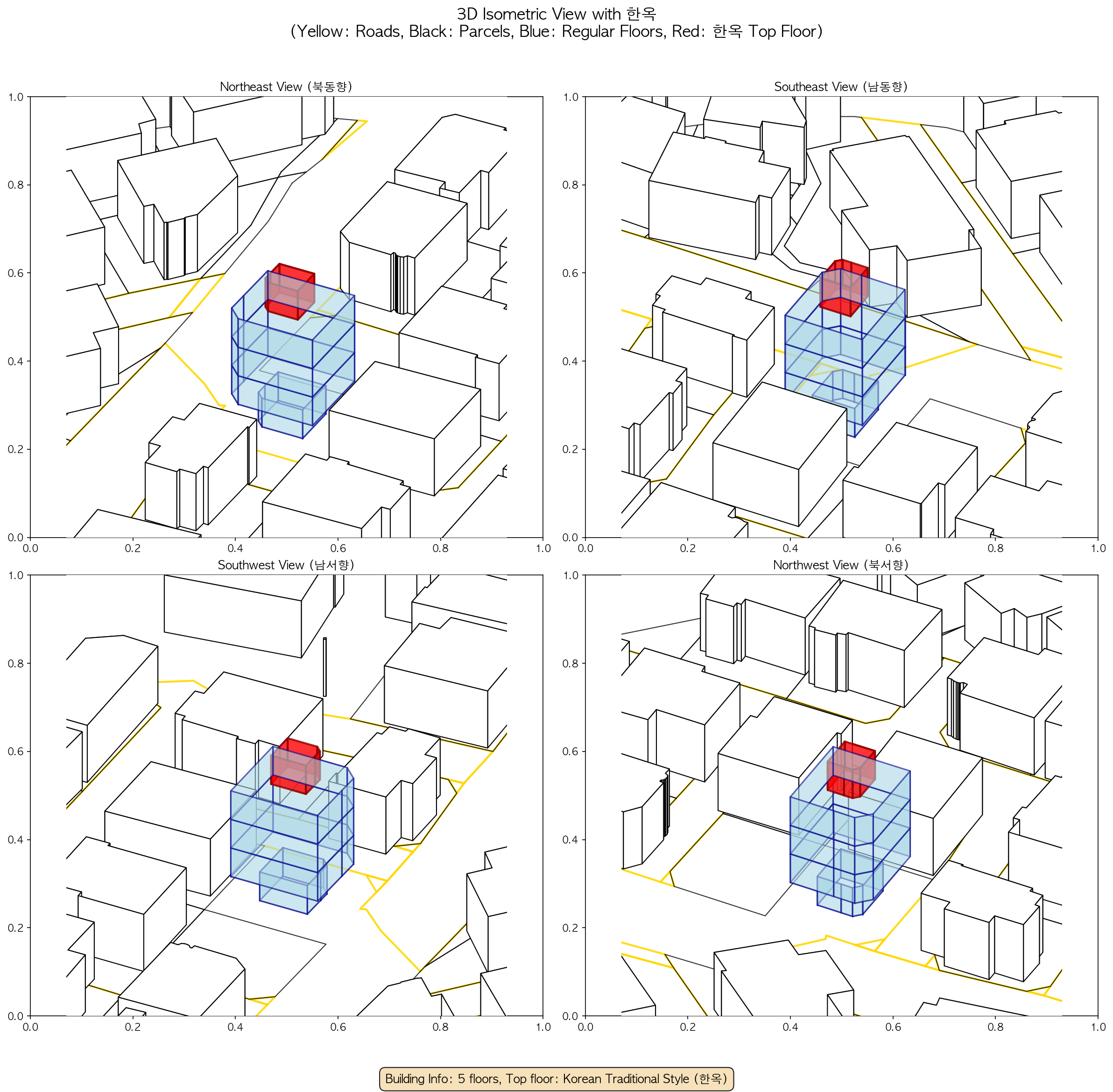 3D Isometric View with 한옥
(Yellow: Roads, Black: Parcels, Blue: Regular Floors, Red: 한옥 Top Floor)

Northeast View (북동향)

1.0
0.8
0.6
0.4
0.2
0.0
0.0 0.2 0.4 0.6 0.8 1.0

Southeast View (남동향)

1.0
0.8
0.6
0.4
0.2
0.0
0.0 0.2 0.4 0.6 0.8 1.0

Southwest View (남서향)

1.0
0.8
0.6
0.4
0.2
0.0
0.0 0.2 0.4 0.6 0.8 1.0

Northwest View (북서향)

1.0
0.8
0.6
0.4
0.2
0.0
0.0 0.2 0.4 0.6 0.8 1.0

Building Info: 5 floors, Top floor: Korean Traditional Style (한옥)