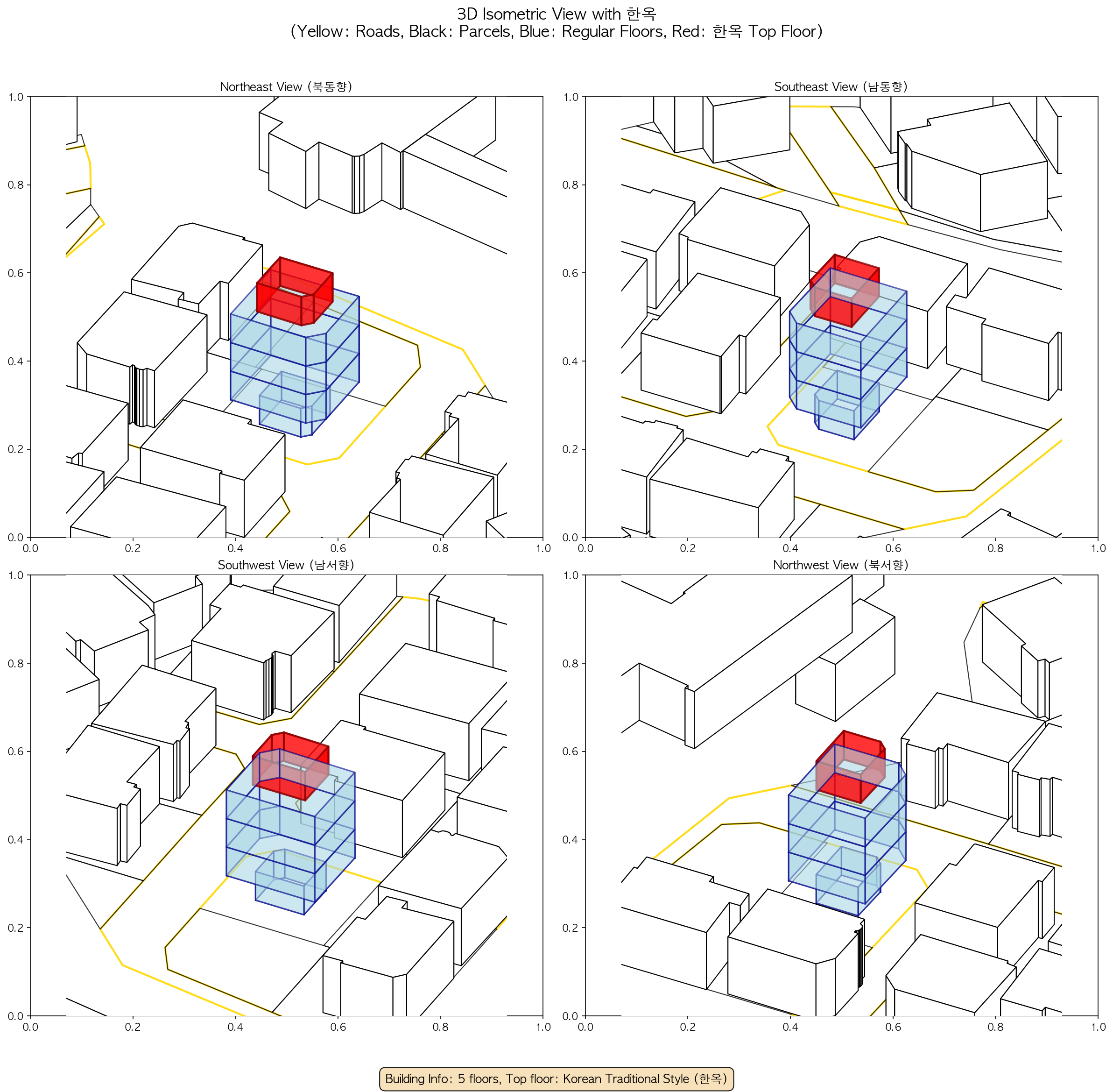 3D Isometric View with 한옥
(Yellow: Roads, Black: Parcels, Blue: Regular Floors, Red: 한옥 Top Floor)

Northeast View (북동향)

1.0
0.8
0.6
0.4
0.2
0.0
0.0 0.2 0.4 0.6 0.8 1.0

Southeast View (남동향)

1.0
0.8
0.6
0.4
0.2
0.0
0.0 0.2 0.4 0.6 0.8 1.0

Southwest View (남서향)

1.0
0.8
0.6
0.4
0.2
0.0
0.0 0.2 0.4 0.6 0.8 1.0

Northwest View (북서향)

1.0
0.8
0.6
0.4
0.2
0.0
0.0 0.2 0.4 0.6 0.8 1.0

Building Info: 5 floors, Top floor: Korean Traditional Style (한옥)