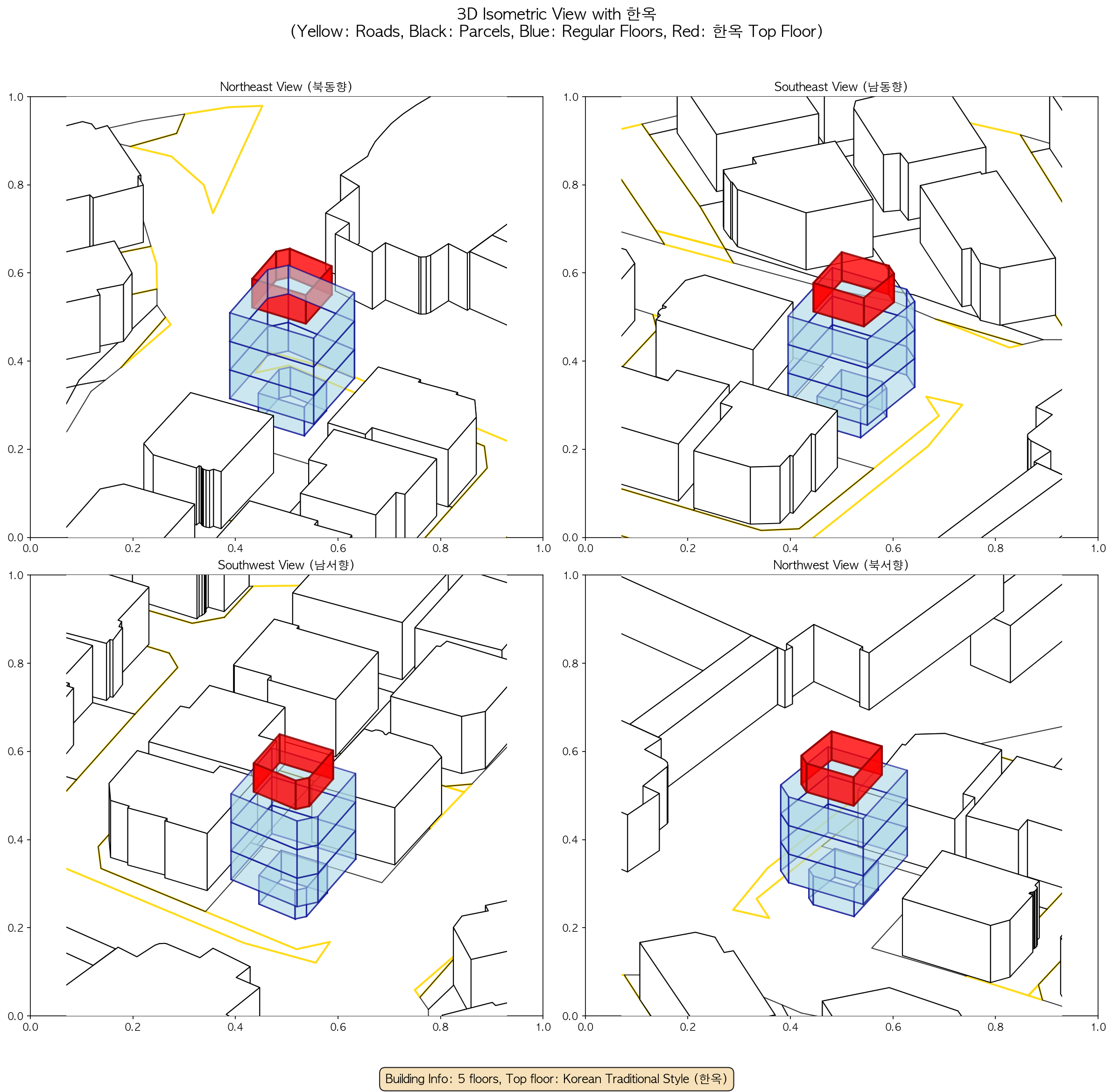 3D Isometric View with 한옥
(Yellow: Roads, Black: Parcels, Blue: Regular Floors, Red: 한옥 Top Floor)

Northeast View (북동향)

1.0
0.8
0.6
0.4
0.2
0.0
0.0 0.2 0.4 0.6 0.8 1.0

Southeast View (남동향)

1.0
0.8
0.6
0.4
0.2
0.0
0.0 0.2 0.4 0.6 0.8 1.0

Southwest View (남서향)

1.0
0.8
0.6
0.4
0.2
0.0
0.0 0.2 0.4 0.6 0.8 1.0

Northwest View (북서향)

1.0
0.8
0.6
0.4
0.2
0.0
0.0 0.2 0.4 0.6 0.8 1.0

Building Info: 5 floors, Top floor: Korean Traditional Style (한옥)