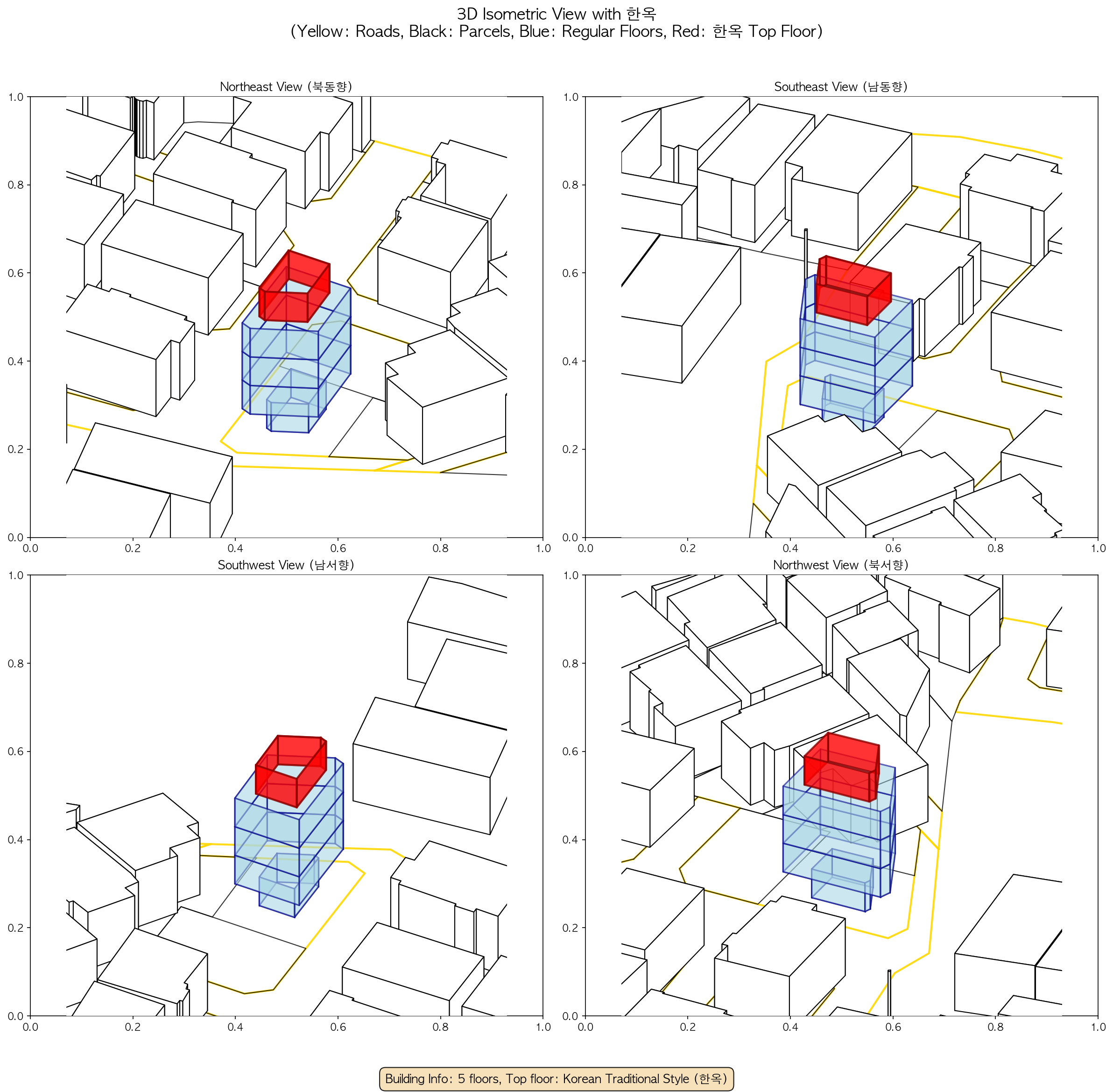 3D Isometric View with 한옥
(Yellow: Roads, Black: Parcels, Blue: Regular Floors, Red: 한옥 Top Floor)

Northeast View (북동향)

1.0
0.8
0.6
0.4
0.2
0.0
0.0 0.2 0.4 0.6 0.8 1.0

Southeast View (남동향)

1.0
0.8
0.6
0.4
0.2
0.0
0.0 0.2 0.4 0.6 0.8 1.0

Southwest View (남서향)

1.0
0.8
0.6
0.4
0.2
0.0
0.0 0.2 0.4 0.6 0.8 1.0

Northwest View (북서향)

1.0
0.8
0.6
0.4
0.2
0.0
0.0 0.2 0.4 0.6 0.8 1.0

Building Info: 5 floors, Top floor: Korean Traditional Style (한옥)