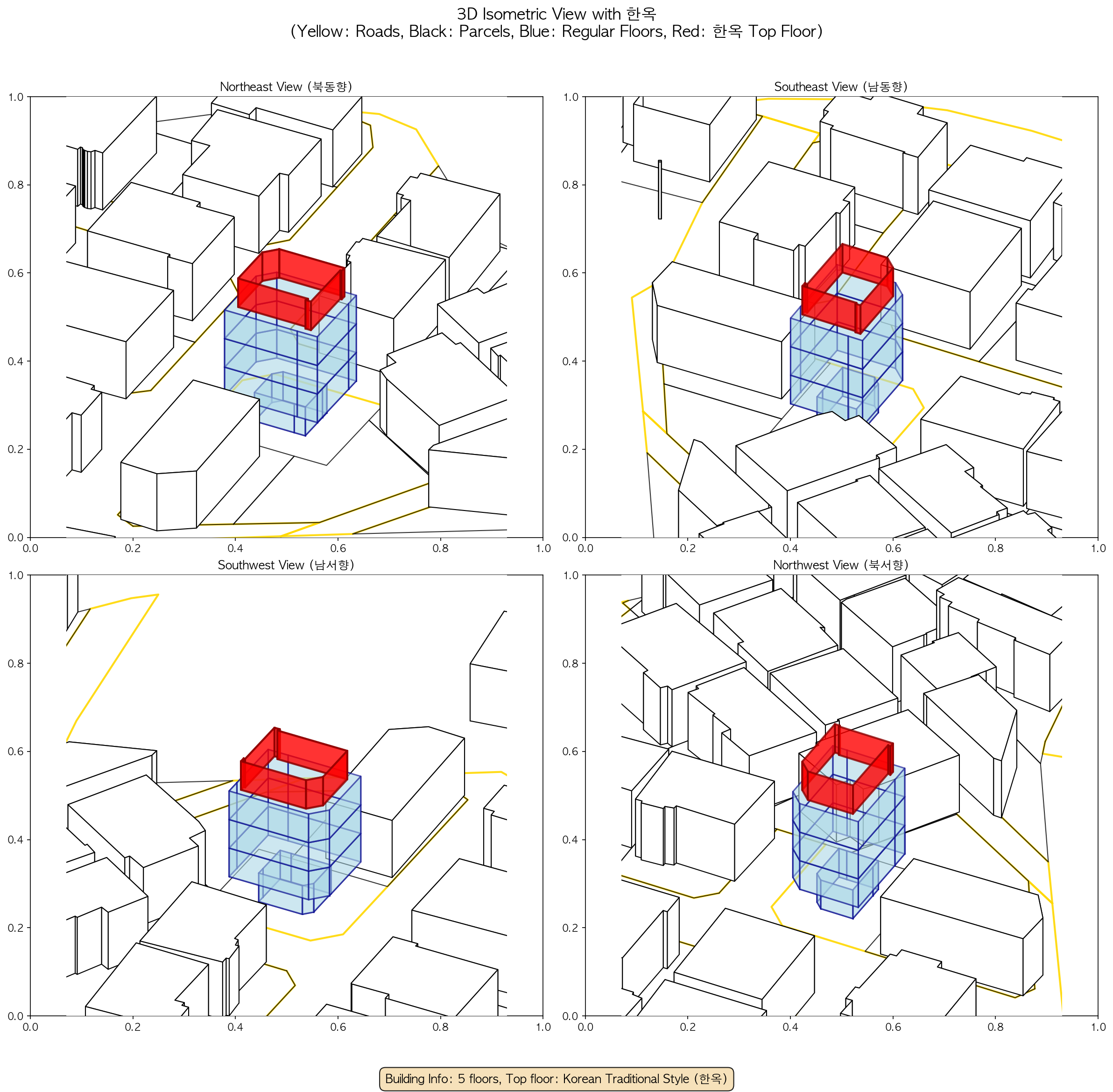 3D Isometric View with 한옥
(Yellow: Roads, Black: Parcels, Blue: Regular Floors, Red: 한옥 Top Floor)

Northeast View (북동향)

1.0
0.8
0.6
0.4
0.2
0.0
0.0 0.2 0.4 0.6 0.8 1.0

Southeast View (남동향)

1.0
0.8
0.6
0.4
0.2
0.0
0.0 0.2 0.4 0.6 0.8 1.0

Southwest View (남서향)

1.0
0.8
0.6
0.4
0.2
0.0
0.0 0.2 0.4 0.6 0.8 1.0

Northwest View (북서향)

1.0
0.8
0.6
0.4
0.2
0.0
0.0 0.2 0.4 0.6 0.8 1.0

Building Info: 5 floors, Top floor: Korean Traditional Style (한옥)