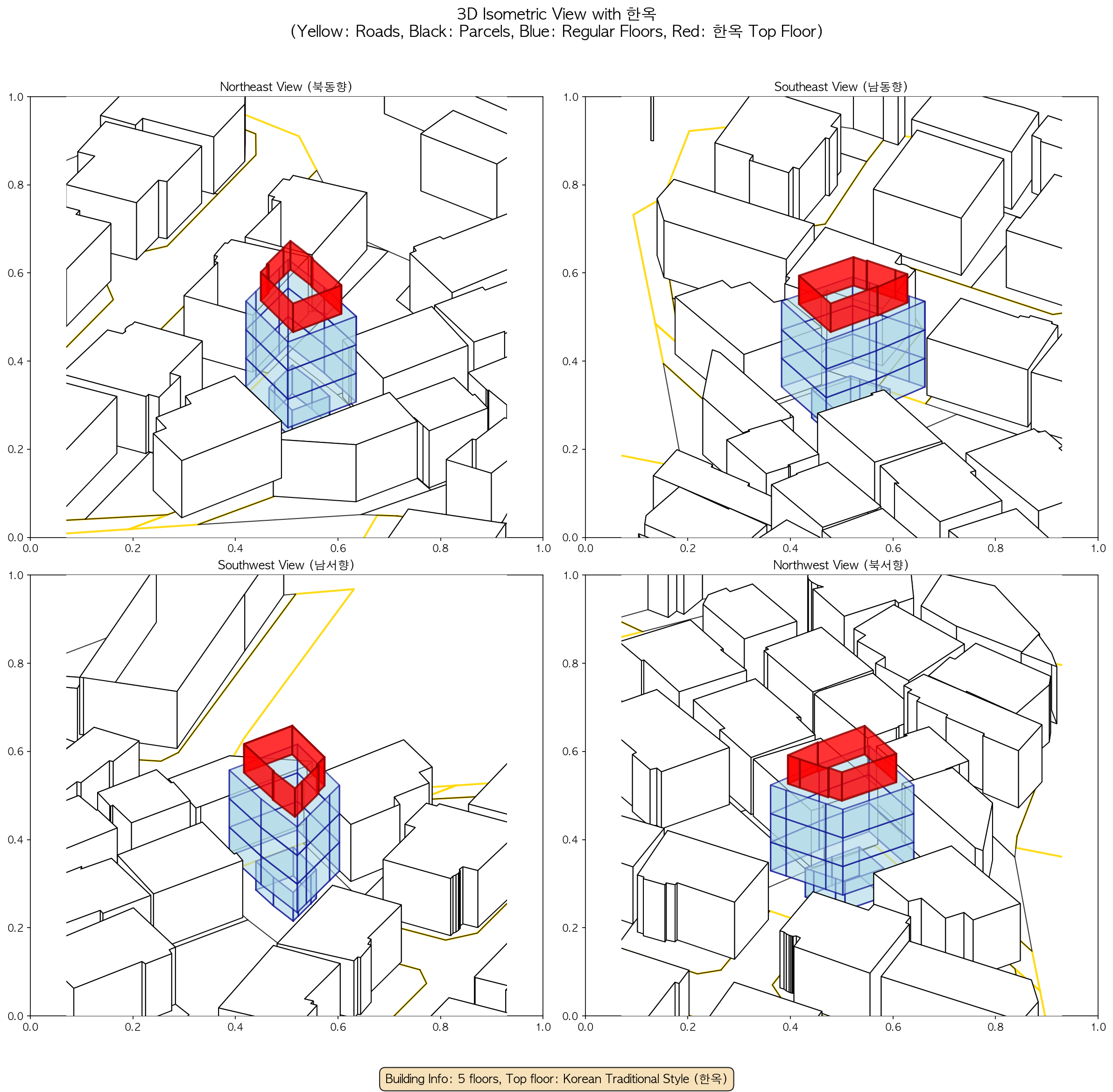 3D Isometric View with 한옥
(Yellow: Roads, Black: Parcels, Blue: Regular Floors, Red: 한옥 Top Floor)

Northeast View (북동향)

1.0
0.8
0.6
0.4
0.2
0.0
0.0 0.2 0.4 0.6 0.8 1.0

Southeast View (남동향)

1.0
0.8
0.6
0.4
0.2
0.0
0.0 0.2 0.4 0.6 0.8 1.0

Southwest View (남서향)

1.0
0.8
0.6
0.4
0.2
0.0
0.0 0.2 0.4 0.6 0.8 1.0

Northwest View (북서향)

1.0
0.8
0.6
0.4
0.2
0.0
0.0 0.2 0.4 0.6 0.8 1.0

Building Info: 5 floors, Top floor: Korean Traditional Style (한옥)