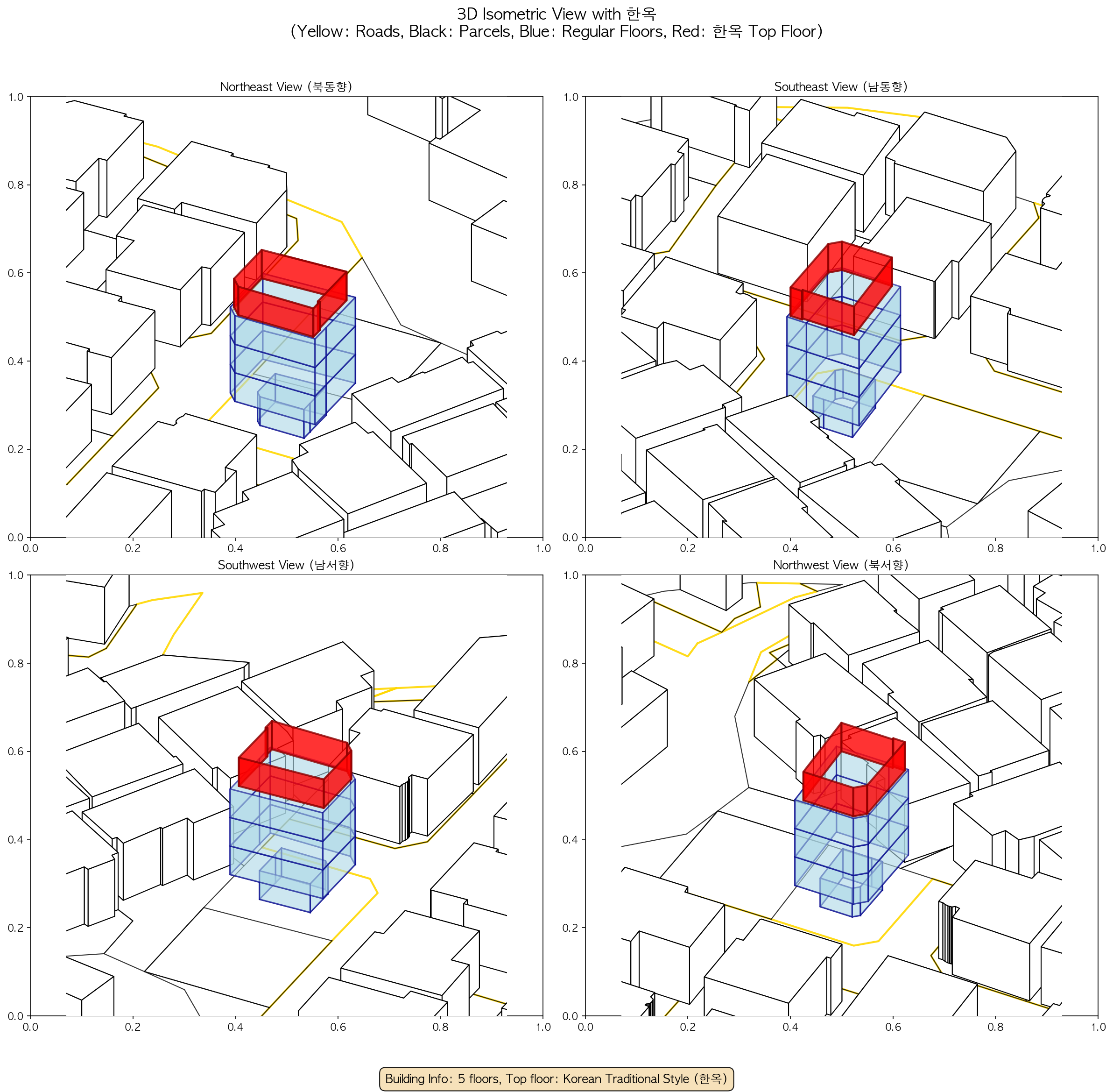 3D Isometric View with 한옥
(Yellow: Roads, Black: Parcels, Blue: Regular Floors, Red: 한옥 Top Floor)

Northeast View (북동향)

1.0
0.8
0.6
0.4
0.2
0.0
0.0 0.2 0.4 0.6 0.8 1.0

Southeast View (남동향)

1.0
0.8
0.6
0.4
0.2
0.0
0.0 0.2 0.4 0.6 0.8 1.0

Southwest View (남서향)

1.0
0.8
0.6
0.4
0.2
0.0
0.0 0.2 0.4 0.6 0.8 1.0

Northwest View (북서향)

1.0
0.8
0.6
0.4
0.2
0.0
0.0 0.2 0.4 0.6 0.8 1.0

Building Info: 5 floors, Top floor: Korean Traditional Style (한옥)