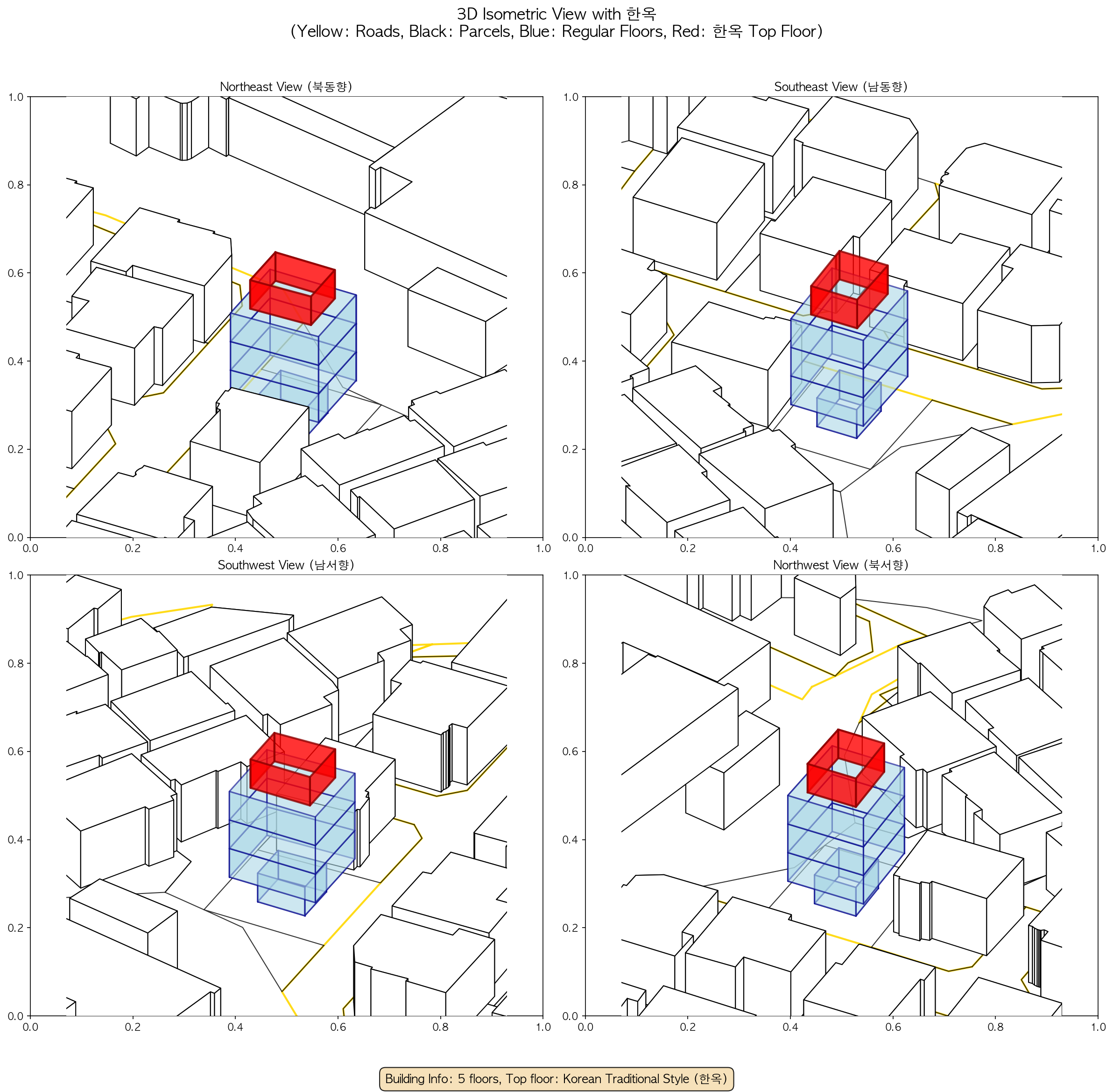 3D Isometric View with 한옥
(Yellow: Roads, Black: Parcels, Blue: Regular Floors, Red: 한옥 Top Floor)

Northeast View (북동향)

1.0
0.8
0.6
0.4
0.2
0.0
0.0 0.2 0.4 0.6 0.8 1.0

Southeast View (남동향)

1.0
0.8
0.6
0.4
0.2
0.0
0.0 0.2 0.4 0.6 0.8 1.0

Southwest View (남서향)

1.0
0.8
0.6
0.4
0.2
0.0
0.0 0.2 0.4 0.6 0.8 1.0

Northwest View (북서향)

1.0
0.8
0.6
0.4
0.2
0.0
0.0 0.2 0.4 0.6 0.8 1.0

Building Info: 5 floors, Top floor: Korean Traditional Style (한옥)