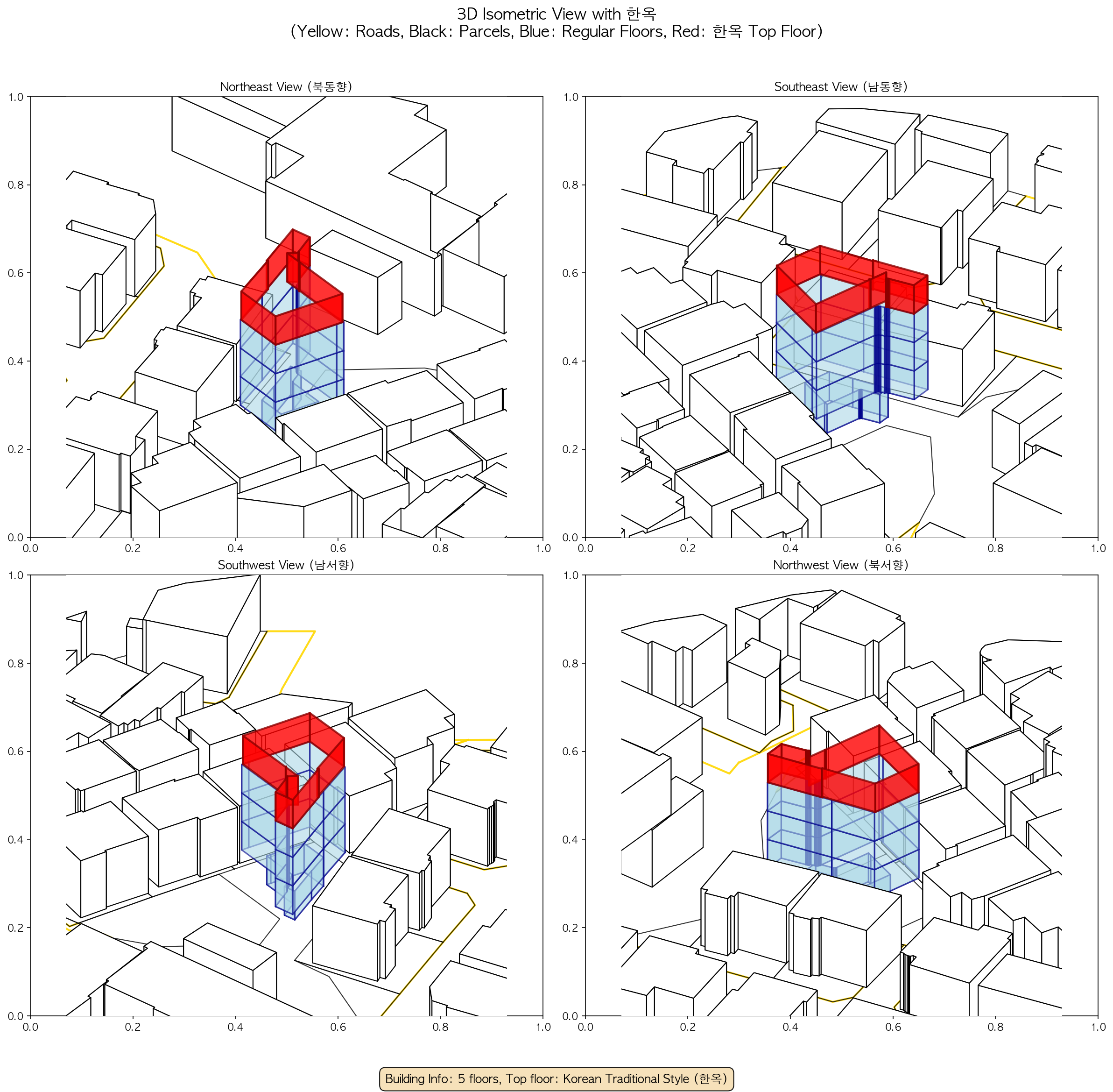 3D Isometric View with 한옥
(Yellow: Roads, Black: Parcels, Blue: Regular Floors, Red: 한옥 Top Floor)

Northeast View (북동향)

1.0
0.8
0.6
0.4
0.2
0.0
0.0 0.2 0.4 0.6 0.8 1.0

Southeast View (남동향)

1.0
0.8
0.6
0.4
0.2
0.0
0.0 0.2 0.4 0.6 0.8 1.0

Southwest View (남서향)

1.0
0.8
0.6
0.4
0.2
0.0
0.0 0.2 0.4 0.6 0.8 1.0

Northwest View (북서향)

1.0
0.8
0.6
0.4
0.2
0.0
0.0 0.2 0.4 0.6 0.8 1.0

Building Info: 5 floors, Top floor: Korean Traditional Style (한옥)