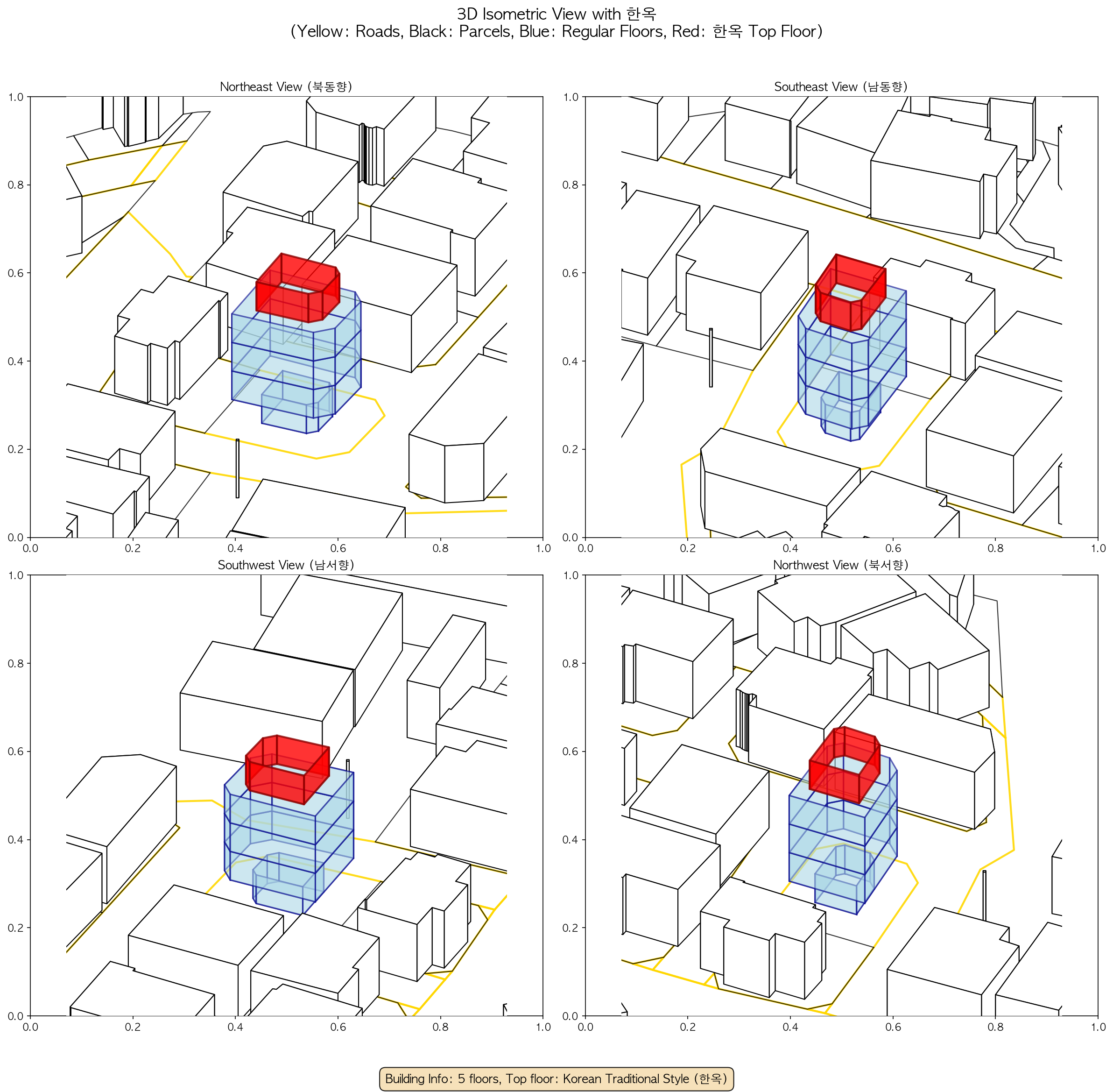 3D Isometric View with 한옥
(Yellow: Roads, Black: Parcels, Blue: Regular Floors, Red: 한옥 Top Floor)

Northeast View (북동향)

1.0
0.8
0.6
0.4
0.2
0.0
0.0 0.2 0.4 0.6 0.8 1.0

Southeast View (남동향)

1.0
0.8
0.6
0.4
0.2
0.0
0.0 0.2 0.4 0.6 0.8 1.0

Southwest View (남서향)

1.0
0.8
0.6
0.4
0.2
0.0
0.0 0.2 0.4 0.6 0.8 1.0

Northwest View (북서향)

1.0
0.8
0.6
0.4
0.2
0.0
0.0 0.2 0.4 0.6 0.8 1.0

Building Info: 5 floors, Top floor: Korean Traditional Style (한옥)