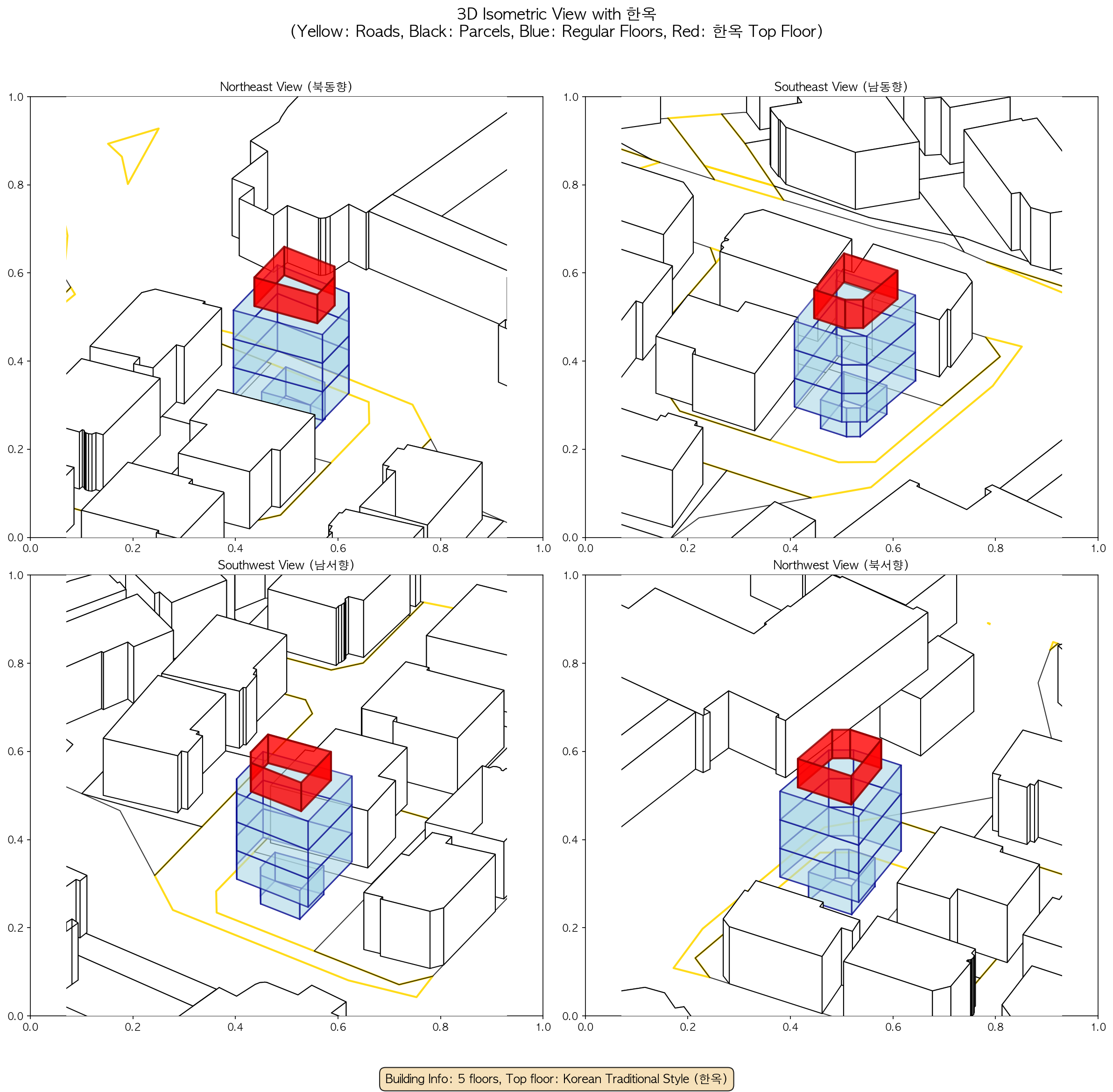 3D Isometric View with 한옥
(Yellow: Roads, Black: Parcels, Blue: Regular Floors, Red: 한옥 Top Floor)

Northeast View (북동향)

1.0
0.8
0.6
0.4
0.2
0.0
0.0 0.2 0.4 0.6 0.8 1.0

Southeast View (남동향)

1.0
0.8
0.6
0.4
0.2
0.0
0.0 0.2 0.4 0.6 0.8 1.0

Southwest View (남서향)

1.0
0.8
0.6
0.4
0.2
0.0
0.0 0.2 0.4 0.6 0.8 1.0

Northwest View (북서향)

1.0
0.8
0.6
0.4
0.2
0.0
0.0 0.2 0.4 0.6 0.8 1.0

Building Info: 5 floors, Top floor: Korean Traditional Style (한옥)