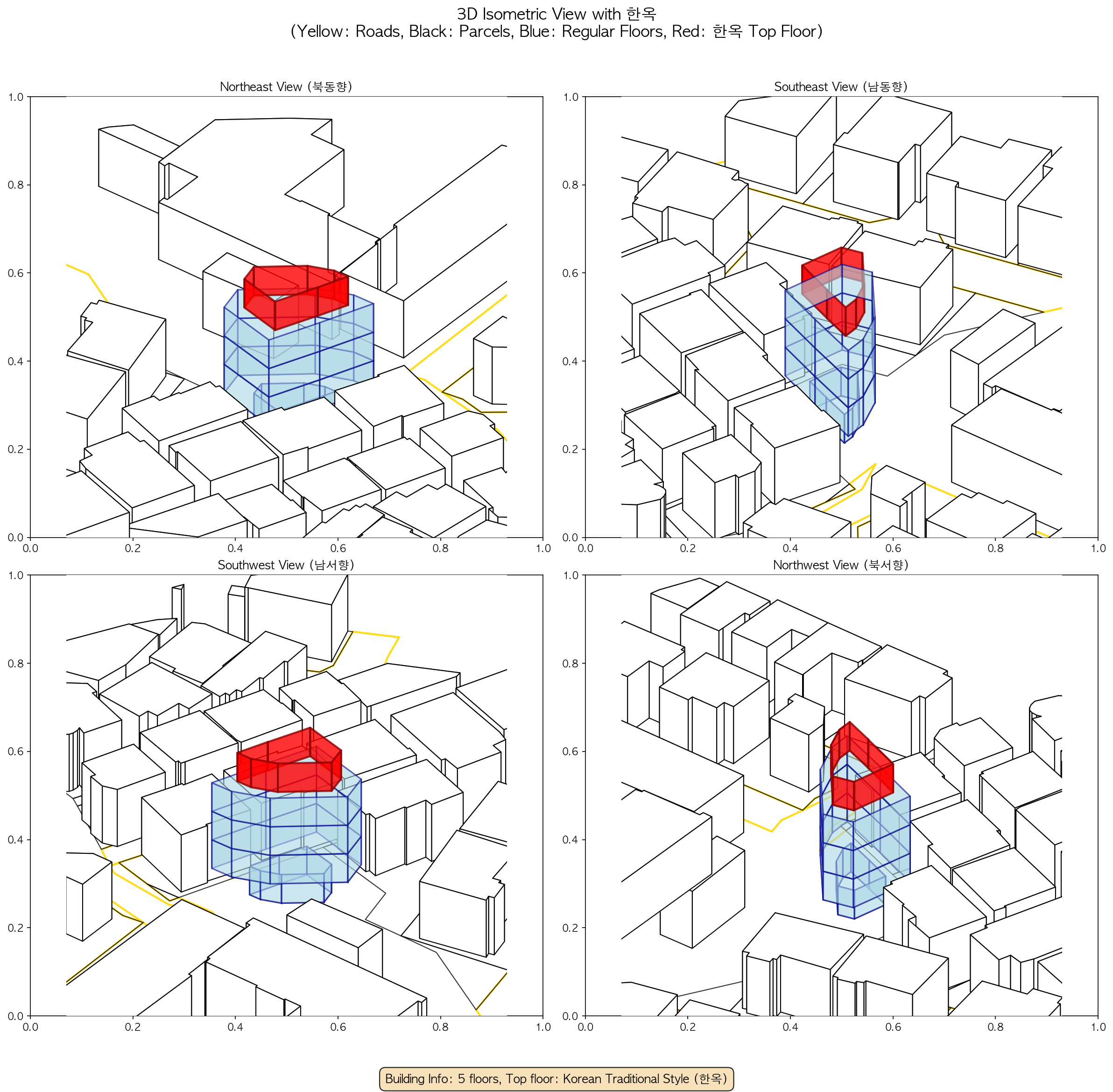 3D Isometric View with 한옥
(Yellow: Roads, Black: Parcels, Blue: Regular Floors, Red: 한옥 Top Floor)

Northeast View (북동향)

1.0
0.8
0.6
0.4
0.2
0.0
0.0 0.2 0.4 0.6 0.8 1.0

Southeast View (남동향)

1.0
0.8
0.6
0.4
0.2
0.0
0.0 0.2 0.4 0.6 0.8 1.0

Southwest View (남서향)

1.0
0.8
0.6
0.4
0.2
0.0
0.0 0.2 0.4 0.6 0.8 1.0

Northwest View (북서향)

1.0
0.8
0.6
0.4
0.2
0.0
0.0 0.2 0.4 0.6 0.8 1.0

Building Info: 5 floors, Top floor: Korean Traditional Style (한옥)