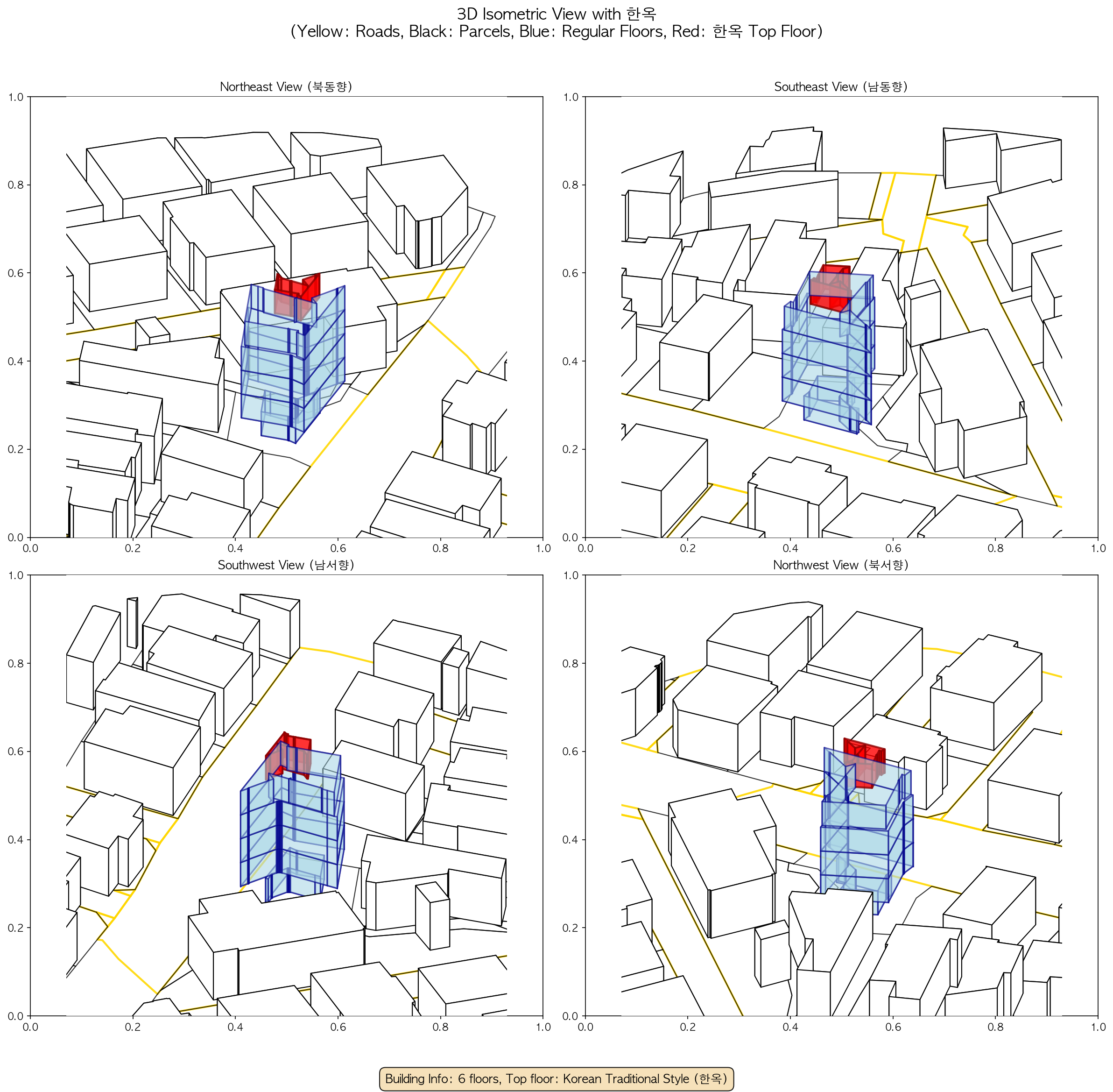 3D Isometric View with 한옥
(Yellow: Roads, Black: Parcels, Blue: Regular Floors, Red: 한옥 Top Floor)

Northeast View (북동향)

1.0
0.8
0.6
0.4
0.2
0.0
0.0 0.2 0.4 0.6 0.8 1.0

Southeast View (남동향)

1.0
0.8
0.6
0.4
0.2
0.0
0.0 0.2 0.4 0.6 0.8 1.0

Southwest View (남서향)

1.0
0.8
0.6
0.4
0.2
0.0
0.0 0.2 0.4 0.6 0.8 1.0

Northwest View (북서향)

1.0
0.8
0.6
0.4
0.2
0.0
0.0 0.2 0.4 0.6 0.8 1.0

Building Info: 6 floors, Top floor: Korean Traditional Style (한옥)