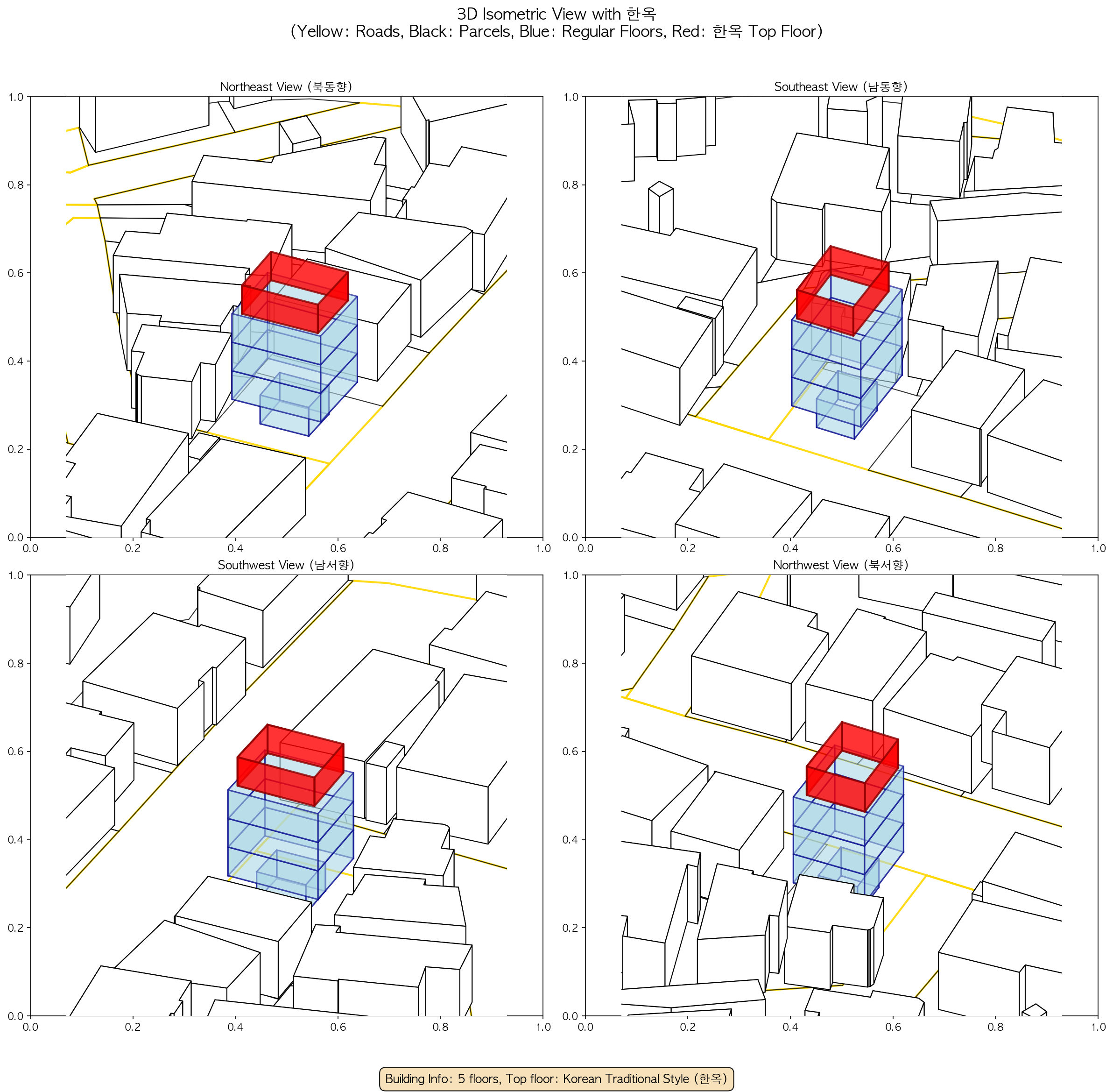 3D Isometric View with 한옥
(Yellow: Roads, Black: Parcels, Blue: Regular Floors, Red: 한옥 Top Floor)

Northeast View (북동향)

1.0
0.8
0.6
0.4
0.2
0.0
0.0 0.2 0.4 0.6 0.8 1.0

Southeast View (남동향)

1.0
0.8
0.6
0.4
0.2
0.0
0.0 0.2 0.4 0.6 0.8 1.0

Southwest View (남서향)

1.0
0.8
0.6
0.4
0.2
0.0
0.0 0.2 0.4 0.6 0.8 1.0

Northwest View (북서향)

1.0
0.8
0.6
0.4
0.2
0.0
0.0 0.2 0.4 0.6 0.8 1.0

Building Info: 5 floors, Top floor: Korean Traditional Style (한옥)