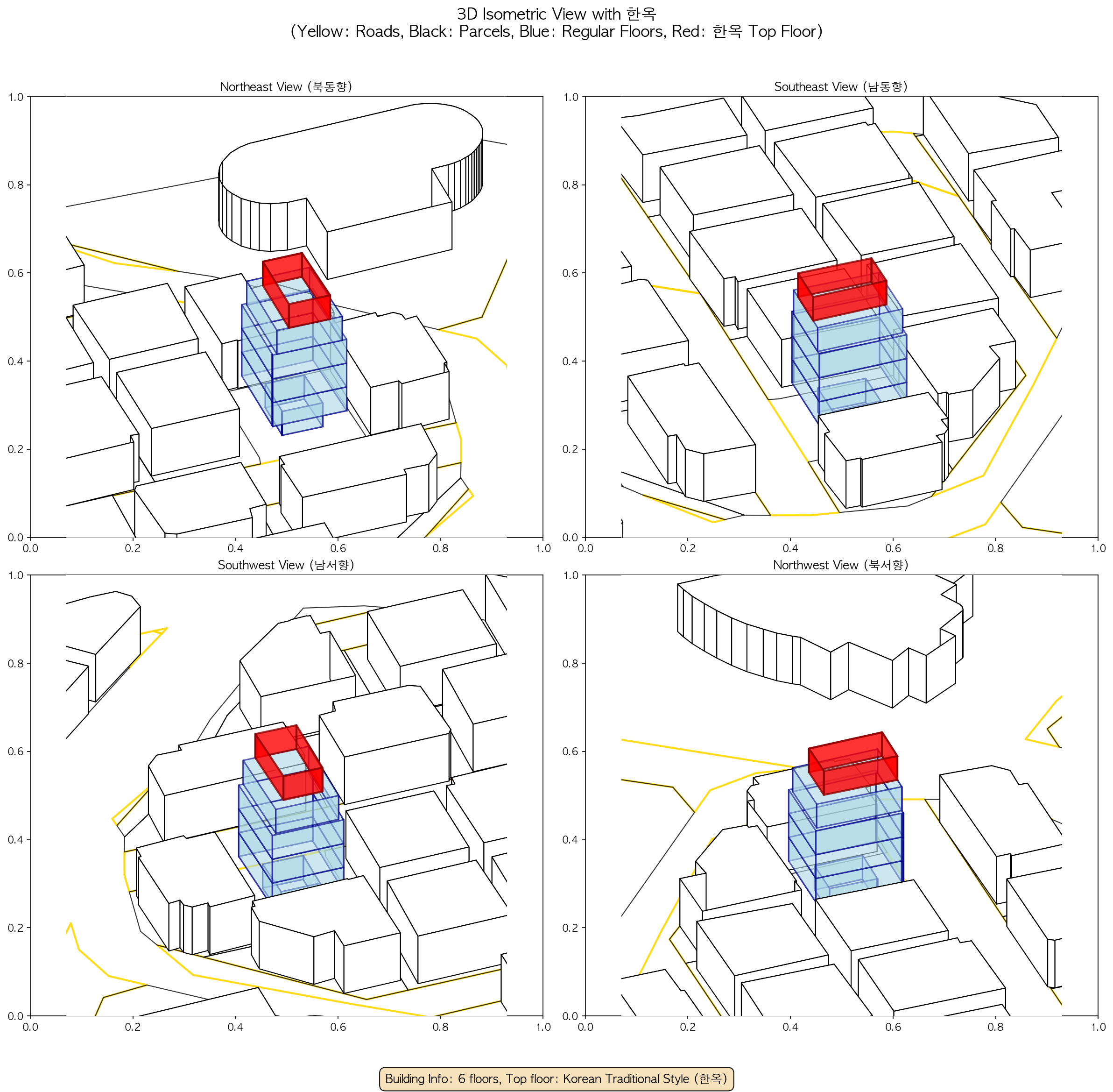 3D Isometric View with 한옥
(Yellow: Roads, Black: Parcels, Blue: Regular Floors, Red: 한옥 Top Floor)

Northeast View (북동향)

1.0
0.8
0.6
0.4
0.2
0.0
0.0 0.2 0.4 0.6 0.8 1.0

Southeast View (남동향)

1.0
0.8
0.6
0.4
0.2
0.0
0.0 0.2 0.4 0.6 0.8 1.0

Southwest View (남서향)

1.0
0.8
0.6
0.4
0.2
0.0
0.0 0.2 0.4 0.6 0.8 1.0

Northwest View (북서향)

1.0
0.8
0.6
0.4
0.2
0.0
0.0 0.2 0.4 0.6 0.8 1.0

Building Info: 6 floors, Top floor: Korean Traditional Style (한옥)