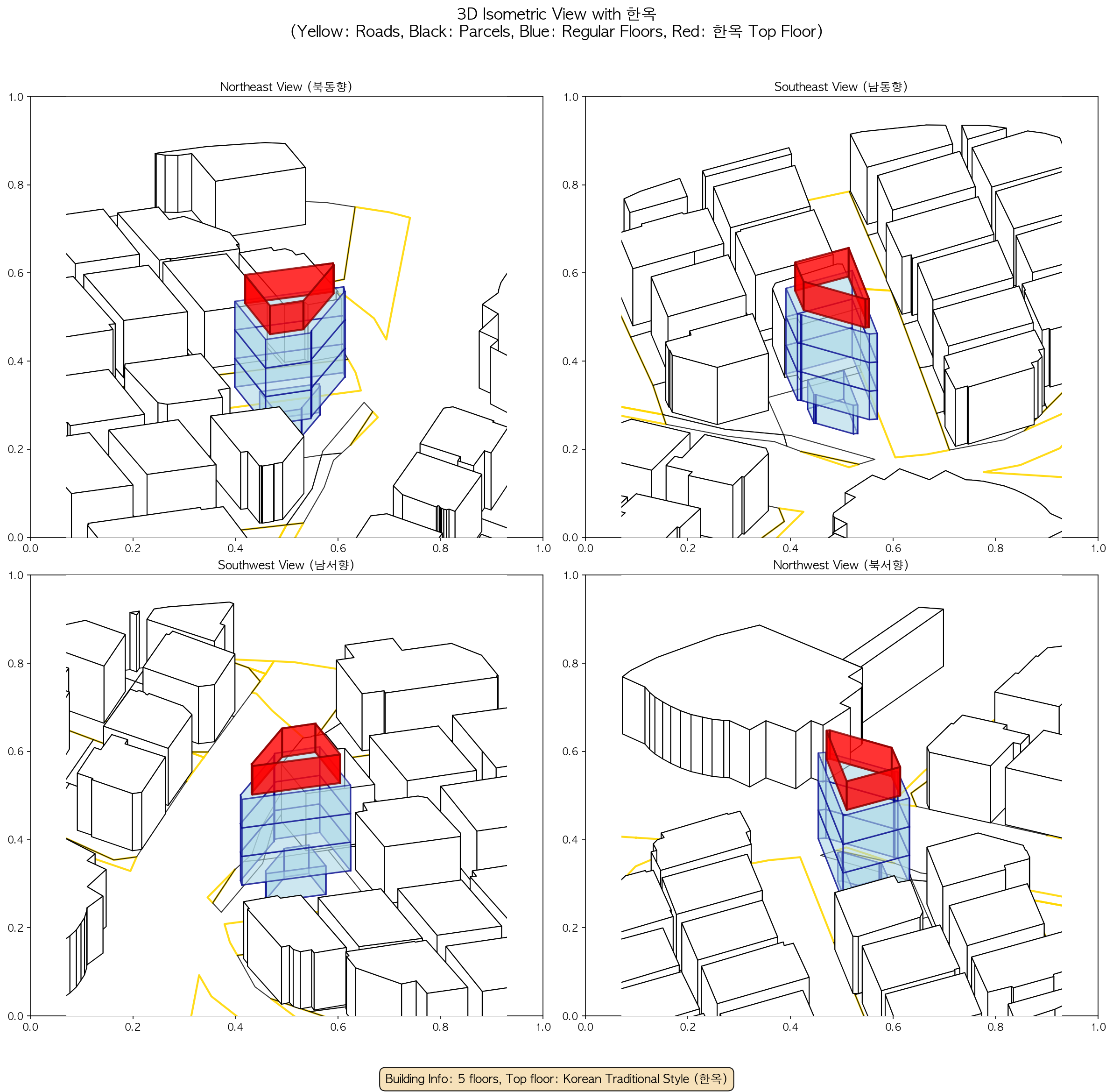 3D Isometric View with 한옥
(Yellow: Roads, Black: Parcels, Blue: Regular Floors, Red: 한옥 Top Floor)

Northeast View (북동향)

1.0
0.8
0.6
0.4
0.2
0.0
0.0 0.2 0.4 0.6 0.8 1.0

Southeast View (남동향)

1.0
0.8
0.6
0.4
0.2
0.0
0.0 0.2 0.4 0.6 0.8 1.0

Southwest View (남서향)

1.0
0.8
0.6
0.4
0.2
0.0
0.0 0.2 0.4 0.6 0.8 1.0

Northwest View (북서향)

1.0
0.8
0.6
0.4
0.2
0.0
0.0 0.2 0.4 0.6 0.8 1.0

Building Info: 5 floors, Top floor: Korean Traditional Style (한옥)