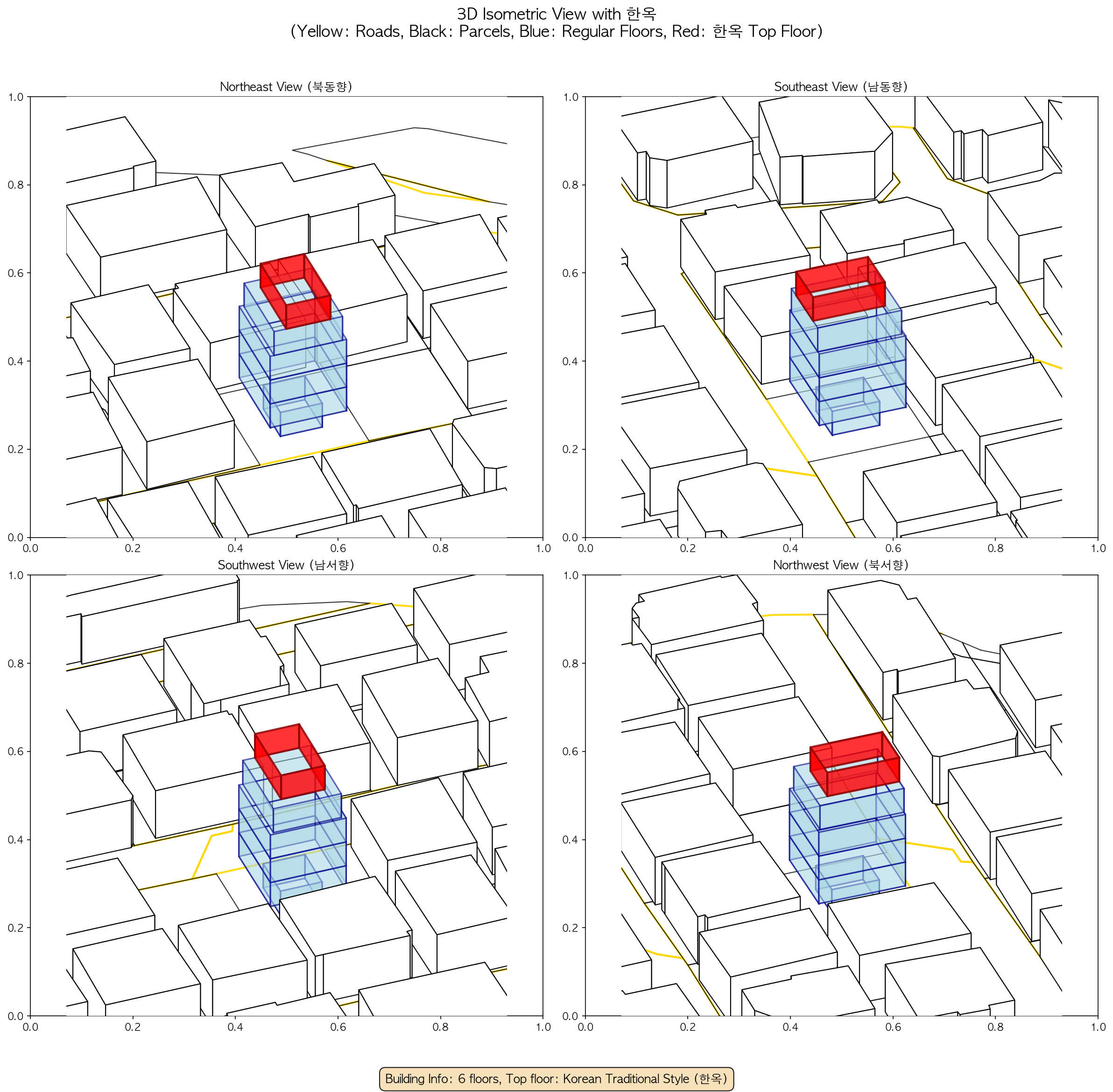 3D Isometric View with 한옥
(Yellow: Roads, Black: Parcels, Blue: Regular Floors, Red: 한옥 Top Floor)

Northeast View (북동향)

1.0
0.8
0.6
0.4
0.2
0.0
0.0 0.2 0.4 0.6 0.8 1.0

Southeast View (남동향)

1.0
0.8
0.6
0.4
0.2
0.0
0.0 0.2 0.4 0.6 0.8 1.0

Southwest View (남서향)

1.0
0.8
0.6
0.4
0.2
0.0
0.0 0.2 0.4 0.6 0.8 1.0

Northwest View (북서향)

1.0
0.8
0.6
0.4
0.2
0.0
0.0 0.2 0.4 0.6 0.8 1.0

Building Info: 6 floors, Top floor: Korean Traditional Style (한옥)