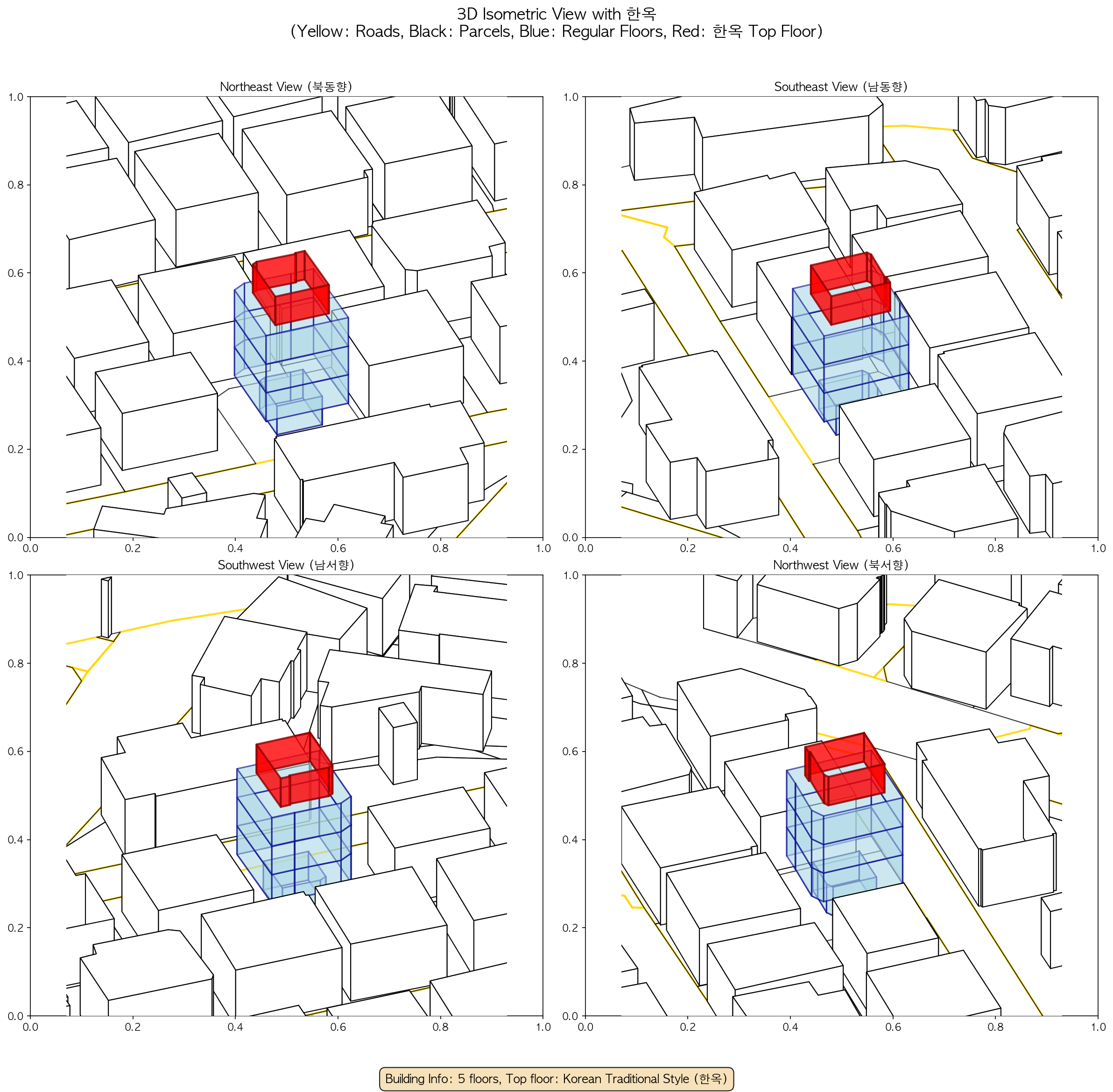 3D Isometric View with 한옥
(Yellow: Roads, Black: Parcels, Blue: Regular Floors, Red: 한옥 Top Floor)

Northeast View (북동향)

1.0
0.8
0.6
0.4
0.2
0.0
0.0 0.2 0.4 0.6 0.8 1.0

Southeast View (남동향)

1.0
0.8
0.6
0.4
0.2
0.0
0.0 0.2 0.4 0.6 0.8 1.0

Southwest View (남서향)

1.0
0.8
0.6
0.4
0.2
0.0
0.0 0.2 0.4 0.6 0.8 1.0

Northwest View (북서향)

1.0
0.8
0.6
0.4
0.2
0.0
0.0 0.2 0.4 0.6 0.8 1.0

Building Info: 5 floors, Top floor: Korean Traditional Style (한옥)