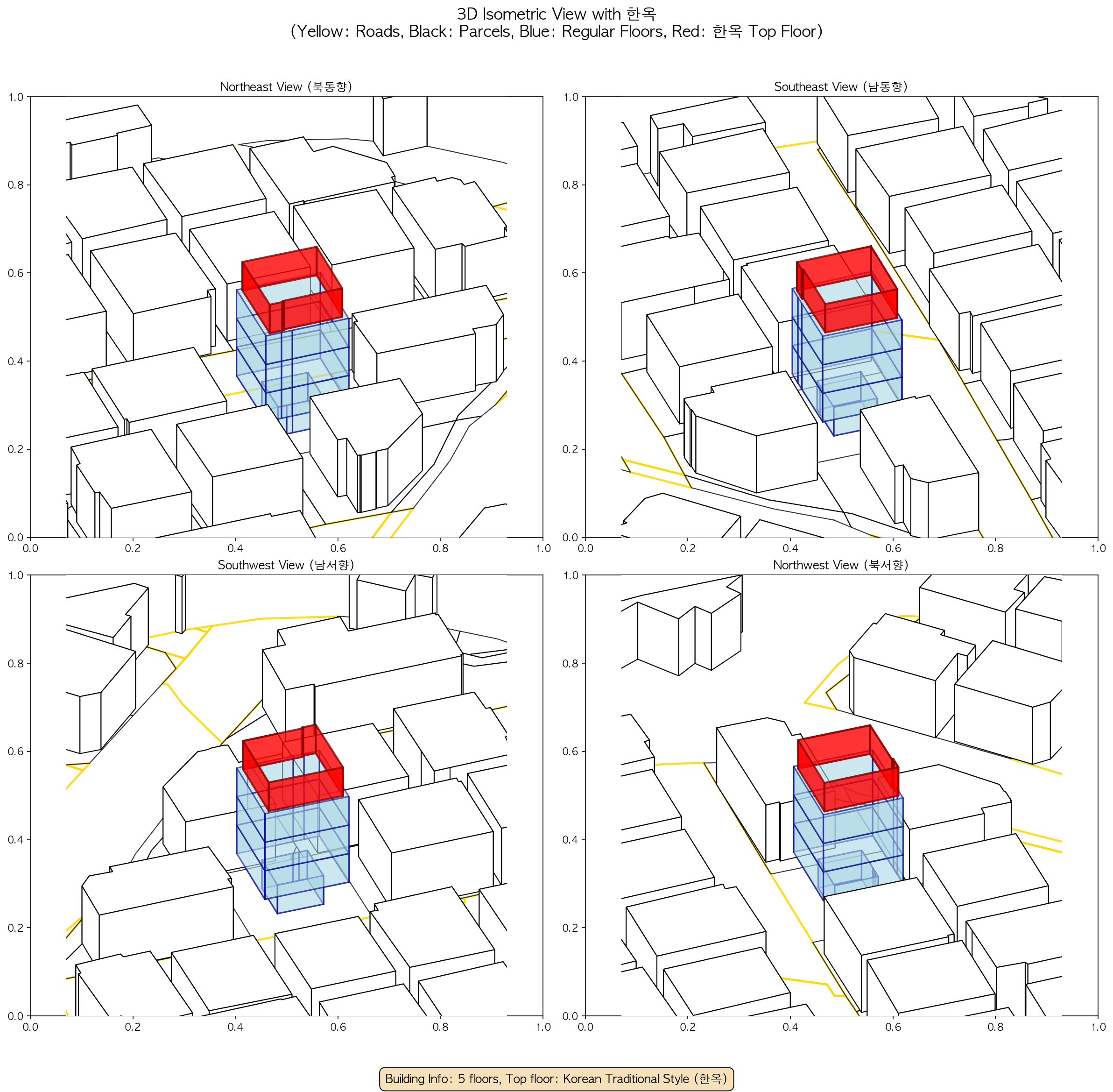 3D Isometric View with 한옥
(Yellow: Roads, Black: Parcels, Blue: Regular Floors, Red: 한옥 Top Floor)

Northeast View (북동향)

1.0
0.8
0.6
0.4
0.2
0.0
0.0 0.2 0.4 0.6 0.8 1.0

Southeast View (남동향)

1.0
0.8
0.6
0.4
0.2
0.0
0.0 0.2 0.4 0.6 0.8 1.0

Southwest View (남서향)

1.0
0.8
0.6
0.4
0.2
0.0
0.0 0.2 0.4 0.6 0.8 1.0

Northwest View (북서향)

1.0
0.8
0.6
0.4
0.2
0.0
0.0 0.2 0.4 0.6 0.8 1.0

Building Info: 5 floors, Top floor: Korean Traditional Style (한옥)