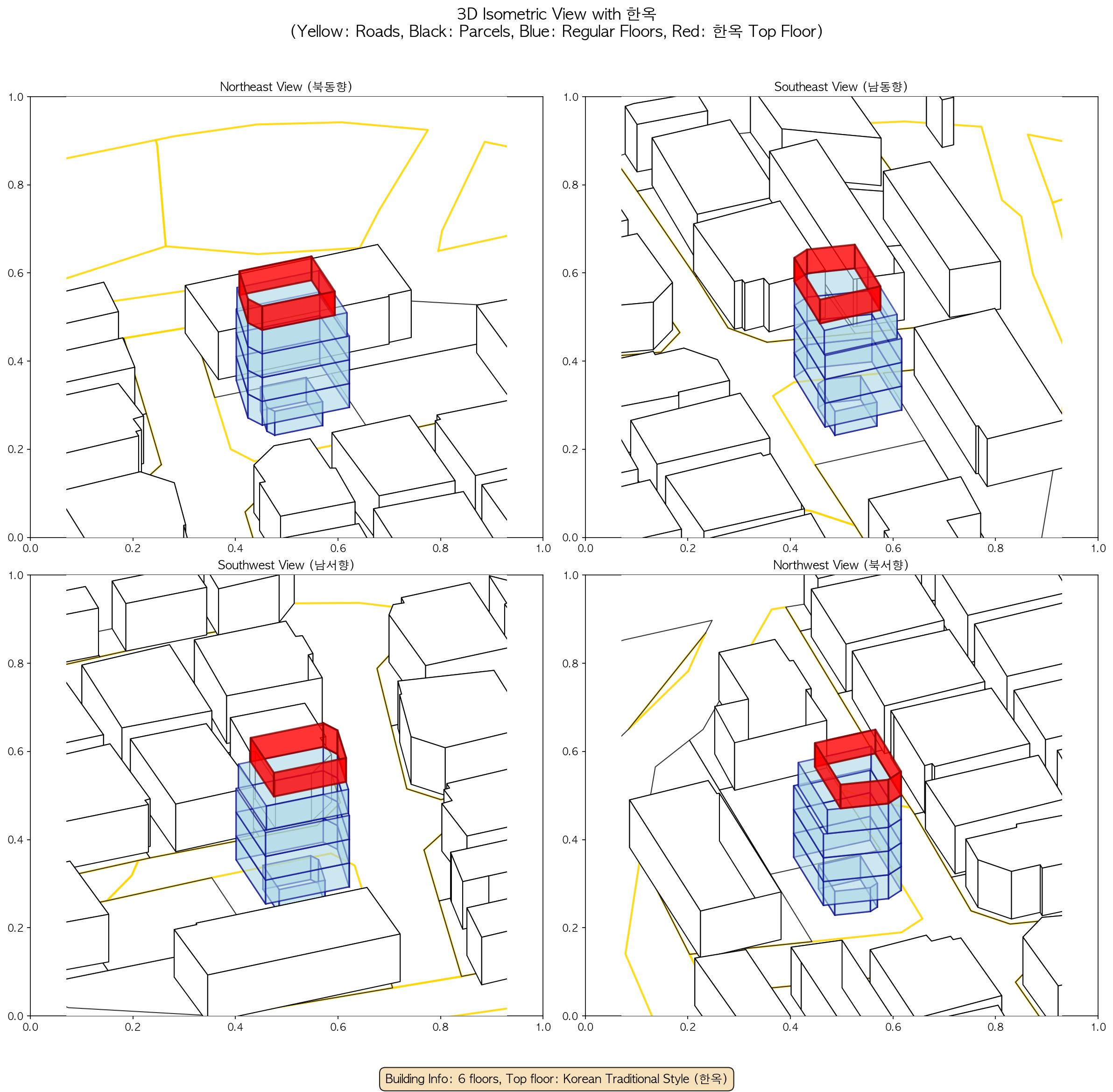 3D Isometric View with 한옥
(Yellow: Roads, Black: Parcels, Blue: Regular Floors, Red: 한옥 Top Floor)

Northeast View (북동향)

1.0
0.8
0.6
0.4
0.2
0.0
0.0 0.2 0.4 0.6 0.8 1.0

Southeast View (남동향)

1.0
0.8
0.6
0.4
0.2
0.0
0.0 0.2 0.4 0.6 0.8 1.0

Southwest View (남서향)

1.0
0.8
0.6
0.4
0.2
0.0
0.0 0.2 0.4 0.6 0.8 1.0

Northwest View (북서향)

1.0
0.8
0.6
0.4
0.2
0.0
0.0 0.2 0.4 0.6 0.8 1.0

Building Info: 6 floors, Top floor: Korean Traditional Style (한옥)