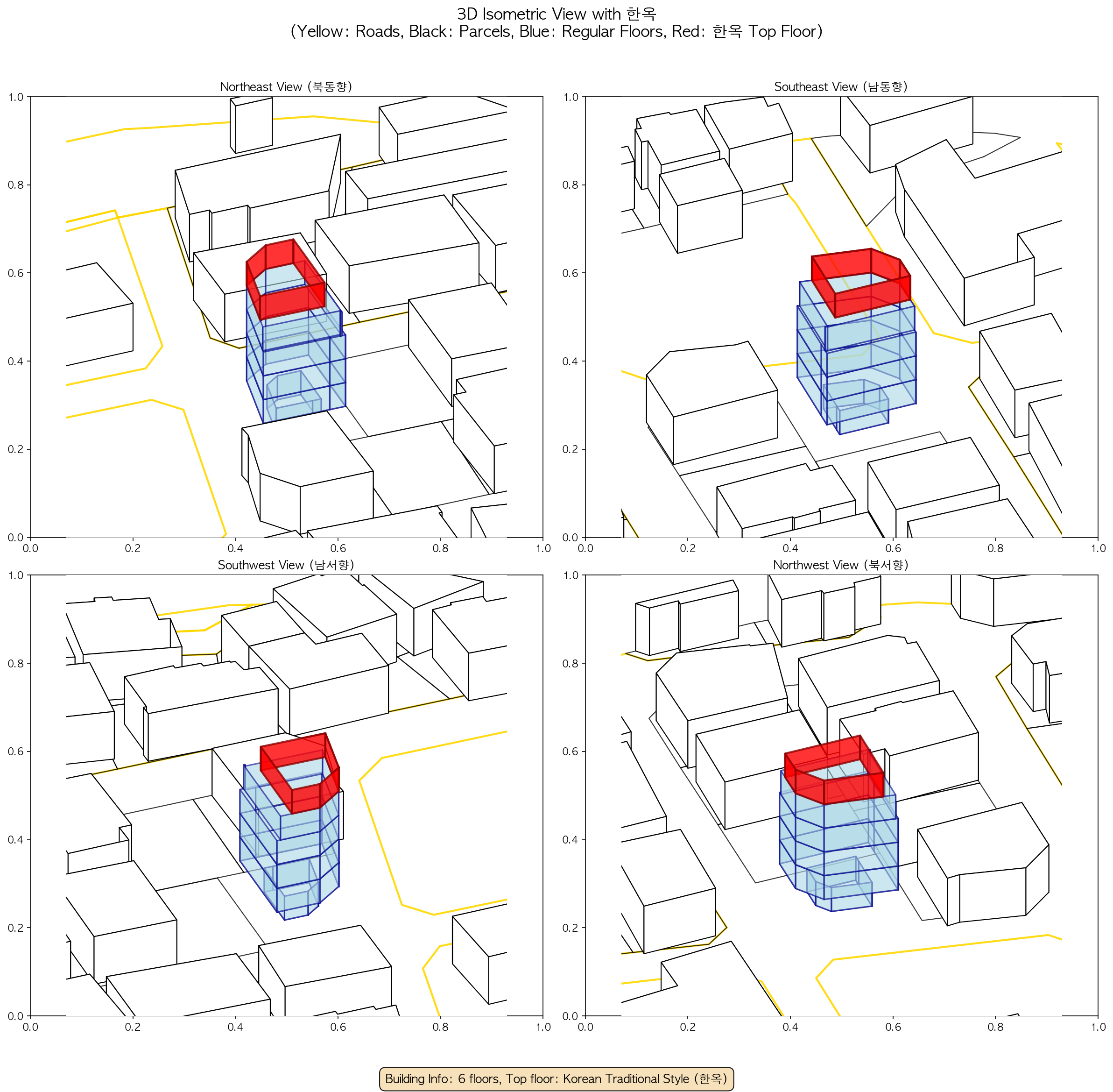 3D Isometric View with 한옥
(Yellow: Roads, Black: Parcels, Blue: Regular Floors, Red: 한옥 Top Floor)

Northeast View (북동향)

1.0
0.8
0.6
0.4
0.2
0.0
0.0 0.2 0.4 0.6 0.8 1.0

Southeast View (남동향)

1.0
0.8
0.6
0.4
0.2
0.0
0.0 0.2 0.4 0.6 0.8 1.0

Southwest View (남서향)

1.0
0.8
0.6
0.4
0.2
0.0
0.0 0.2 0.4 0.6 0.8 1.0

Northwest View (북서향)

1.0
0.8
0.6
0.4
0.2
0.0
0.0 0.2 0.4 0.6 0.8 1.0

Building Info: 6 floors, Top floor: Korean Traditional Style (한옥)