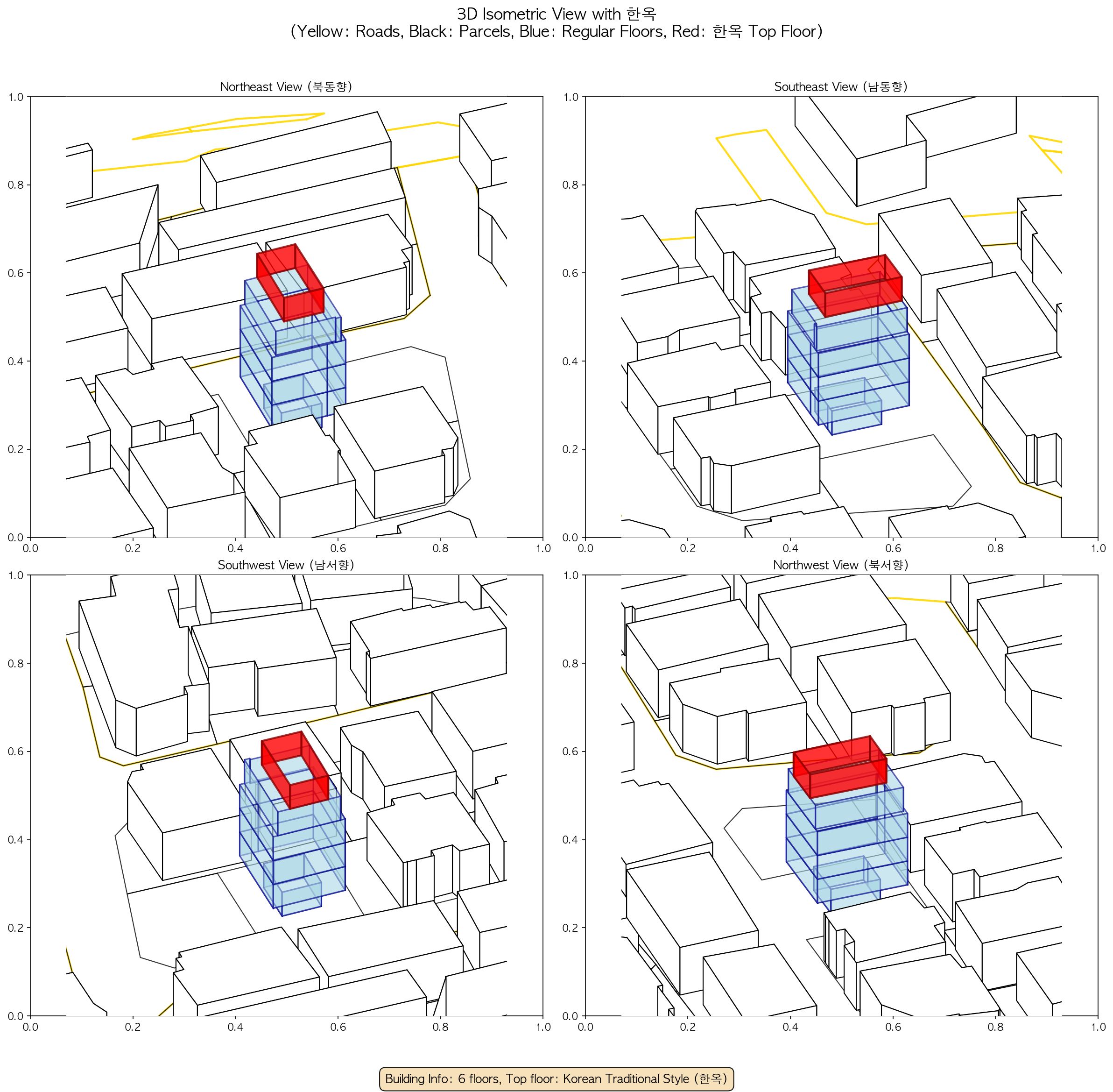 3D Isometric View with 한옥
(Yellow: Roads, Black: Parcels, Blue: Regular Floors, Red: 한옥 Top Floor)

Northeast View (북동향)

1.0
0.8
0.6
0.4
0.2
0.0
0.0 0.2 0.4 0.6 0.8 1.0

Southeast View (남동향)

1.0
0.8
0.6
0.4
0.2
0.0
0.0 0.2 0.4 0.6 0.8 1.0

Southwest View (남서향)

1.0
0.8
0.6
0.4
0.2
0.0
0.0 0.2 0.4 0.6 0.8 1.0

Northwest View (북서향)

1.0
0.8
0.6
0.4
0.2
0.0
0.0 0.2 0.4 0.6 0.8 1.0

Building Info: 6 floors, Top floor: Korean Traditional Style (한옥)