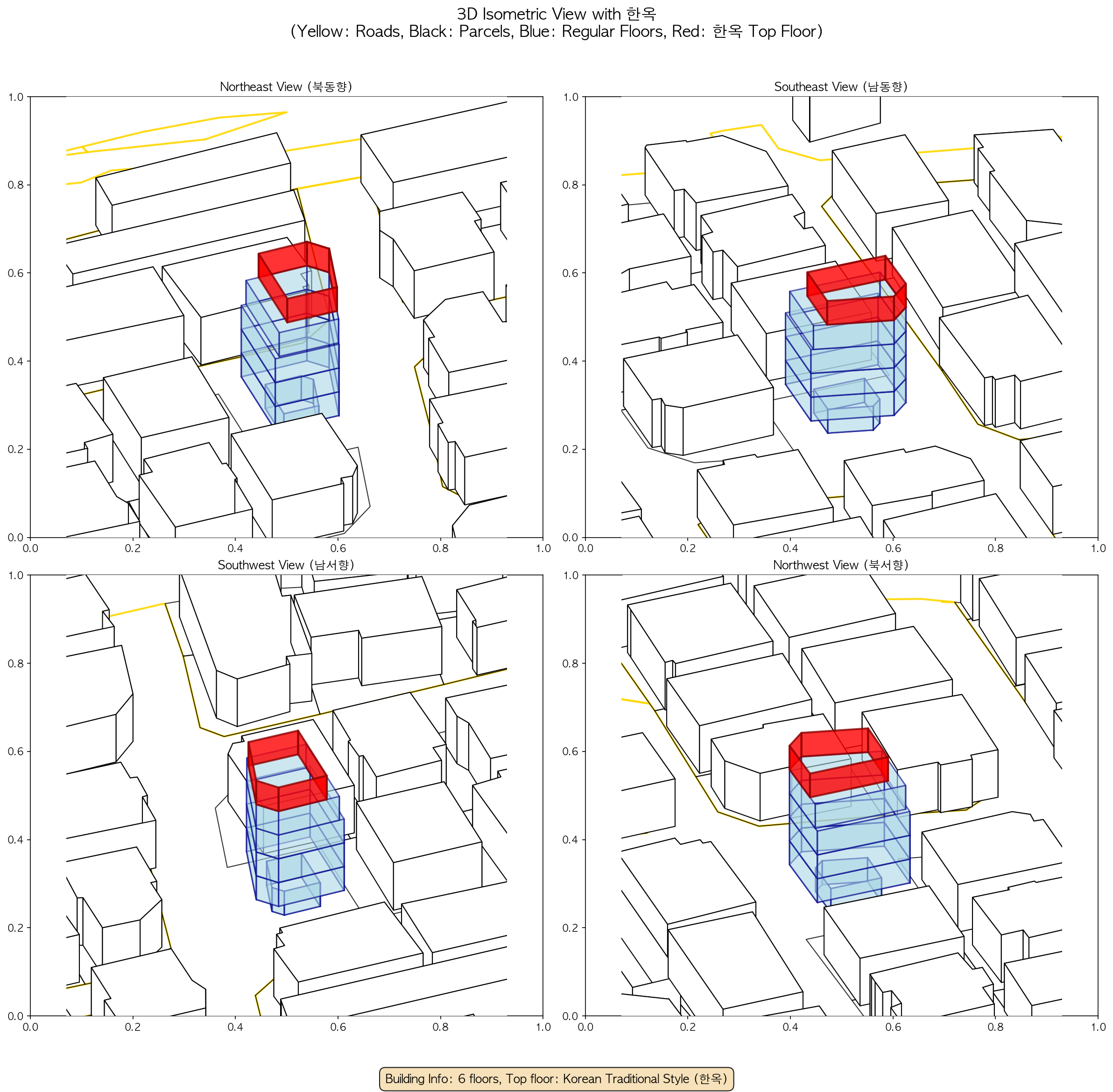 3D Isometric View with 한옥
(Yellow: Roads, Black: Parcels, Blue: Regular Floors, Red: 한옥 Top Floor)

Northeast View (북동향)

1.0
0.8
0.6
0.4
0.2
0.0
0.0 0.2 0.4 0.6 0.8 1.0

Southeast View (남동향)

1.0
0.8
0.6
0.4
0.2
0.0
0.0 0.2 0.4 0.6 0.8 1.0

Southwest View (남서향)

1.0
0.8
0.6
0.4
0.2
0.0
0.0 0.2 0.4 0.6 0.8 1.0

Northwest View (북서향)

1.0
0.8
0.6
0.4
0.2
0.0
0.0 0.2 0.4 0.6 0.8 1.0

Building Info: 6 floors, Top floor: Korean Traditional Style (한옥)